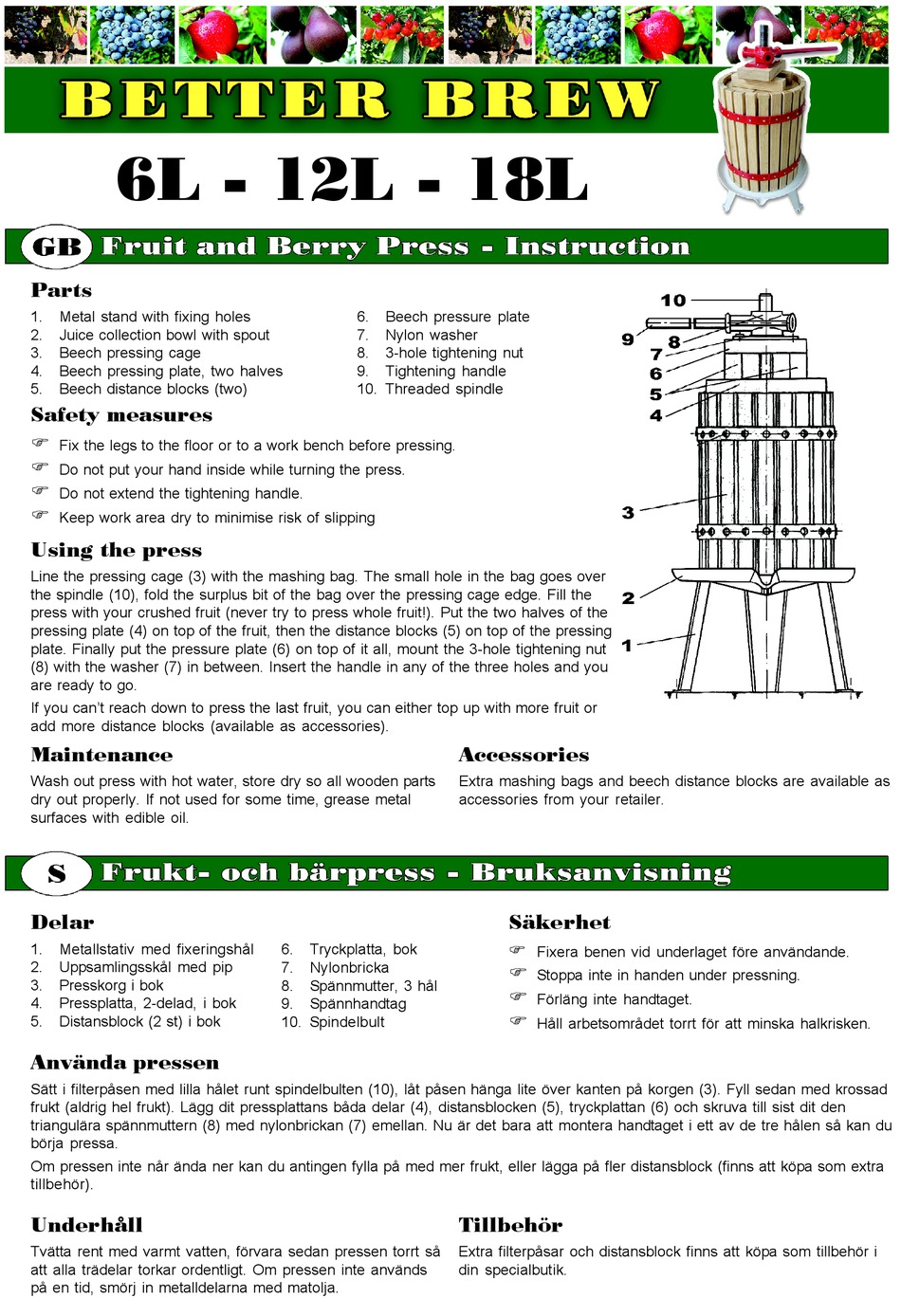 BETTER BREW

6L - 12L - 18L

GB Fruit and Berry Press - Instruction

Parts

1. Metal stand with fixing holes
2. Juice collection bowl with spout
3. Beech pressing cage
4. Beech pressing plate, two halves
5. Beech distance blocks (two)

6. Beech pressure plate
7. Nylon washer
8. 3-hole tightening nut
9. Tightening handle
10. Threaded spindle

10
9
8
7
6
5
4
3
2
1

Safety measures

Fix the legs to the floor or to a work bench before pressing.

Do not put your hand inside while turning the press.

Do not extend the tightening handle.

Keep work area dry to minimise risk of slipping

Using the press

Line the pressing cage (3) with the mashing bag. The small hole in the bag goes over the spindle (10), fold the surplus bit of the bag over the pressing cage edge. Fill the press with your crushed fruit (never try to press whole fruit!). Put the two halves of the pressing plate (4) on top of the fruit, then the distance blocks (5) on top of the pressing plate. Finally put the pressure plate (6) on top of it all, mount the 3-hole tightening nut (8) with the washer (7) in between. Insert the handle in any of the three holes and you are ready to go.

If you can't reach down to press the last fruit, you can either top up with more fruit or add more distance blocks (available as accessories).

Maintenance

Wash out press with hot water, store dry so all wooden parts dry out properly. If not used for some time, grease metal surfaces with edible oil.

Accessories

Extra mashing bags and beech distance blocks are available as accessories from your retailer.

S Frukt- och bärpress - Bruksanvisning

Delar

1. Metallstativ med fixeringshål
2. Uppsamlingsskål med pip
3. Presskorg i bok
4. Pressplatta, 2-delad, i bok
5. Distansblock (2 st) i bok

6. Tryckplatta, bok
7. Nylonbricka
8. Spännmutter, 3 hål
9. Spännhandtag
10. Spindelbult

Säkerhet

Fixera benen vid underlaget före användande.

Stoppa inte in handen under pressning.

Förläng inte handtaget.

Håll arbetsområdet torrt för att minska halkrisken.

Använda pressen

Sätt i filterpåsen med lilla hålet runt spindelbulten (10), låt påsen hänga lite över kanten på korgen (3). Fyll sedan med krossad frukt (aldrig hel frukt). Lägg dit pressplattans båda delar (4), distansblocken (5), tryckplattan (6) och skruva till sist dit den triangulära spännmuttern (8) med nylonbrickan (7) emellan. Nu är det bara att montera handtaget i ett av de tre hålen så kan du börja pressa.

Om pressen inte når ända ner kan du antingen fylla på med mer frukt, eller lägga på fler distansblock (finns att köpa som extra tillbehör).

Underhåll

Tvätta rent med varmt vatten, förvara sedan pressen torrt så att alla trädelar torkar ordentligt. Om pressen inte används på en tid, smörj in metalldelarna med matolja.

Tillbehör

Extra filterpåsar och distansblock finns att köpa som tillbehör i din specialbutik.