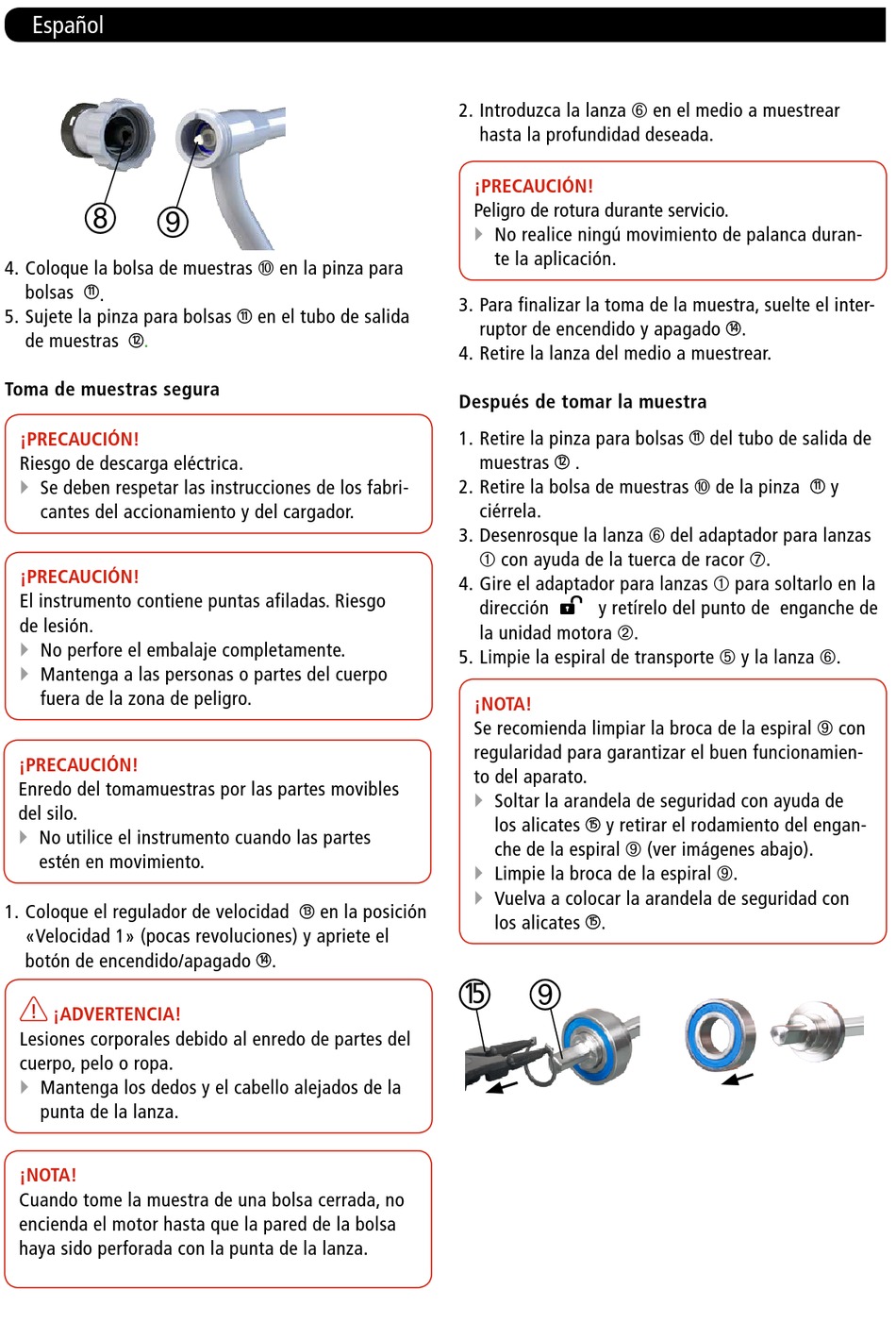 Español

⑧ ⑨

4. Coloque la bolsa de muestras ⑩ en la pinza para bolsas ⑪.
5. Sujete la pinza para bolsas ⑪ en el tubo de salida de muestras ⑫.

Toma de muestras segura

¡PRECAUCIÓN!
Riesgo de descarga eléctrica.
Se deben respetar las instrucciones de los fabricantes del accionamiento y del cargador.

¡PRECAUCIÓN!
El instrumento contiene puntas afiladas. Riesgo de lesión.
No perfore el embalaje completamente.
Mantenga a las personas o partes del cuerpo fuera de la zona de peligro.

¡PRECAUCIÓN!
Enredo del tomamuestras por las partes movibles del silo.
No utilice el instrumento cuando las partes estén en movimiento.

1. Coloque el regulador de velocidad ⑬ en la posición «Velocidad 1» (pocas revoluciones) y apriete el botón de encendido/apagado ⑭.

¡ADVERTENCIA!
Lesiones corporales debido al enredo de partes del cuerpo, pelo o ropa.
Mantenga los dedos y el cabello alejados de la punta de la lanza.

¡NOTA!
Cuando tome la muestra de una bolsa cerrada, no encienda el motor hasta que la pared de la bolsa haya sido perforada con la punta de la lanza.

2. Introduzca la lanza ⑥ en el medio a muestrear hasta la profundidad deseada.

¡PRECAUCIÓN!
Peligro de rotura durante servicio.
No realice ningú movimiento de palanca durante la aplicación.

3. Para finalizar la toma de la muestra, suelte el interruptor de encendido y apagado ⑭.
4. Retire la lanza del medio a muestrear.

Después de tomar la muestra

1. Retire la pinza para bolsas ⑪ del tubo de salida de muestras ⑫ .
2. Retire la bolsa de muestras ⑩ de la pinza ⑪ y ciérrela.
3. Desenrosque la lanza ⑥ del adaptador para lanzas ① con ayuda de la tuerca de racor ⑦.
4. Gire el adaptador para lanzas ① para soltarlo en la dirección y retírelo del punto de enganche de la unidad motora ②.
5. Limpie la espiral de transporte ⑤ y la lanza ⑥.

¡NOTA!
Se recomienda limpiar la broca de la espiral ⑨ con regularidad para garantizar el buen funcionamiento del aparato.
Soltar la arandela de seguridad con ayuda de los alicates ⑮ y retirar el rodamiento del enganche de la espiral ⑨ (ver imágenes abajo).
Limpie la broca de la espiral ⑨.
Vuelva a colocar la arandela de seguridad con los alicates ⑮.

⑮ ⑨