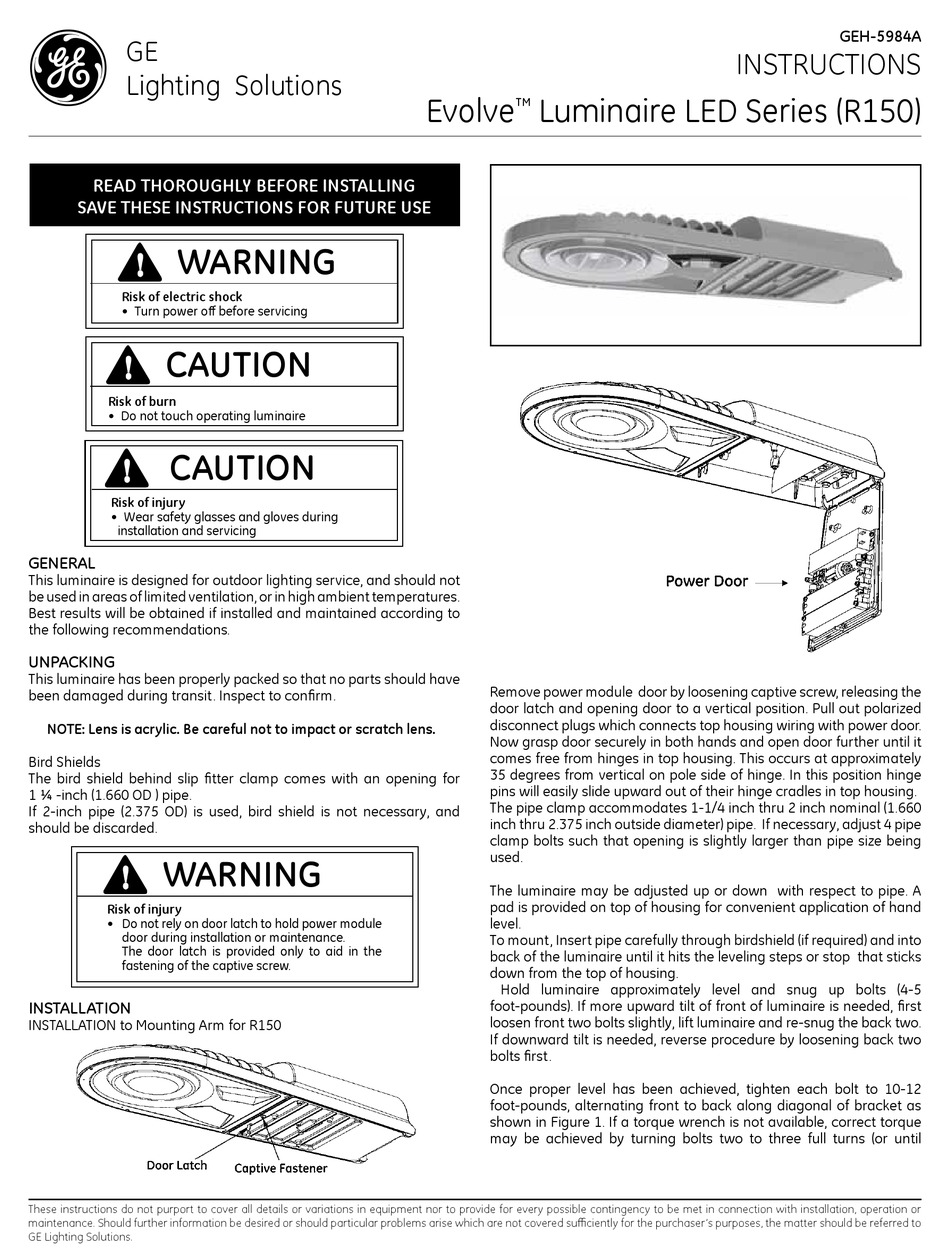 GE
Lighting Solutions

GEH-5984A
INSTRUCTIONS
Evolve™ Luminaire LED Series (R150)

READ THOROUGHLY BEFORE INSTALLING
SAVE THESE INSTRUCTIONS FOR FUTURE USE

WARNING
Risk of electric shock
• Turn power off before servicing

CAUTION
Risk of burn
• Do not touch operating luminaire

CAUTION
Risk of injury
• Wear safety glasses and gloves during installation and servicing

GENERAL
This luminaire is designed for outdoor lighting service, and should not be used in areas of limited ventilation, or in high ambient temperatures. Best results will be obtained if installed and maintained according to the following recommendations.

UNPACKING
This luminaire has been properly packed so that no parts should have been damaged during transit. Inspect to confirm.

NOTE: Lens is acrylic. Be careful not to impact or scratch lens.

Bird Shields
The bird shield behind slip fitter clamp comes with an opening for 1 ¼ -inch (1.660 OD ) pipe.
If 2-inch pipe (2.375 OD) is used, bird shield is not necessary, and should be discarded.

WARNING
Risk of injury
• Do not rely on door latch to hold power module door during installation or maintenance. The door latch is provided only to aid in the fastening of the captive screw.

INSTALLATION
INSTALLATION to Mounting Arm for R150

Door Latch
Captive Fastener

Power Door

Remove power module door by loosening captive screw, releasing the door latch and opening door to a vertical position. Pull out polarized disconnect plugs which connects top housing wiring with power door. Now grasp door securely in both hands and open door further until it comes free from hinges in top housing. This occurs at approximately 35 degrees from vertical on pole side of hinge. In this position hinge pins will easily slide upward out of their hinge cradles in top housing. The pipe clamp accommodates 1-1/4 inch thru 2 inch nominal (1.660 inch thru 2.375 inch outside diameter) pipe. If necessary, adjust 4 pipe clamp bolts such that opening is slightly larger than pipe size being used.

The luminaire may be adjusted up or down with respect to pipe. A pad is provided on top of housing for convenient application of hand level.
To mount, Insert pipe carefully through birdshield (if required) and into back of the luminaire until it hits the leveling steps or stop that sticks down from the top of housing.
Hold luminaire approximately level and snug up bolts (4-5 foot-pounds). If more upward tilt of front of luminaire is needed, first loosen front two bolts slightly, lift luminaire and re-snug the back two. If downward tilt is needed, reverse procedure by loosening back two bolts first.

Once proper level has been achieved, tighten each bolt to 10-12 foot-pounds, alternating front to back along diagonal of bracket as shown in Figure 1. If a torque wrench is not available, correct torque may be achieved by turning bolts two to three full turns (or until

These instructions do not purport to cover all details or variations in equipment nor to provide for every possible contingency to be met in connection with installation, operation or maintenance. Should further information be desired or should particular problems arise which are not covered sufficiently for the purchaser's purposes, the matter should be referred to GE Lighting Solutions.