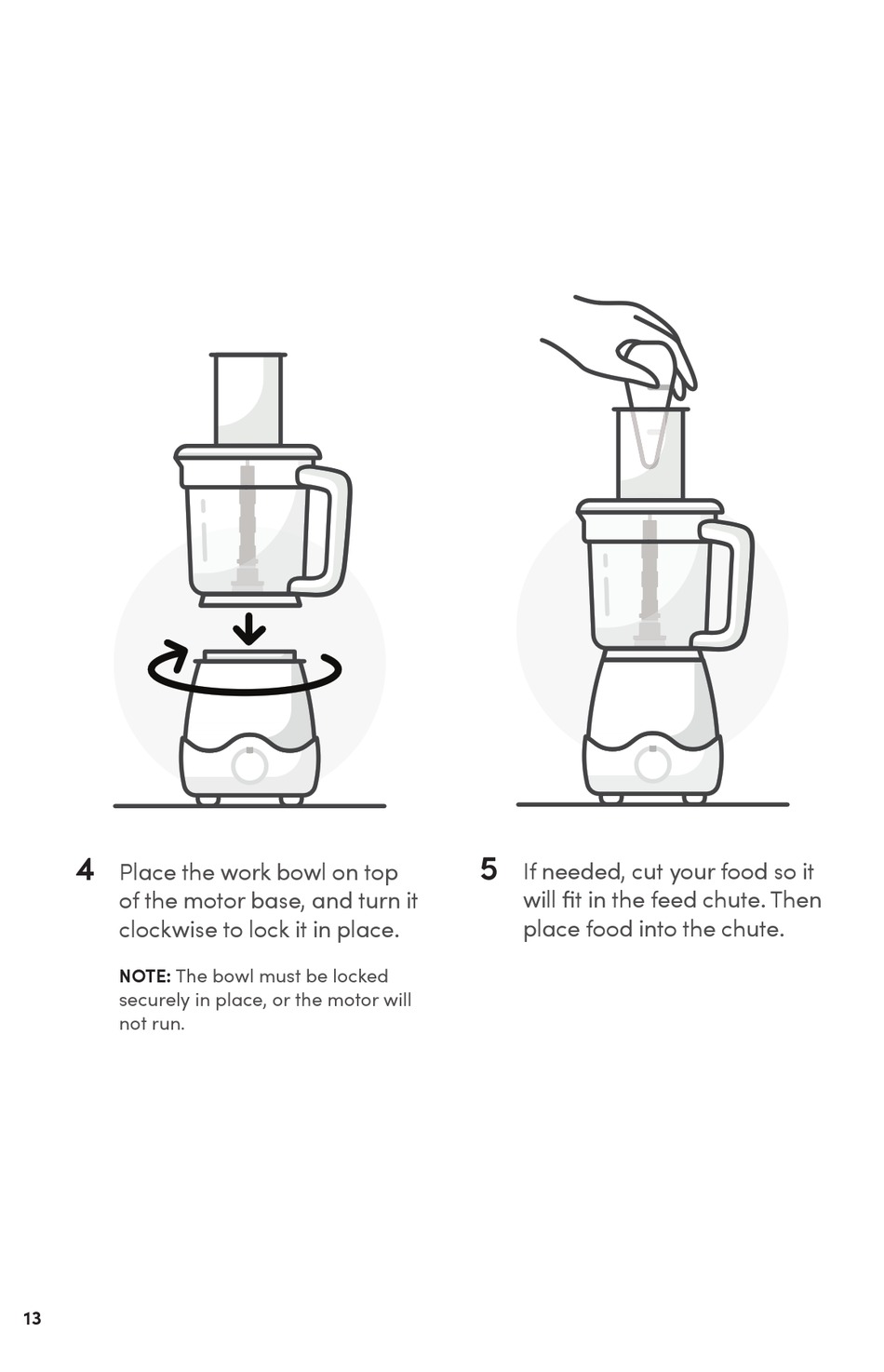 4 Place the work bowl on top of the motor base, and turn it clockwise to lock it in place.

NOTE: The bowl must be locked securely in place, or the motor will not run.

5 If needed, cut your food so it will fit in the feed chute. Then place food into the chute.

13