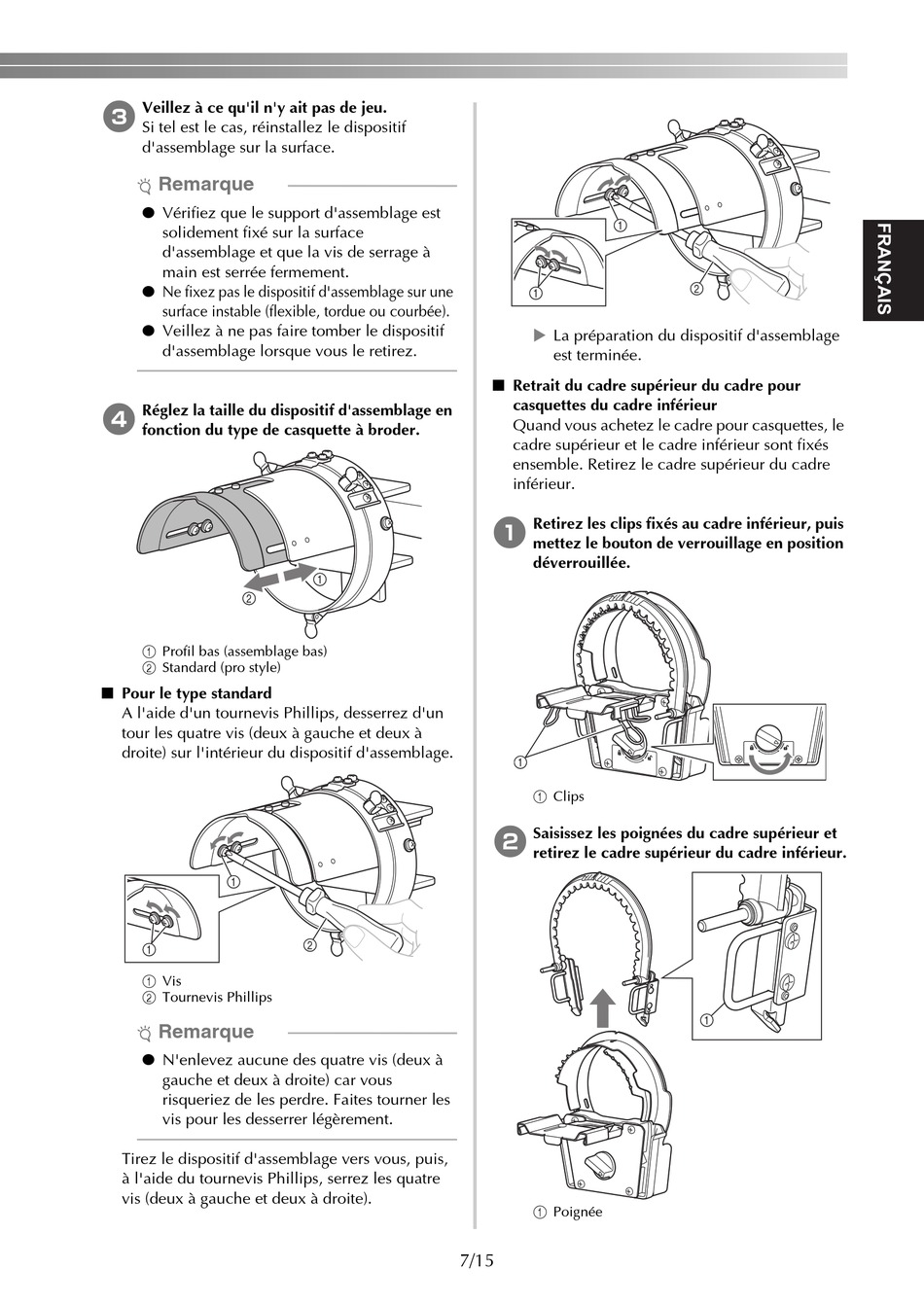 3 Veillez à ce qu'il n'y ait pas de jeu.
Si tel est le cas, réinstallez le dispositif d'assemblage sur la surface.

Remarque

● Vérifiez que le support d'assemblage est solidement fixé sur la surface d'assemblage et que la vis de serrage à main est serrée fermement.
● Ne fixez pas le dispositif d'assemblage sur une surface instable (flexible, tordue ou courbée).
● Veillez à ne pas faire tomber le dispositif d'assemblage lorsque vous le retirez.

4 Réglez la taille du dispositif d'assemblage en fonction du type de casquette à broder.

①
②

① Profil bas (assemblage bas)
② Standard (pro style)

■ Pour le type standard
A l'aide d'un tournevis Phillips, desserrez d'un tour les quatre vis (deux à gauche et deux à droite) sur l'intérieur du dispositif d'assemblage.

①
①
②

① Vis
② Tournevis Phillips

Remarque

● N'enlevez aucune des quatre vis (deux à gauche et deux à droite) car vous risqueriez de les perdre. Faites tourner les vis pour les desserrer légèrement.

Tirez le dispositif d'assemblage vers vous, puis, à l'aide du tournevis Phillips, serrez les quatre vis (deux à gauche et deux à droite).

①
①
②

▶ La préparation du dispositif d'assemblage est terminée.

■ Retrait du cadre supérieur du cadre pour casquettes du cadre inférieur
Quand vous achetez le cadre pour casquettes, le cadre supérieur et le cadre inférieur sont fixés ensemble. Retirez le cadre supérieur du cadre inférieur.

1 Retirez les clips fixés au cadre inférieur, puis mettez le bouton de verrouillage en position déverrouillée.

①

① Clips

2 Saisissez les poignées du cadre supérieur et retirez le cadre supérieur du cadre inférieur.

①

① Poignée

FRANÇAIS

7/15