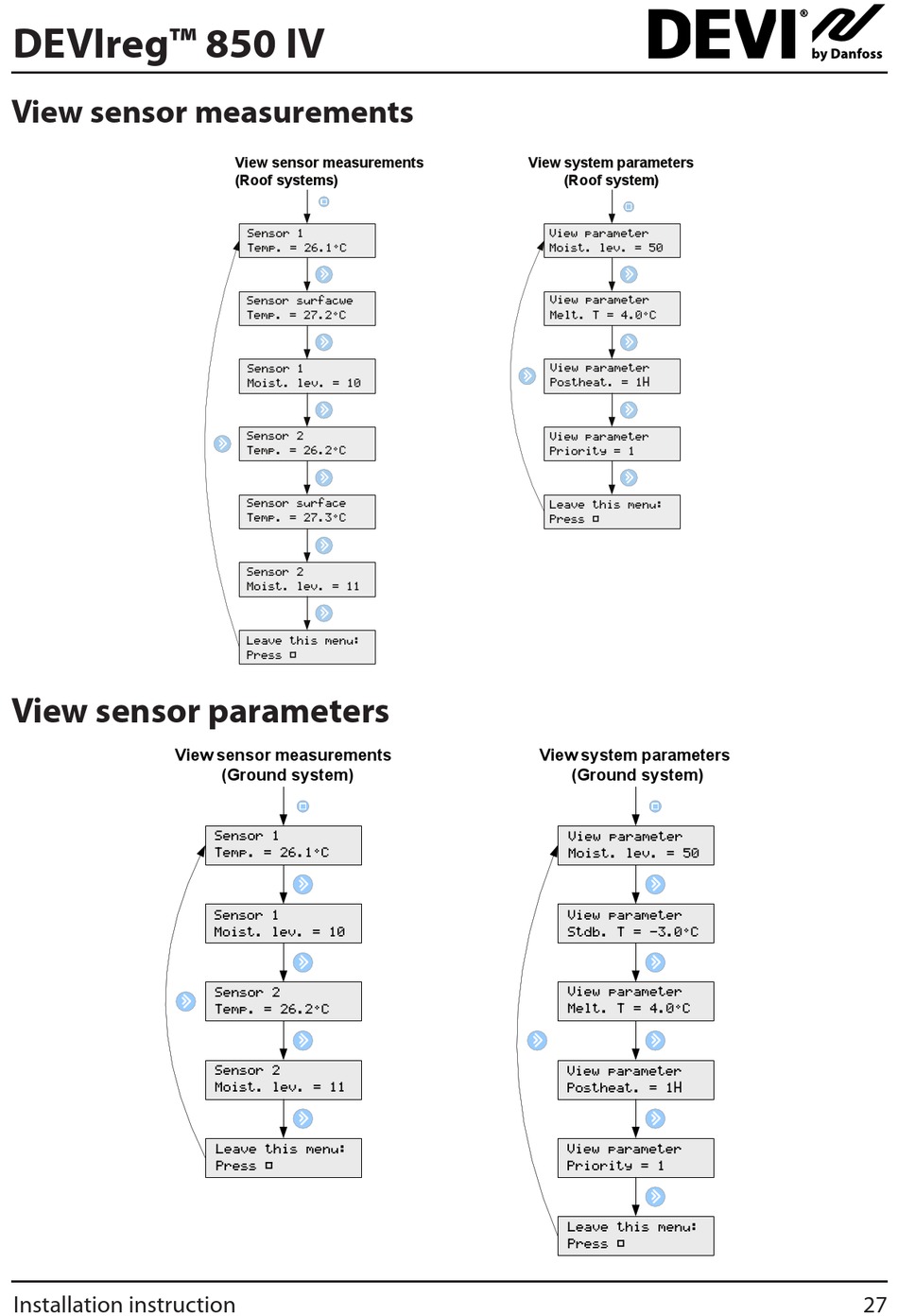 DEVIreg™ 850 IV

DEVI® by Danfoss

View sensor measurements

View sensor measurements
(Roof systems)

Sensor 1
Temp. = 26.1°C

Sensor surfacwe
Temp. = 27.2°C

Sensor 1
Moist. lev. = 10

Sensor 2
Temp. = 26.2°C

Sensor surface
Temp. = 27.3°C

Sensor 2
Moist. lev. = 11

Leave this menu:
Press □

View system parameters
(Roof system)

View parameter
Moist. lev. = 50

View parameter
Melt. T = 4.0°C

View parameter
Postheat. = 1H

View parameter
Priority = 1

Leave this menu:
Press □

View sensor parameters

View sensor measurements
(Ground system)

Sensor 1
Temp. = 26.1°C

Sensor 1
Moist. lev. = 10

Sensor 2
Temp. = 26.2°C

Sensor 2
Moist. lev. = 11

Leave this menu:
Press □

View system parameters
(Ground system)

View parameter
Moist. lev. = 50

View parameter
Stdb. T = -3.0°C

View parameter
Melt. T = 4.0°C

View parameter
Postheat. = 1H

View parameter
Priority = 1

Leave this menu:
Press □

Installation instruction

27