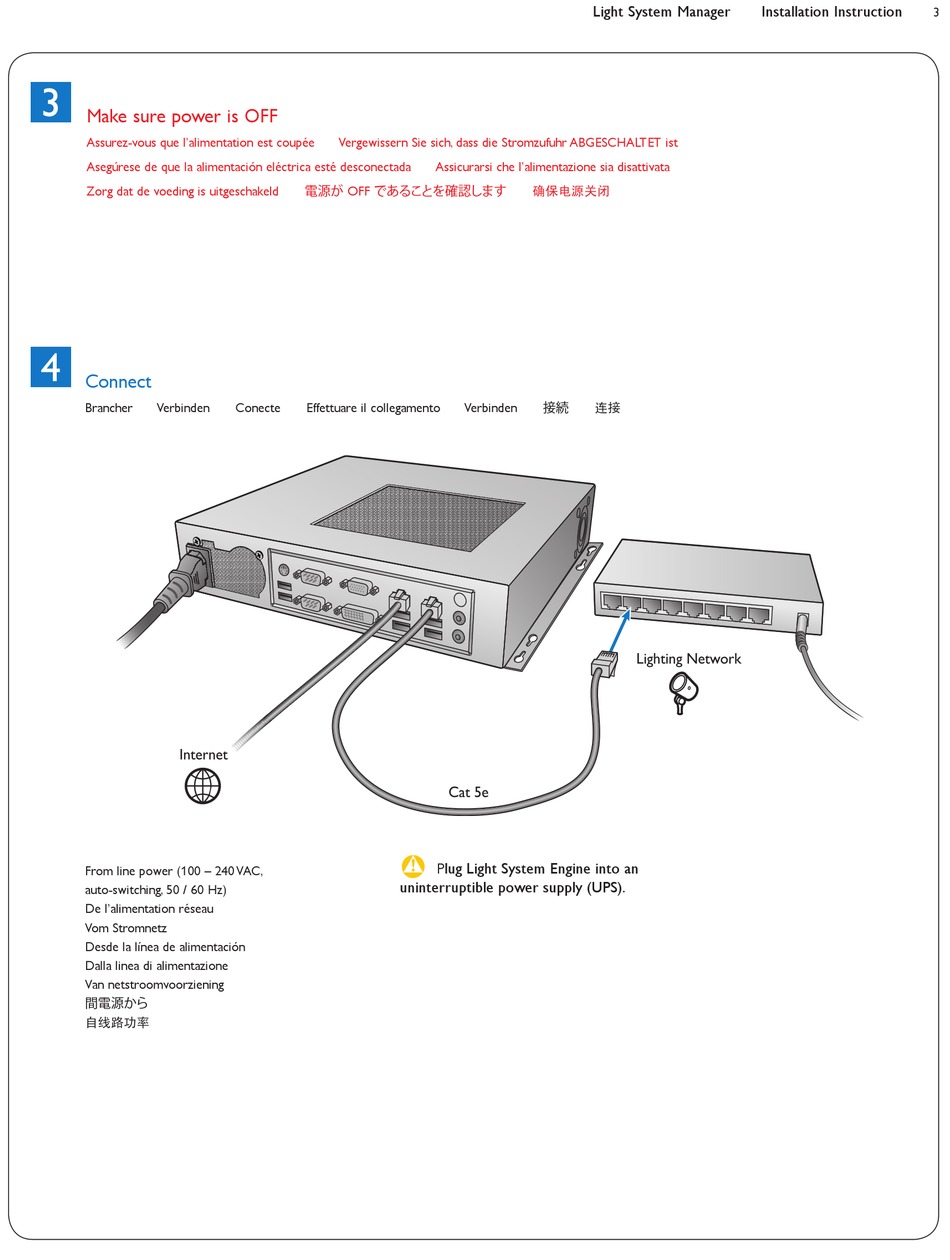 Light System Manager Installation Instruction 3

3

Make sure power is OFF

Assurez-vous que l'alimentation est coupée Vergewissern Sie sich, dass die Stromzufuhr ABGESCHALTET ist

Asegúrese de que la alimentación eléctrica esté desconectada Assicurarsi che l'alimentazione sia disattivata

Zorg dat de voeding is uitgeschakeld 電源が OFF であることを確認します 确保电源关闭

4

Connect

Brancher Verbinden Conecte Effettuare il collegamento Verbinden 接続 连接

Lighting Network

Internet

Cat 5e

From line power (100 – 240 VAC, auto-switching, 50 / 60 Hz)
De l'alimentation réseau
Vom Stromnetz
Desde la línea de alimentación
Dalla linea di alimentazione
Van netstroomvoorziening
間電源から
自线路功率

Plug Light System Engine into an uninterruptible power supply (UPS).