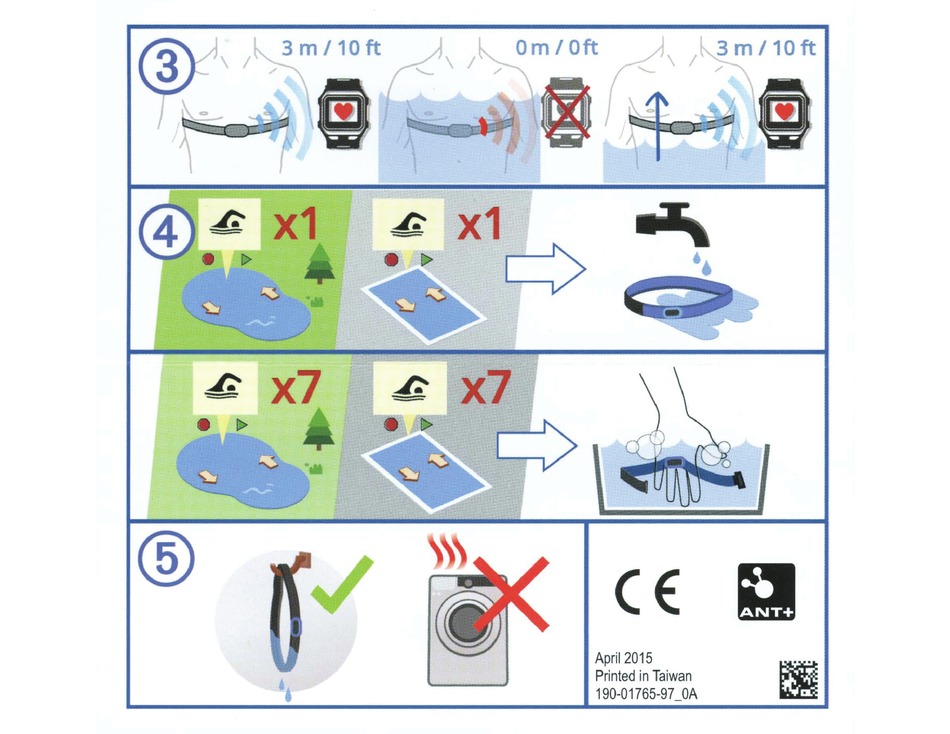 3

3 m / 10 ft

0 m / 0 ft

3 m / 10 ft

4

x1

x1

x7

x7

5

CE

ANT+

April 2015
Printed in Taiwan
190-01765-97_0A