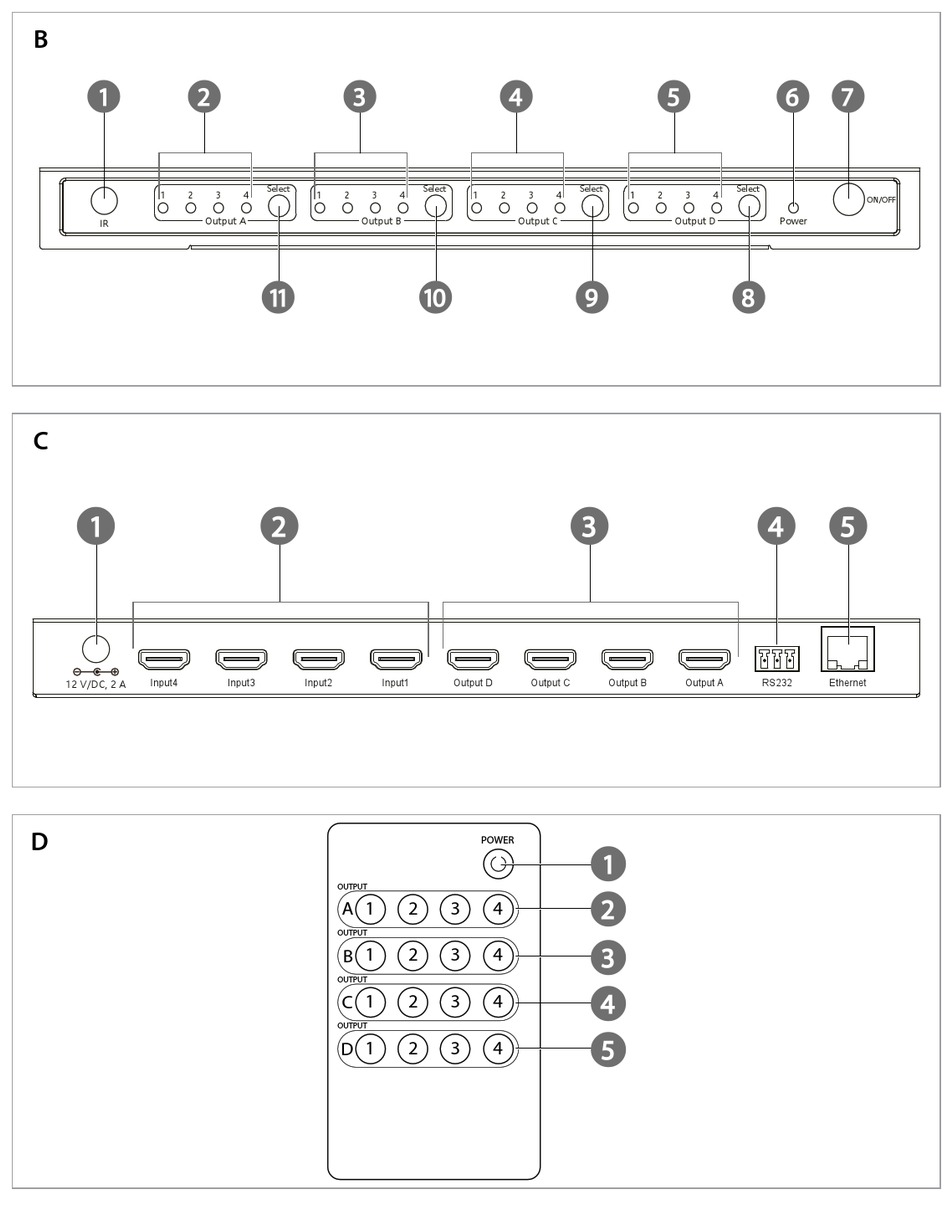 B

1 2 3 4 5 6 7

IR
1 2 3 4 Select
Output A
1 2 3 4 Select
Output B
1 2 3 4 Select
Output C
1 2 3 4 Select
Output D
Power
ON/OFF

11 10 9 8

C

1 2 3 4 5

12 V/DC, 2 A
Input4 Input3 Input2 Input1 Output D Output C Output B Output A RS232 Ethernet

D

POWER
1
OUTPUT
A 1 2 3 4
2
OUTPUT
B 1 2 3 4
3
OUTPUT
C 1 2 3 4
4
OUTPUT
D 1 2 3 4
5