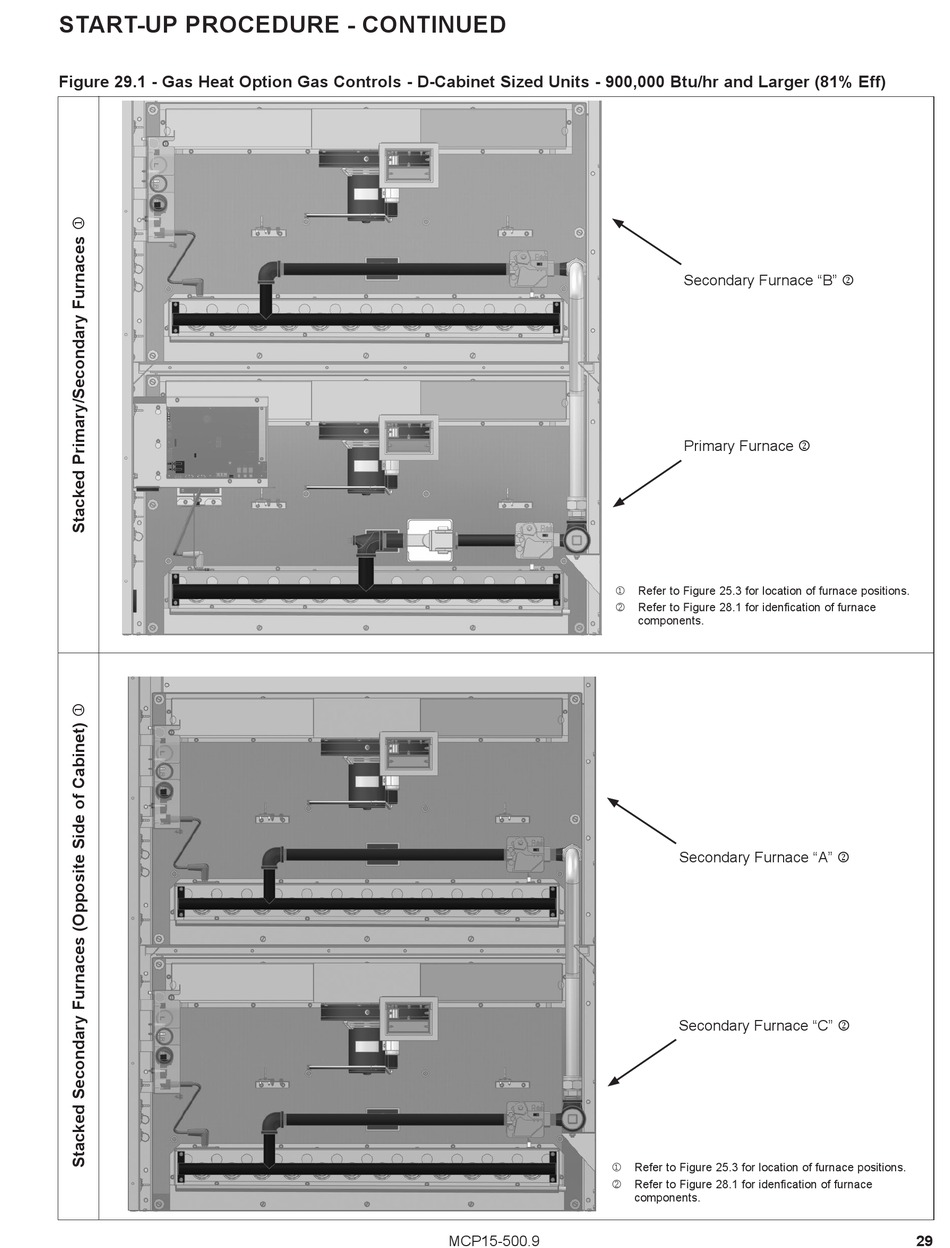 START-UP PROCEDURE - CONTINUED

Figure 29.1 - Gas Heat Option Gas Controls - D-Cabinet Sized Units - 900,000 Btu/hr and Larger (81% Eff)

Stacked Primary/Secondary Furnaces ①

Secondary Furnace “B” ②

Primary Furnace ②

① Refer to Figure 25.3 for location of furnace positions.
② Refer to Figure 28.1 for idenfication of furnace components.

Stacked Secondary Furnaces (Opposite Side of Cabinet) ①

Secondary Furnace “A” ②

Secondary Furnace “C” ②

① Refer to Figure 25.3 for location of furnace positions.
② Refer to Figure 28.1 for idenfication of furnace components.

MCP15-500.9

29