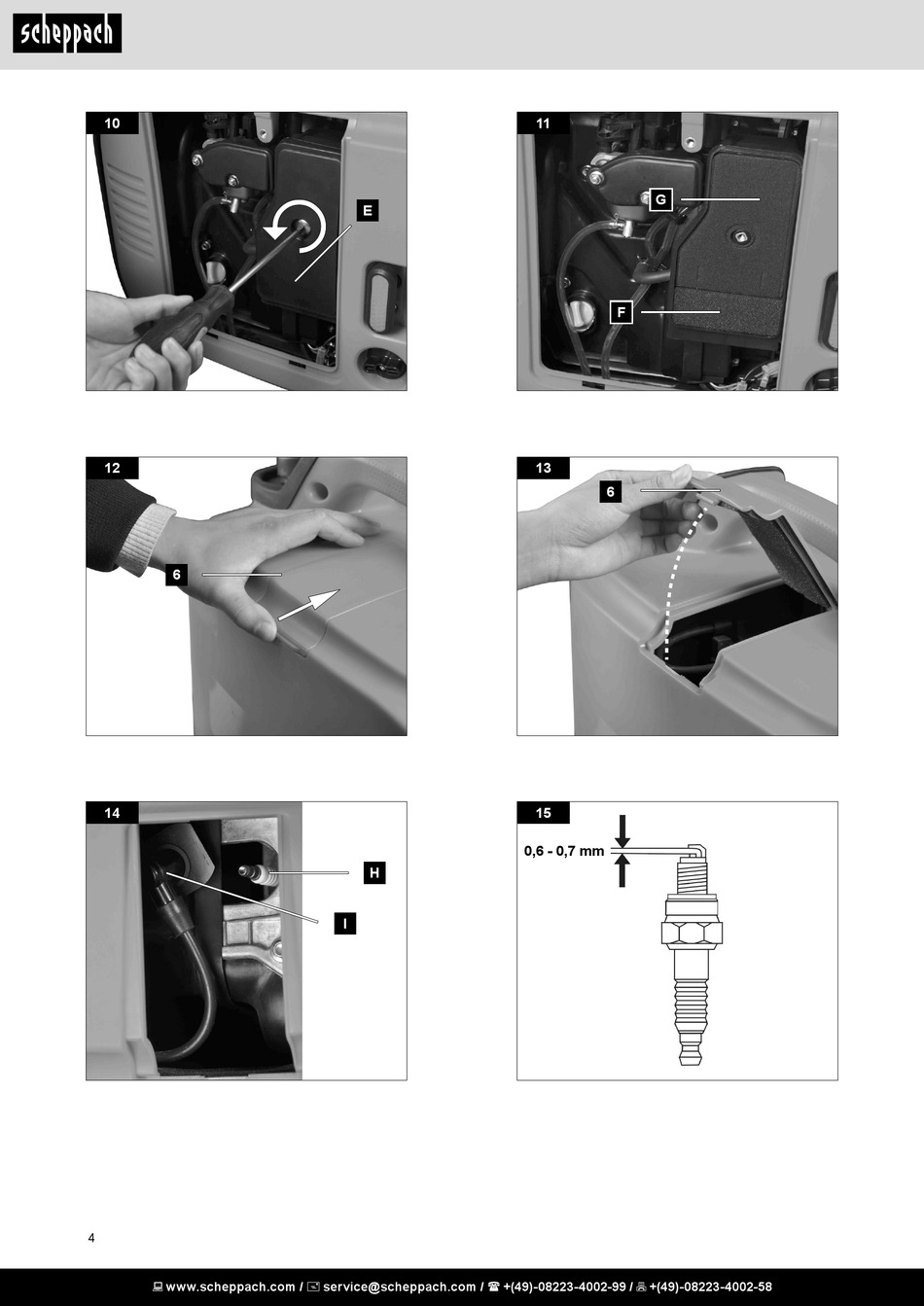 scheppach

10

E

11

G

F

12

6

13

6

14

H

I

15

0,6 - 0,7 mm

4

www.scheppach.com / service@scheppach.com / +(49)-08223-4002-99 / +(49)-08223-4002-58