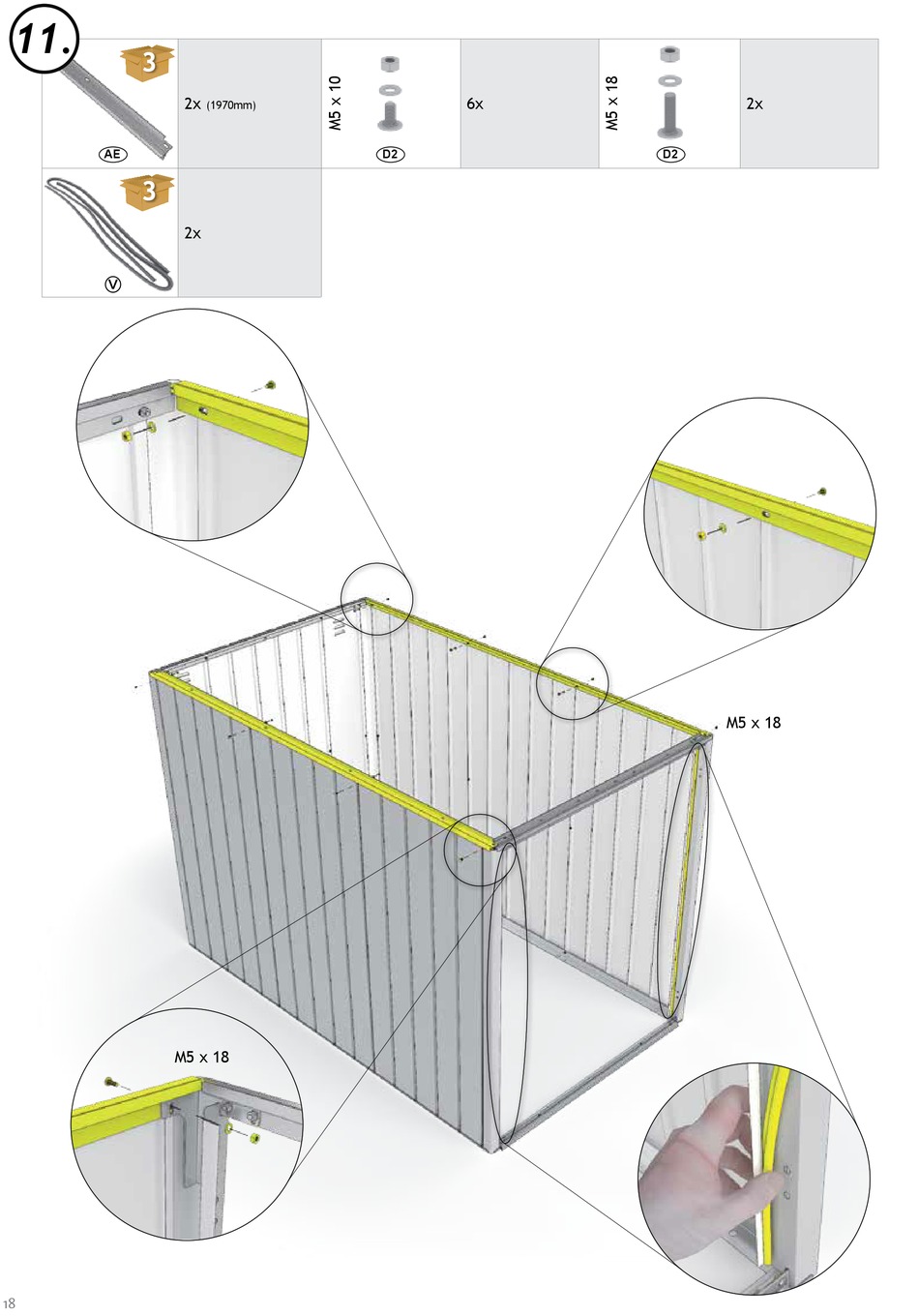 11.

| 3 AE | 2x (1970mm) | M5 x 10 D2 | 6x | M5 x 18 D2 | 2x |
|---|---|---|---|---|---|
| 3 V | 2x | | | | |

M5 x 18

M5 x 18

18