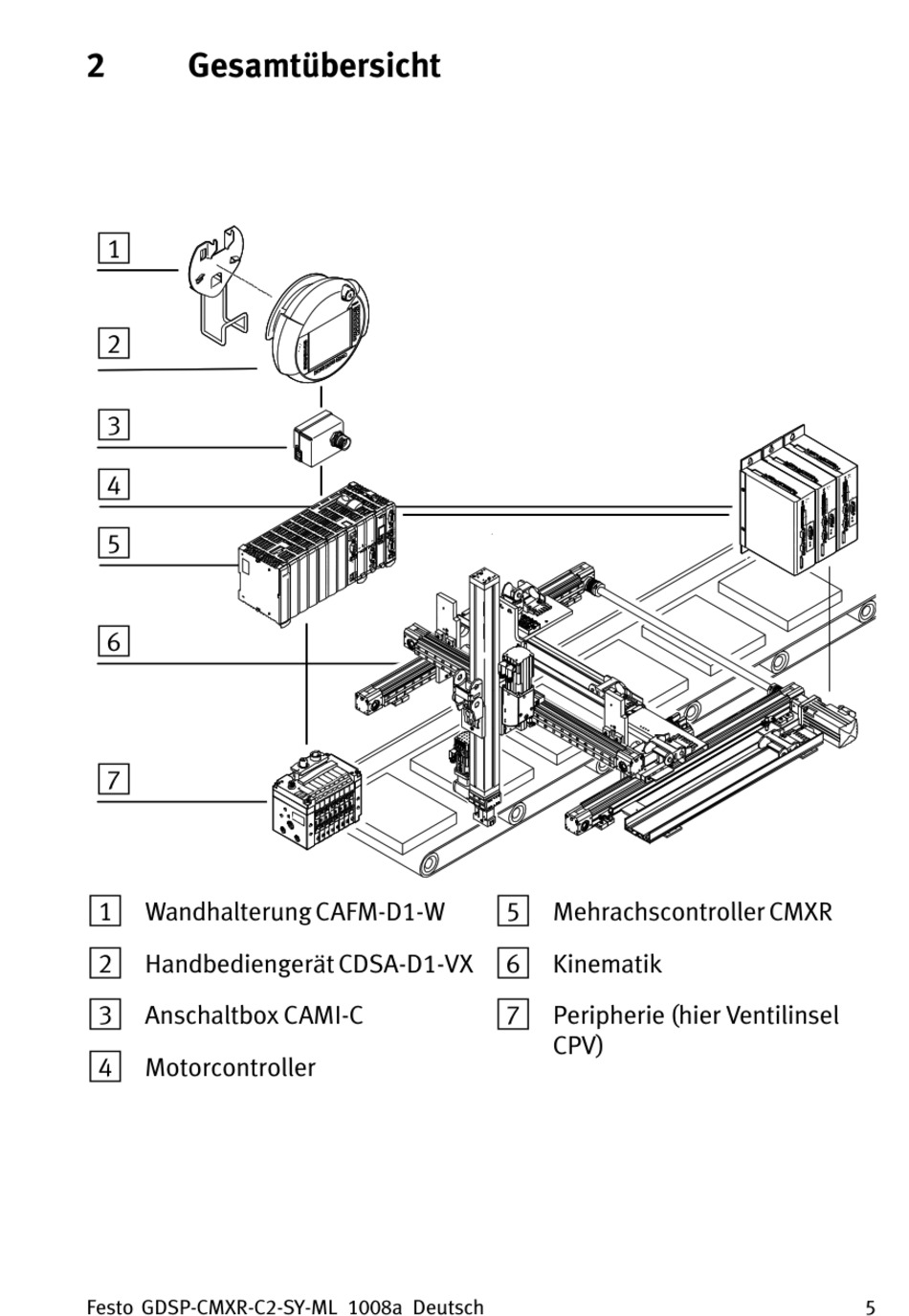 2 Gesamtübersicht

1

2

3

4

5

6

7

1 Wandhalterung CAFM-D1-W

2 Handbediengerät CDSA-D1-VX

3 Anschaltbox CAMI-C

4 Motorcontroller

5 Mehrachscontroller CMXR

6 Kinematik

7 Peripherie (hier Ventilinsel CPV)

Festo GDSP-CMXR-C2-SY-ML 1008a Deutsch 5