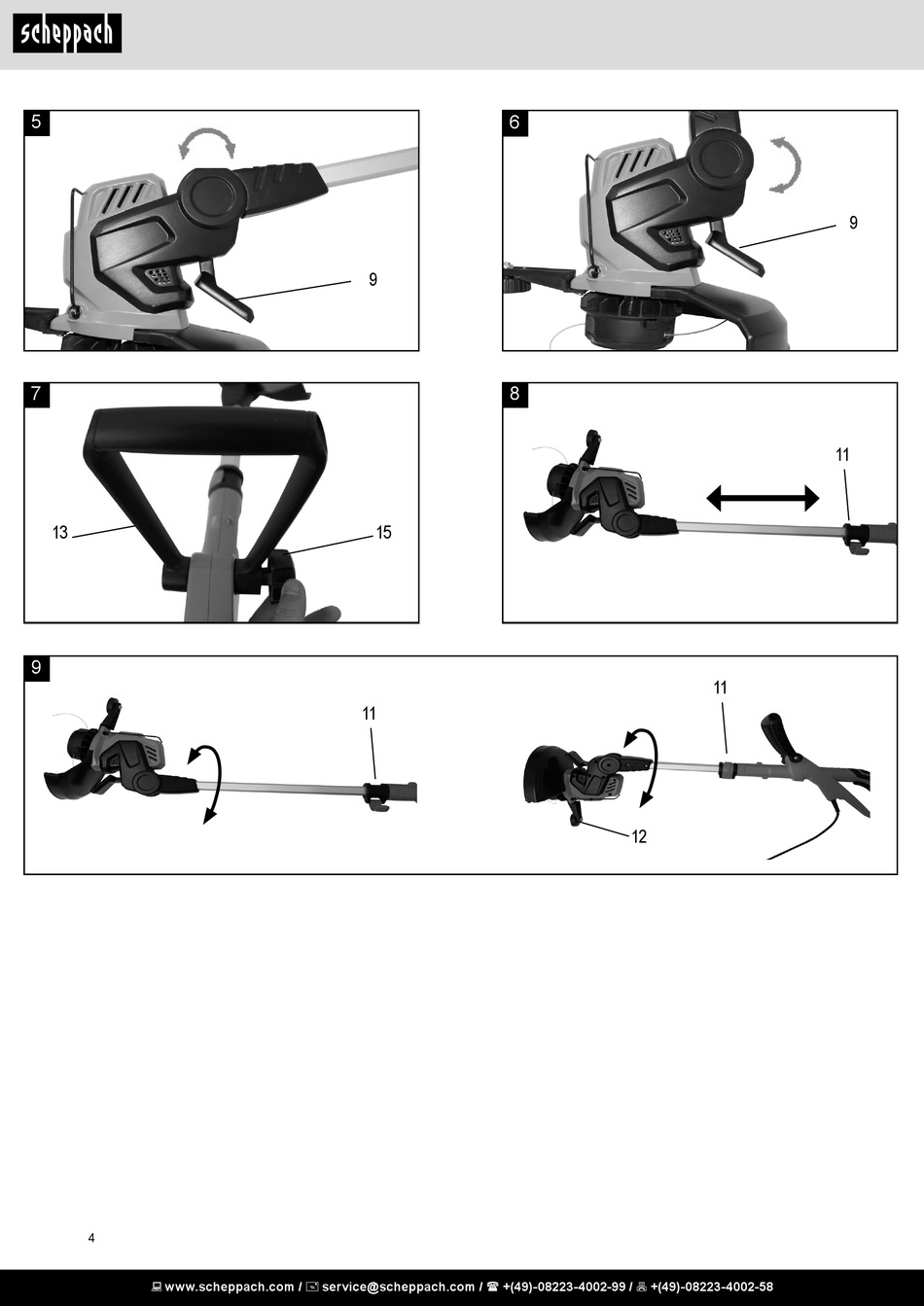 scheppach

5

9

6

9

7

13

15

8

11

9

11

11

12

4

www.scheppach.com / service@scheppach.com / +(49)-08223-4002-99 / +(49)-08223-4002-58