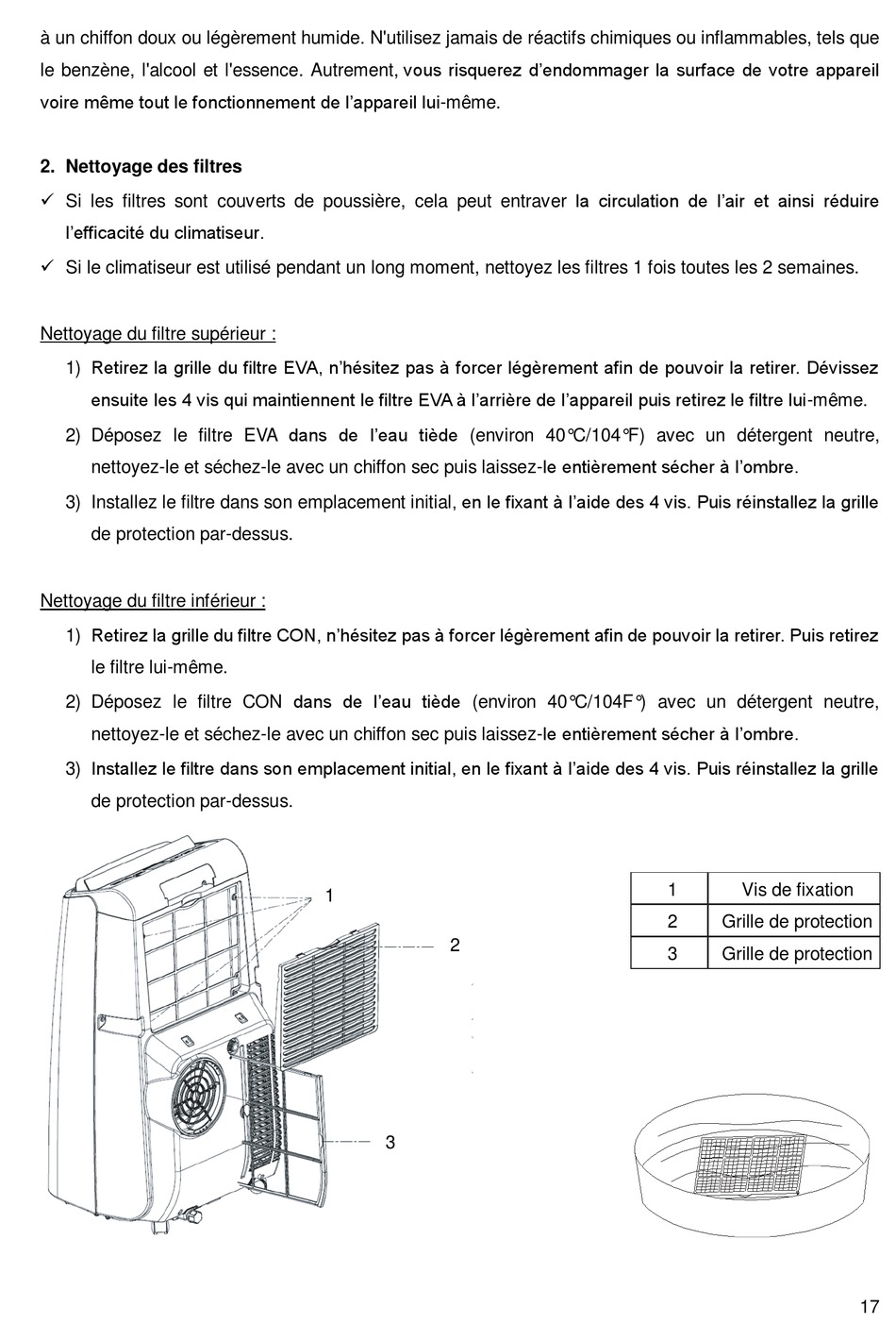 à un chiffon doux ou légèrement humide. N'utilisez jamais de réactifs chimiques ou inflammables, tels que le benzène, l'alcool et l'essence. Autrement, vous risquerez d'endommager la surface de votre appareil voire même tout le fonctionnement de l'appareil lui-même.

2. Nettoyage des filtres

✓ Si les filtres sont couverts de poussière, cela peut entraver la circulation de l'air et ainsi réduire l'efficacité du climatiseur.

✓ Si le climatiseur est utilisé pendant un long moment, nettoyez les filtres 1 fois toutes les 2 semaines.

Nettoyage du filtre supérieur :

1) Retirez la grille du filtre EVA, n'hésitez pas à forcer légèrement afin de pouvoir la retirer. Dévissez ensuite les 4 vis qui maintiennent le filtre EVA à l'arrière de l'appareil puis retirez le filtre lui-même.

2) Déposez le filtre EVA dans de l'eau tiède (environ 40℃/104℉) avec un détergent neutre, nettoyez-le et séchez-le avec un chiffon sec puis laissez-le entièrement sécher à l'ombre.

3) Installez le filtre dans son emplacement initial, en le fixant à l'aide des 4 vis. Puis réinstallez la grille de protection par-dessus.

Nettoyage du filtre inférieur :

1) Retirez la grille du filtre CON, n'hésitez pas à forcer légèrement afin de pouvoir la retirer. Puis retirez le filtre lui-même.

2) Déposez le filtre CON dans de l'eau tiède (environ 40℃/104F°) avec un détergent neutre, nettoyez-le et séchez-le avec un chiffon sec puis laissez-le entièrement sécher à l'ombre.

3) Installez le filtre dans son emplacement initial, en le fixant à l'aide des 4 vis. Puis réinstallez la grille de protection par-dessus.

1

2

3

| 1 | Vis de fixation |
|---|---|
| 2 | Grille de protection |
| 3 | Grille de protection |

17