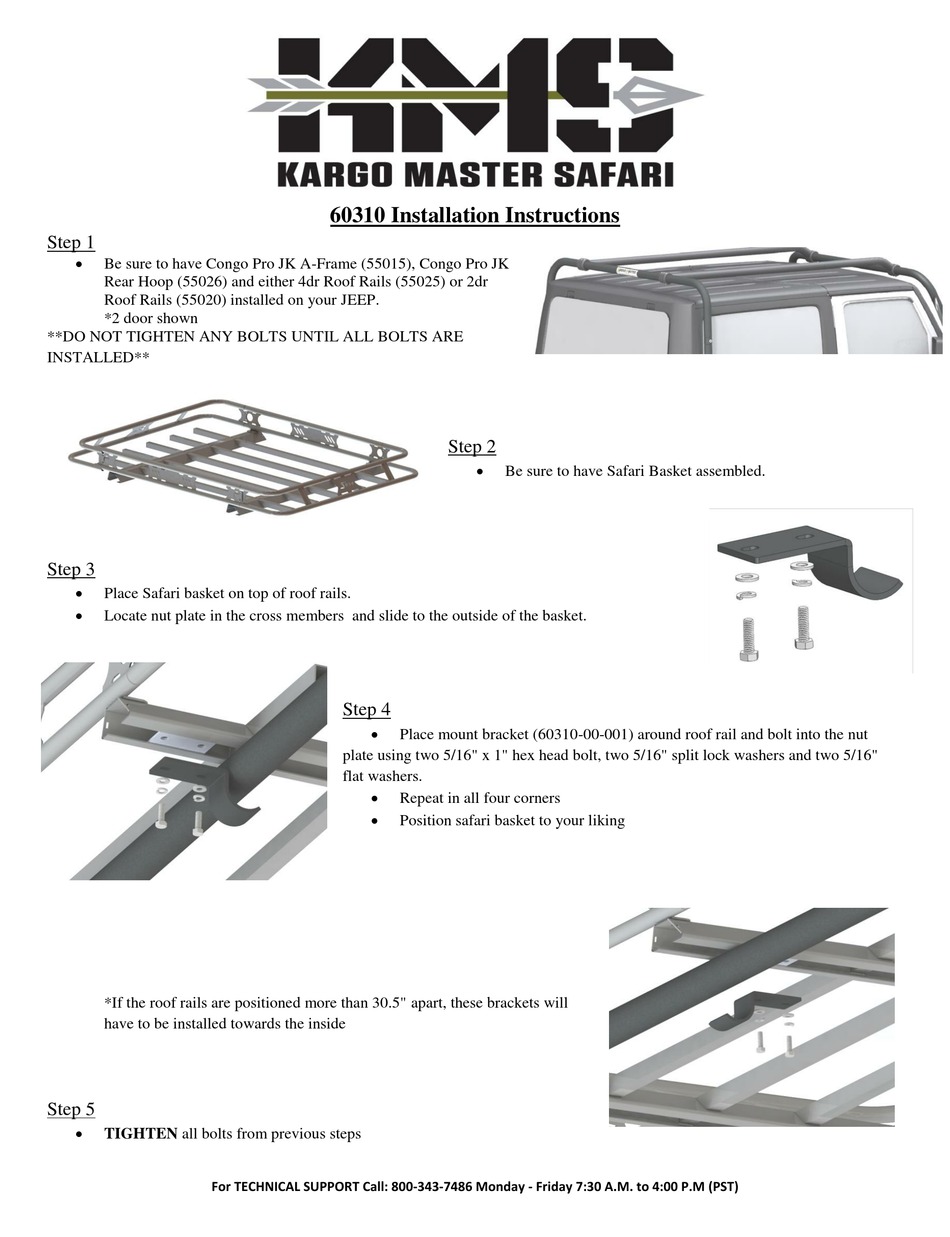 KMS
KARGO MASTER SAFARI

60310 Installation Instructions

Step 1
• Be sure to have Congo Pro JK A-Frame (55015), Congo Pro JK Rear Hoop (55026) and either 4dr Roof Rails (55025) or 2dr Roof Rails (55020) installed on your JEEP.
*2 door shown
**DO NOT TIGHTEN ANY BOLTS UNTIL ALL BOLTS ARE INSTALLED**

Step 2
• Be sure to have Safari Basket assembled.

Step 3
• Place Safari basket on top of roof rails.
• Locate nut plate in the cross members and slide to the outside of the basket.

Step 4
• Place mount bracket (60310-00-001) around roof rail and bolt into the nut plate using two 5/16" x 1" hex head bolt, two 5/16" split lock washers and two 5/16" flat washers.
• Repeat in all four corners
• Position safari basket to your liking

*If the roof rails are positioned more than 30.5" apart, these brackets will have to be installed towards the inside

Step 5
• TIGHTEN all bolts from previous steps

For TECHNICAL SUPPORT Call: 800-343-7486 Monday - Friday 7:30 A.M. to 4:00 P.M (PST)