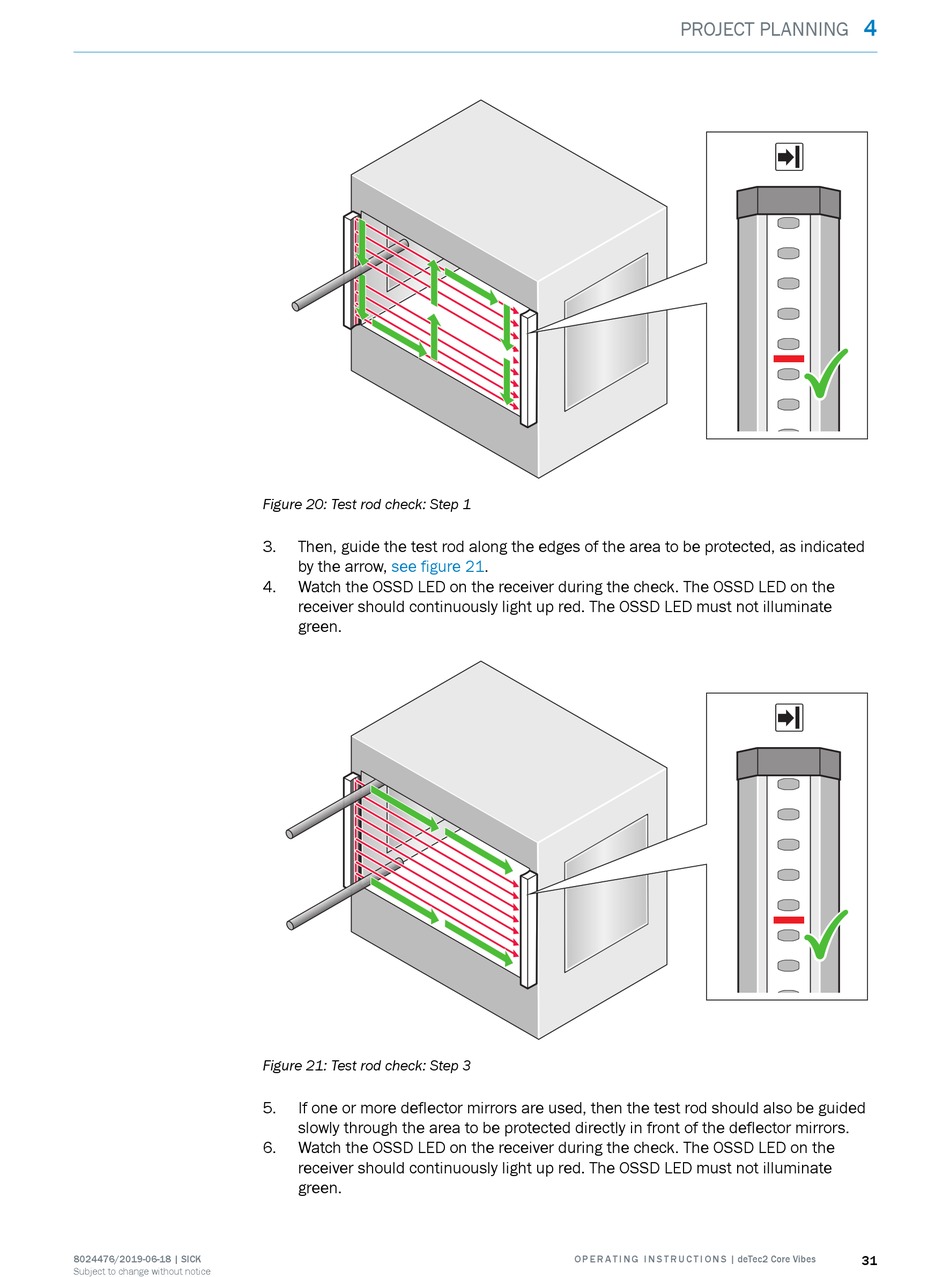 PROJECT PLANNING 4

Figure 20: Test rod check: Step 1

3. Then, guide the test rod along the edges of the area to be protected, as indicated by the arrow, see figure 21.
4. Watch the OSSD LED on the receiver during the check. The OSSD LED on the receiver should continuously light up red. The OSSD LED must not illuminate green.

Figure 21: Test rod check: Step 3

5. If one or more deflector mirrors are used, then the test rod should also be guided slowly through the area to be protected directly in front of the deflector mirrors.
6. Watch the OSSD LED on the receiver during the check. The OSSD LED on the receiver should continuously light up red. The OSSD LED must not illuminate green.

8024476/2019-06-18 | SICK
Subject to change without notice

OPERATING INSTRUCTIONS | deTec2 Core Vibes 31