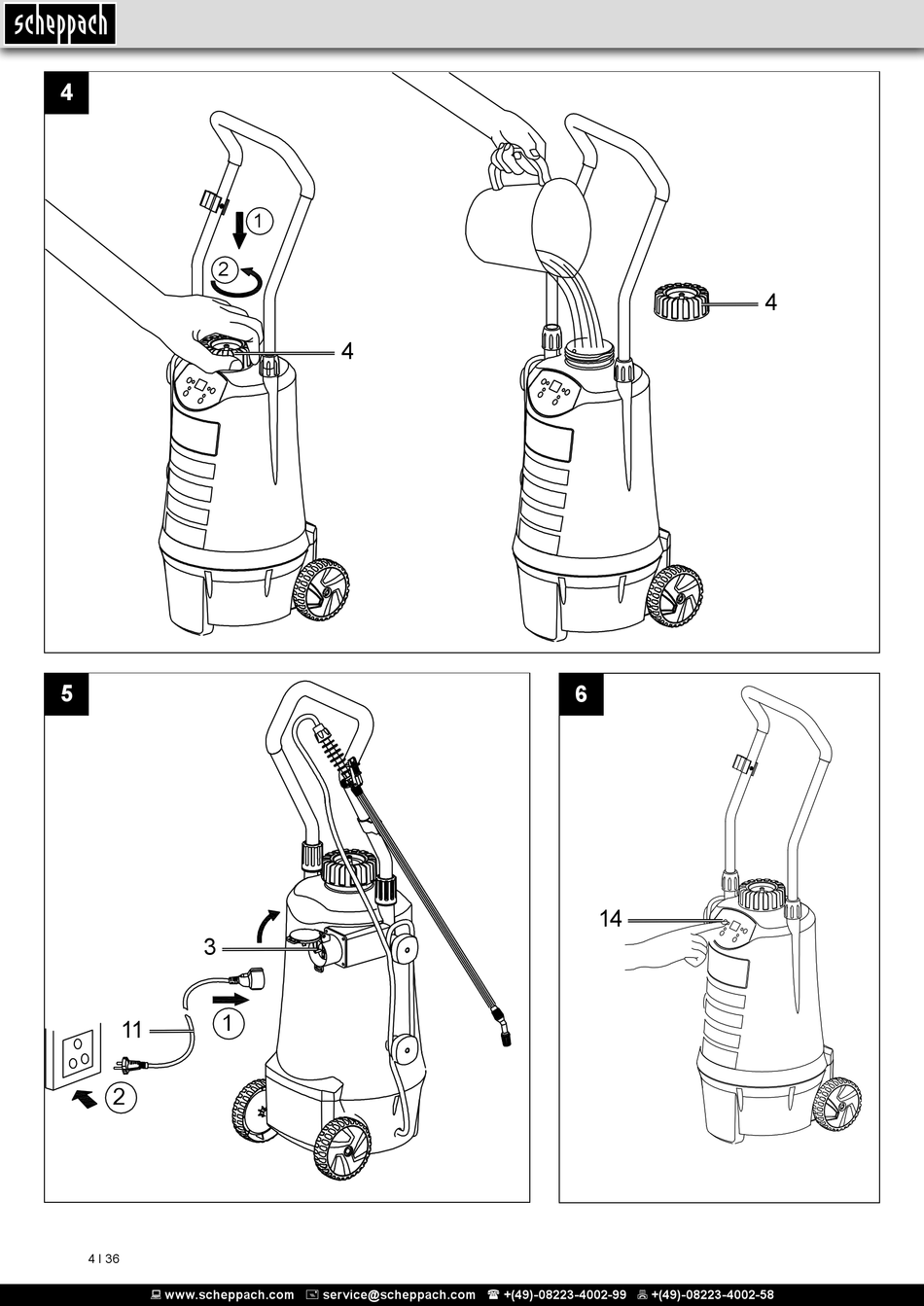 scheppach

4

1

2

4

4

5

3

11

1

2

6

14

4 I 36

www.scheppach.com service@scheppach.com +(49)-08223-4002-99 +(49)-08223-4002-58