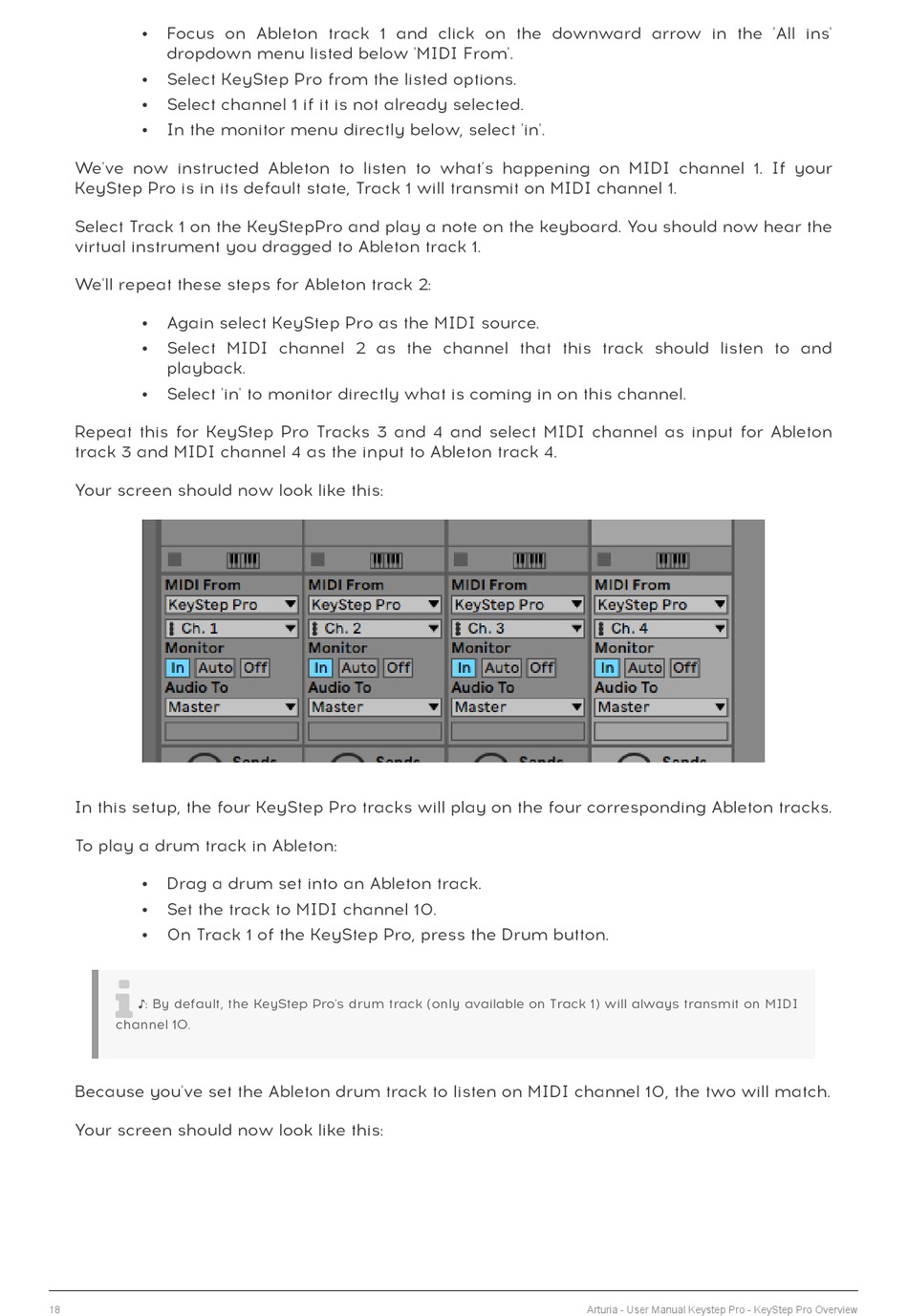 • Focus on Ableton track 1 and click on the downward arrow in the 'All ins' dropdown menu listed below 'MIDI From'.
• Select KeyStep Pro from the listed options.
• Select channel 1 if it is not already selected.
• In the monitor menu directly below, select 'in'.

We've now instructed Ableton to listen to what's happening on MIDI channel 1. If your KeyStep Pro is in its default state, Track 1 will transmit on MIDI channel 1.

Select Track 1 on the KeyStepPro and play a note on the keyboard. You should now hear the virtual instrument you dragged to Ableton track 1.

We'll repeat these steps for Ableton track 2:

• Again select KeyStep Pro as the MIDI source.
• Select MIDI channel 2 as the channel that this track should listen to and playback.
• Select 'in' to monitor directly what is coming in on this channel.

Repeat this for KeyStep Pro Tracks 3 and 4 and select MIDI channel as input for Ableton track 3 and MIDI channel 4 as the input to Ableton track 4.

Your screen should now look like this:

MIDI From
KeyStep Pro
Ch. 1
Monitor
In Auto Off
Audio To
Master
Sends

MIDI From
KeyStep Pro
Ch. 2
Monitor
In Auto Off
Audio To
Master
Sends

MIDI From
KeyStep Pro
Ch. 3
Monitor
In Auto Off
Audio To
Master
Sends

MIDI From
KeyStep Pro
Ch. 4
Monitor
In Auto Off
Audio To
Master
Sends

In this setup, the four KeyStep Pro tracks will play on the four corresponding Ableton tracks.

To play a drum track in Ableton:

• Drag a drum set into an Ableton track.
• Set the track to MIDI channel 10.
• On Track 1 of the KeyStep Pro, press the Drum button.

♪: By default, the KeyStep Pro's drum track (only available on Track 1) will always transmit on MIDI channel 10.

Because you've set the Ableton drum track to listen on MIDI channel 10, the two will match.

Your screen should now look like this:

18 Arturia - User Manual Keystep Pro - KeyStep Pro Overview