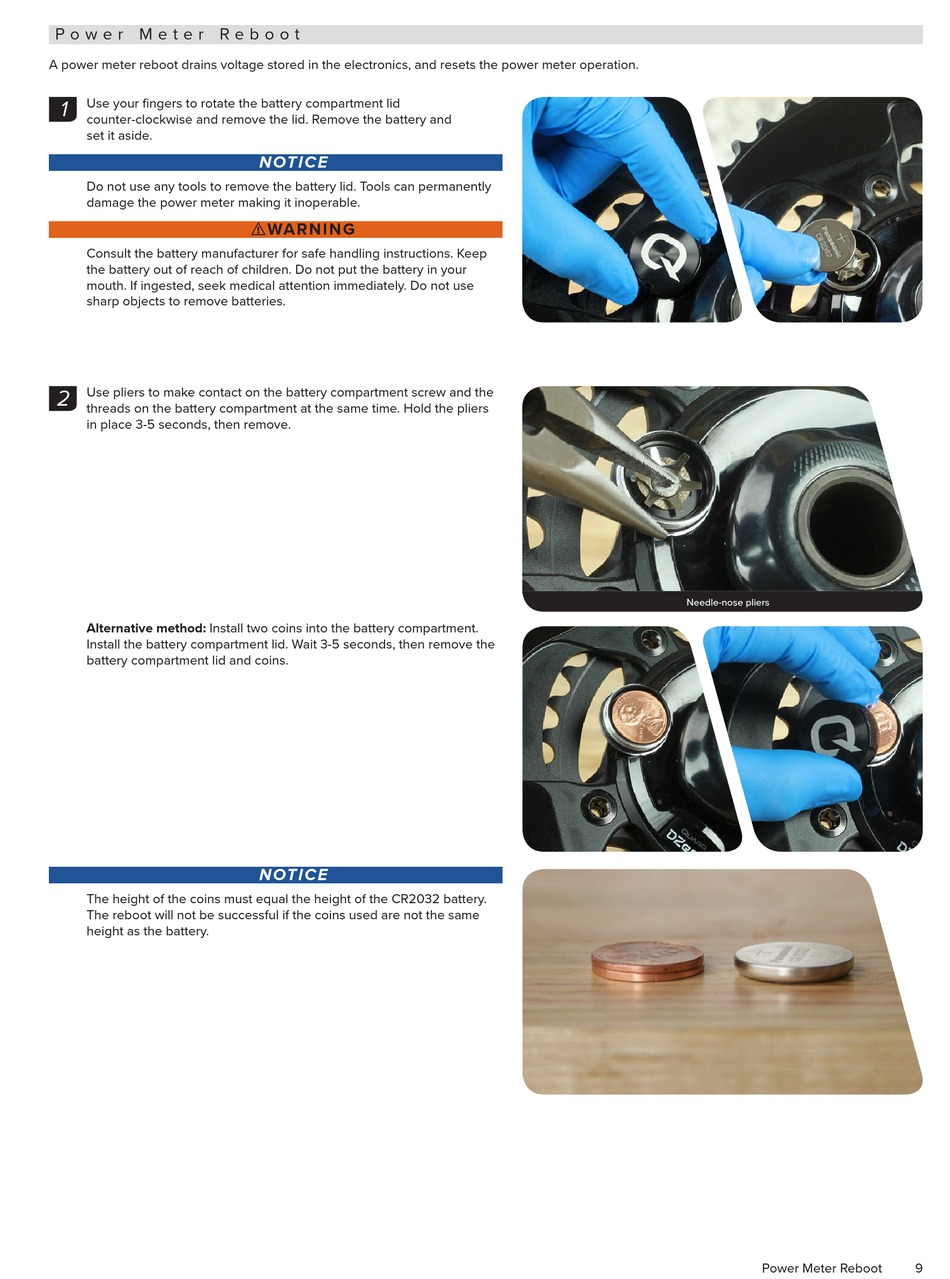 Power Meter Reboot

A power meter reboot drains voltage stored in the electronics, and resets the power meter operation.

1 Use your fingers to rotate the battery compartment lid counter-clockwise and remove the lid. Remove the battery and set it aside.

NOTICE

Do not use any tools to remove the battery lid. Tools can permanently damage the power meter making it inoperable.

⚠WARNING

Consult the battery manufacturer for safe handling instructions. Keep the battery out of reach of children. Do not put the battery in your mouth. If ingested, seek medical attention immediately. Do not use sharp objects to remove batteries.

2 Use pliers to make contact on the battery compartment screw and the threads on the battery compartment at the same time. Hold the pliers in place 3-5 seconds, then remove.

Needle-nose pliers

**Alternative method:** Install two coins into the battery compartment. Install the battery compartment lid. Wait 3-5 seconds, then remove the battery compartment lid and coins.

NOTICE

The height of the coins must equal the height of the CR2032 battery. The reboot will not be successful if the coins used are not the same height as the battery.

Power Meter Reboot 9