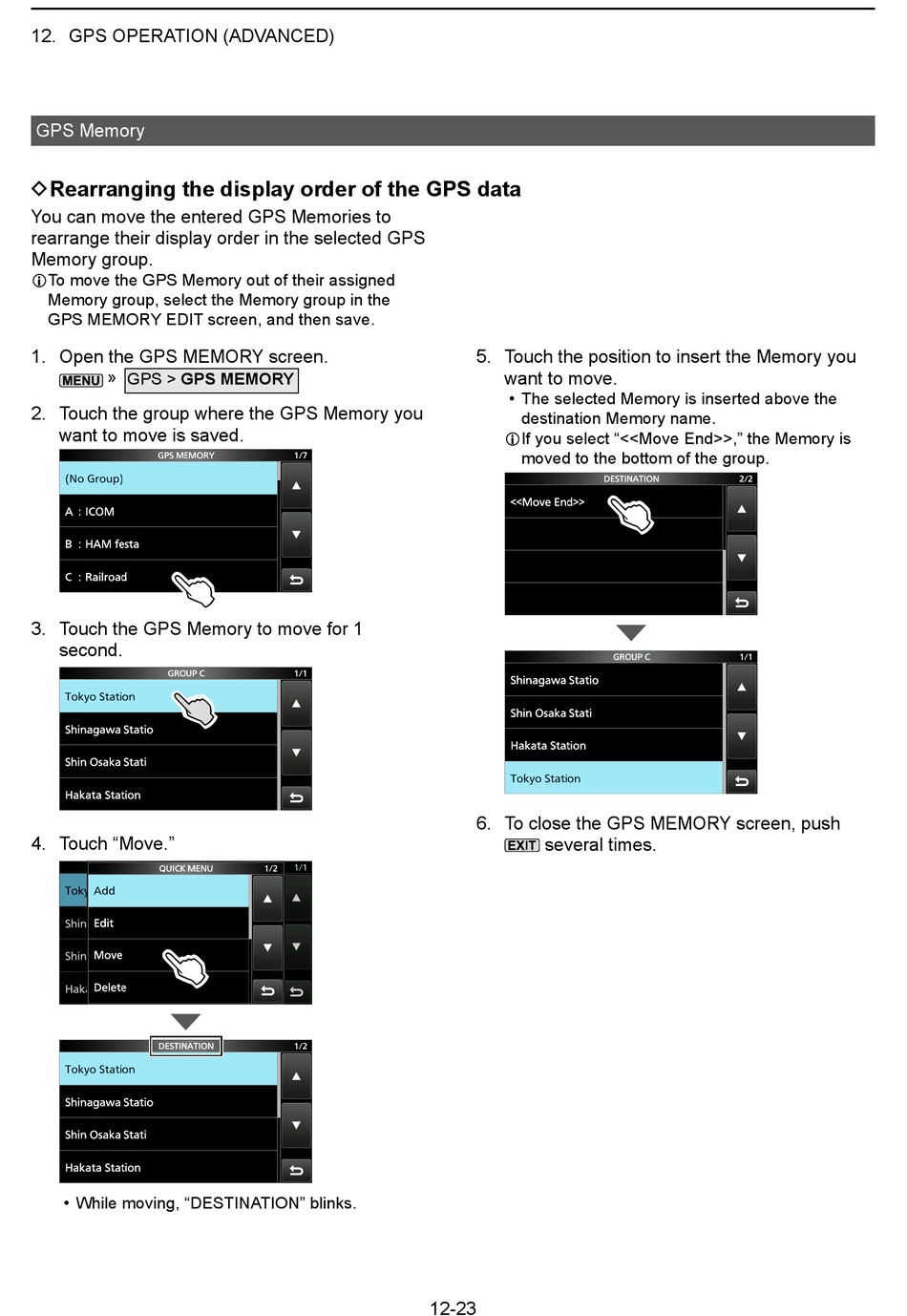 12. GPS OPERATION (ADVANCED)

GPS Memory

◇Rearranging the display order of the GPS data

You can move the entered GPS Memories to rearrange their display order in the selected GPS Memory group.
ⓘTo move the GPS Memory out of their assigned Memory group, select the Memory group in the GPS MEMORY EDIT screen, and then save.

1. Open the GPS MEMORY screen.
MENU » GPS > GPS MEMORY

2. Touch the group where the GPS Memory you want to move is saved.

GPS MEMORY 1/7
(No Group)
A : ICOM
B : HAM festa
C : Railroad

3. Touch the GPS Memory to move for 1 second.

GROUP C 1/1
Tokyo Station
Shinagawa Statio
Shin Osaka Stati
Hakata Station

4. Touch “Move.”

QUICK MENU 1/2 1/1
Toky Add
Shin Edit
Shin Move
Hak Delete

DESTINATION 1/2
Tokyo Station
Shinagawa Statio
Shin Osaka Stati
Hakata Station

• While moving, “DESTINATION” blinks.

5. Touch the position to insert the Memory you want to move.
• The selected Memory is inserted above the destination Memory name.
ⓘIf you select “<<Move End>>,” the Memory is moved to the bottom of the group.

DESTINATION 2/2
<<Move End>>

GROUP C 1/1
Shinagawa Statio
Shin Osaka Stati
Hakata Station
Tokyo Station

6. To close the GPS MEMORY screen, push EXIT several times.

12-23