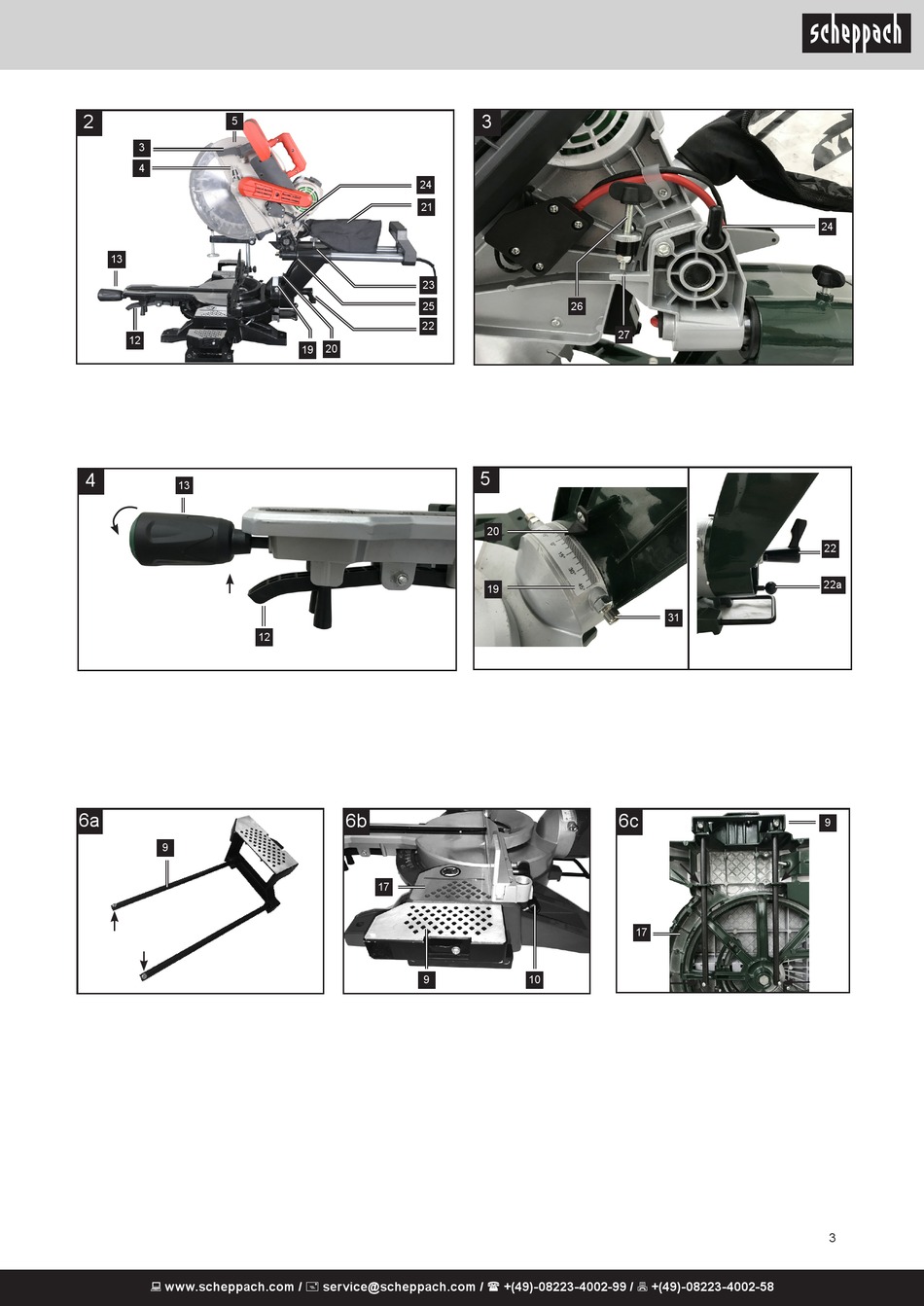 scheppach

2
5
3
4
24
21
13
23
25
22
12
19
20

3
24
26
27

4
13
12

5
20
19
31
22
22a

6a
9

6b
17
9
10

6c
9
17

3

www.scheppach.com / service@scheppach.com / +(49)-08223-4002-99 / +(49)-08223-4002-58