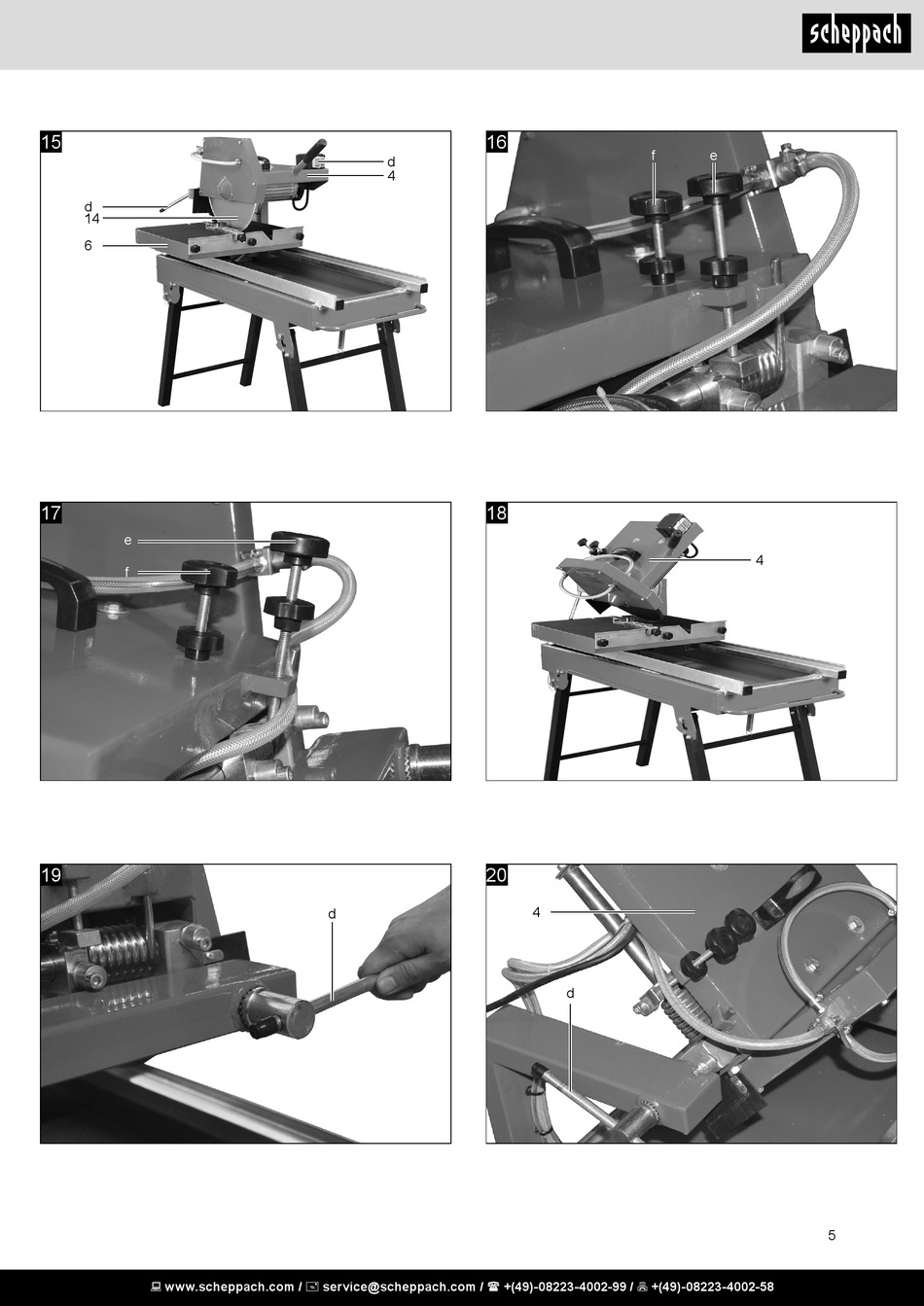 scheppach

15
d
4
d
14
6

16
f
e

17
e
f

18
4

19
d

20
4
d

5

www.scheppach.com / service@scheppach.com / +(49)-08223-4002-99 / +(49)-08223-4002-58