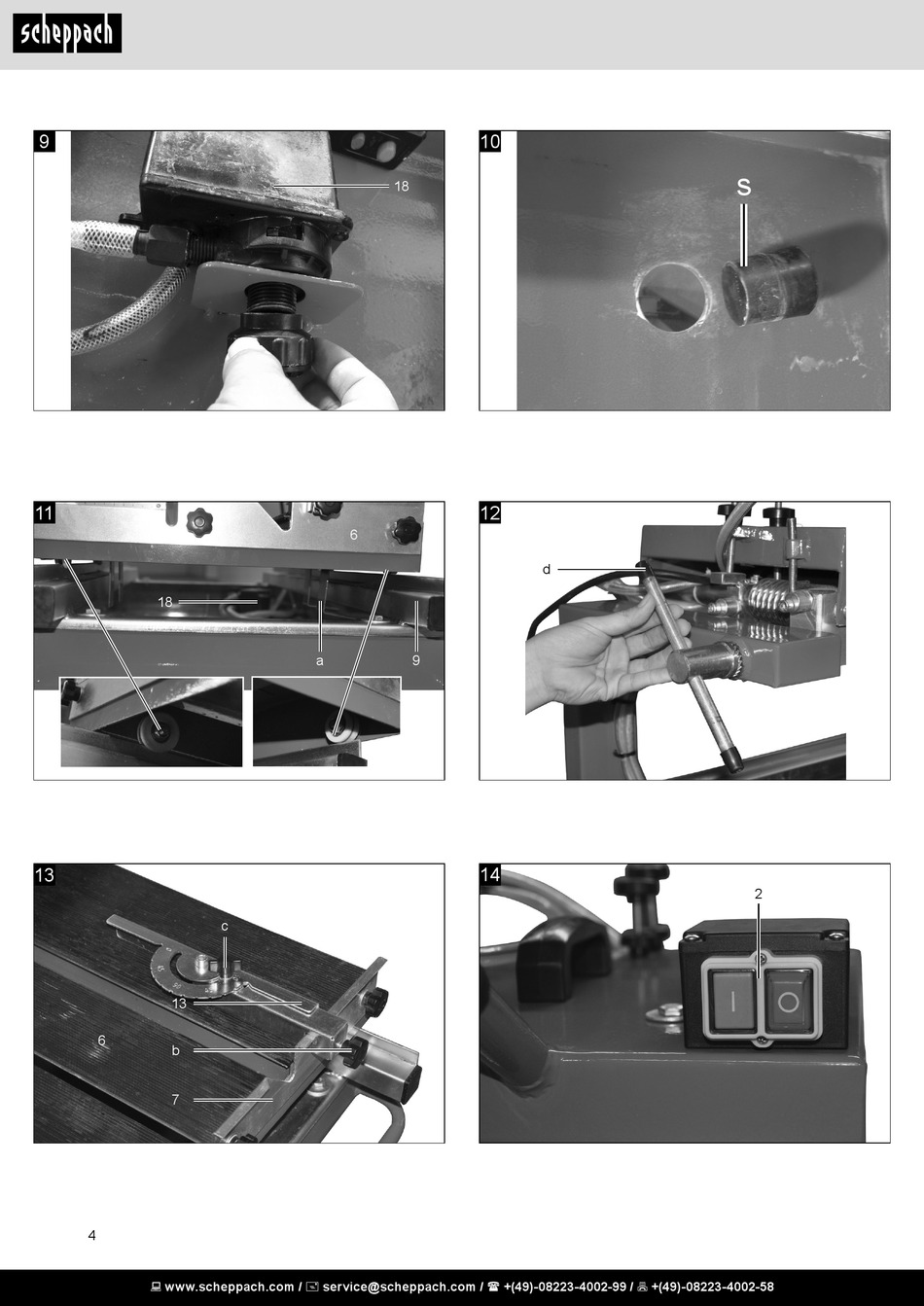 scheppach

9

18

10

S

11

6

18

a

9

12

d

13

c

13

6

b

7

14

2

I

O

4

www.scheppach.com / service@scheppach.com / +(49)-08223-4002-99 / +(49)-08223-4002-58