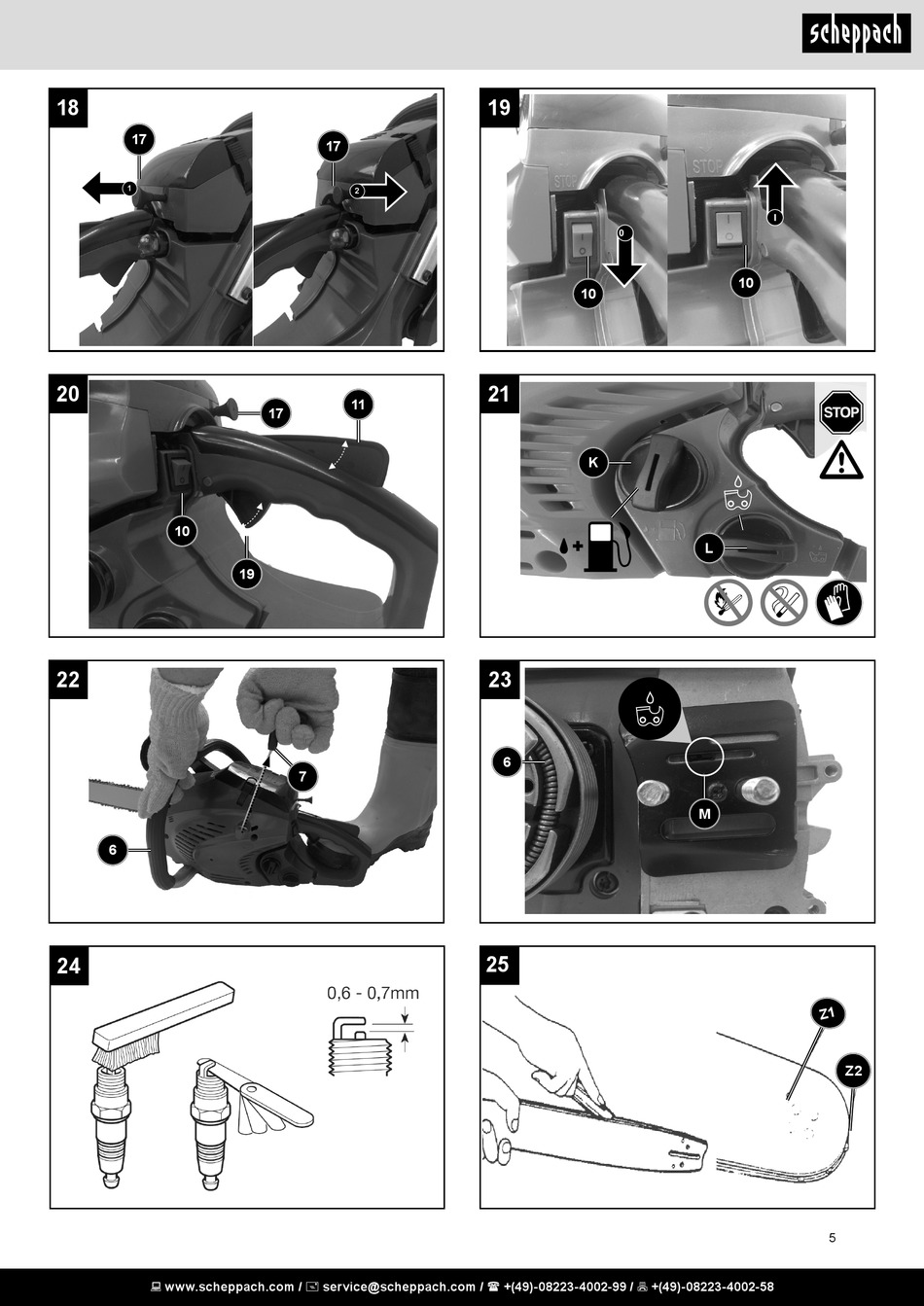 scheppach

18

17

1

17

2

19

STOP

0

10

STOP

I

10

20

17

11

10

19

21

STOP

K

L

22

7

6

23

6

M

24

0,6 - 0,7mm

25

Z1

Z2

5

www.scheppach.com / service@scheppach.com / +(49)-08223-4002-99 / +(49)-08223-4002-58