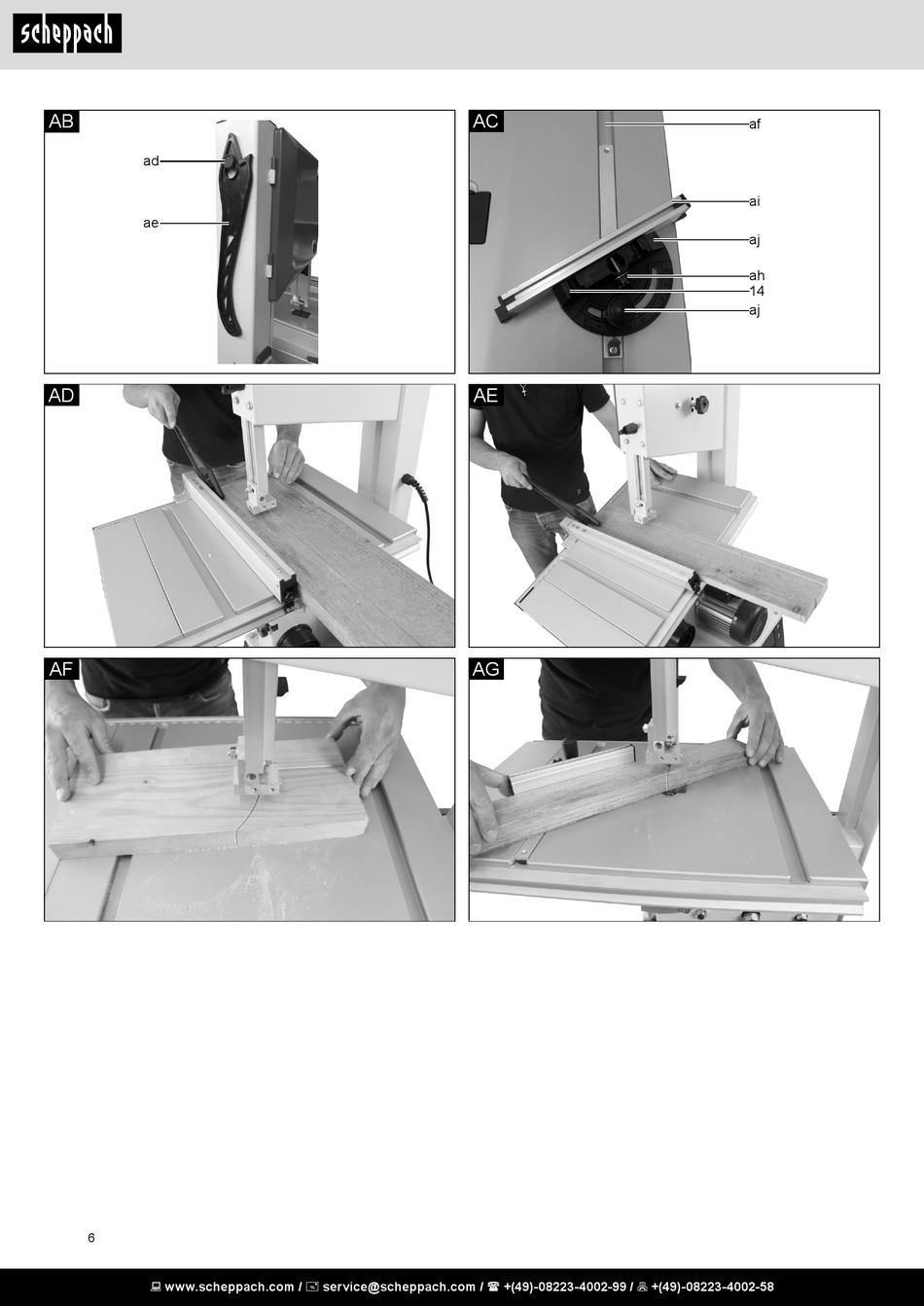 scheppach

AB

ad

ae

AC

af

ai

aj

ah

14

aj

AD

AE

AF

AG

6

www.scheppach.com / service@scheppach.com / +(49)-08223-4002-99 / +(49)-08223-4002-58