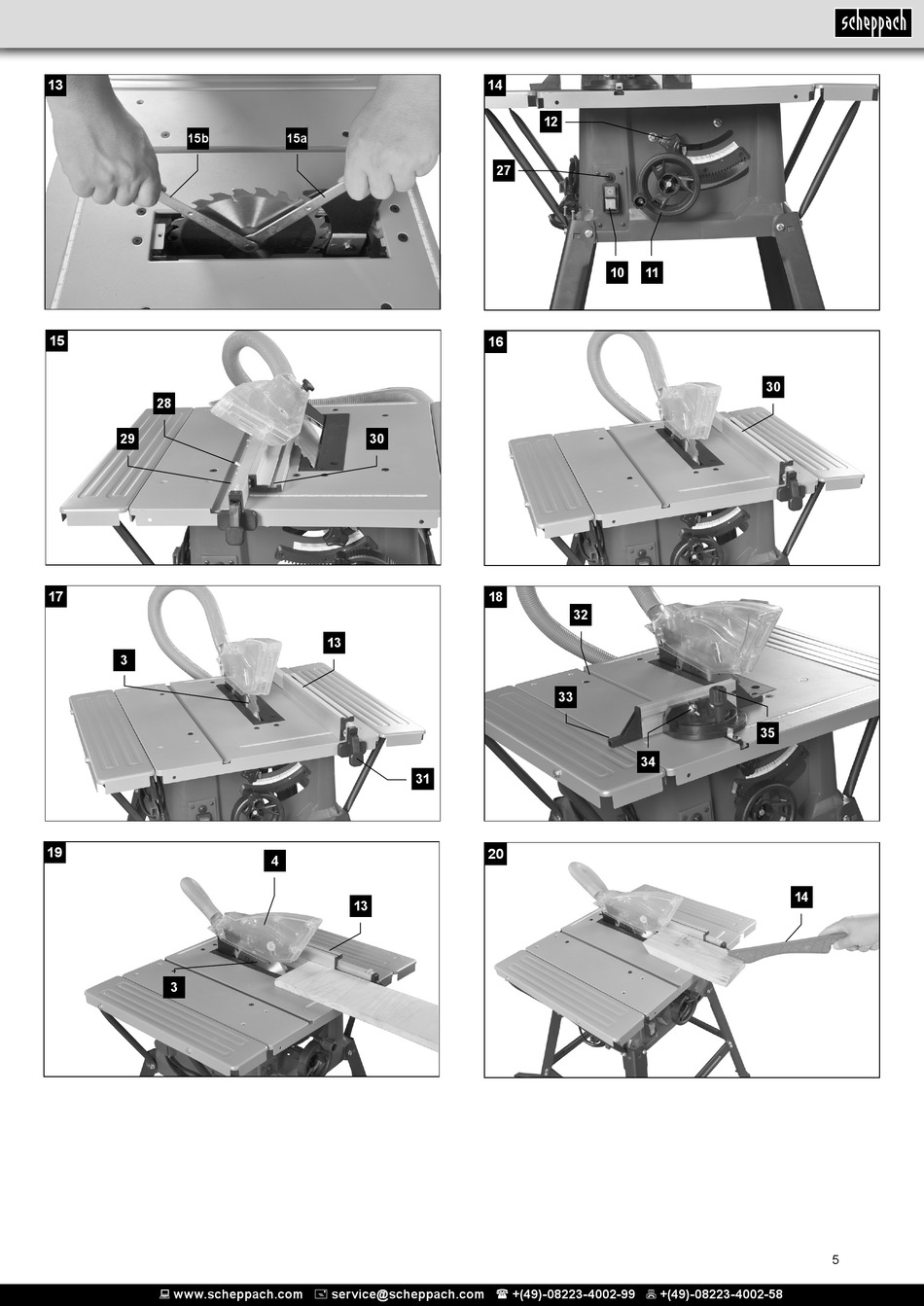 scheppach

13
15b
15a

14
12
27
10
11

15
28
29
30

16
30

17
3
13
31

18
32
33
34
35

19
4
13
3

20
14

5

www.scheppach.com service@scheppach.com +(49)-08223-4002-99 +(49)-08223-4002-58