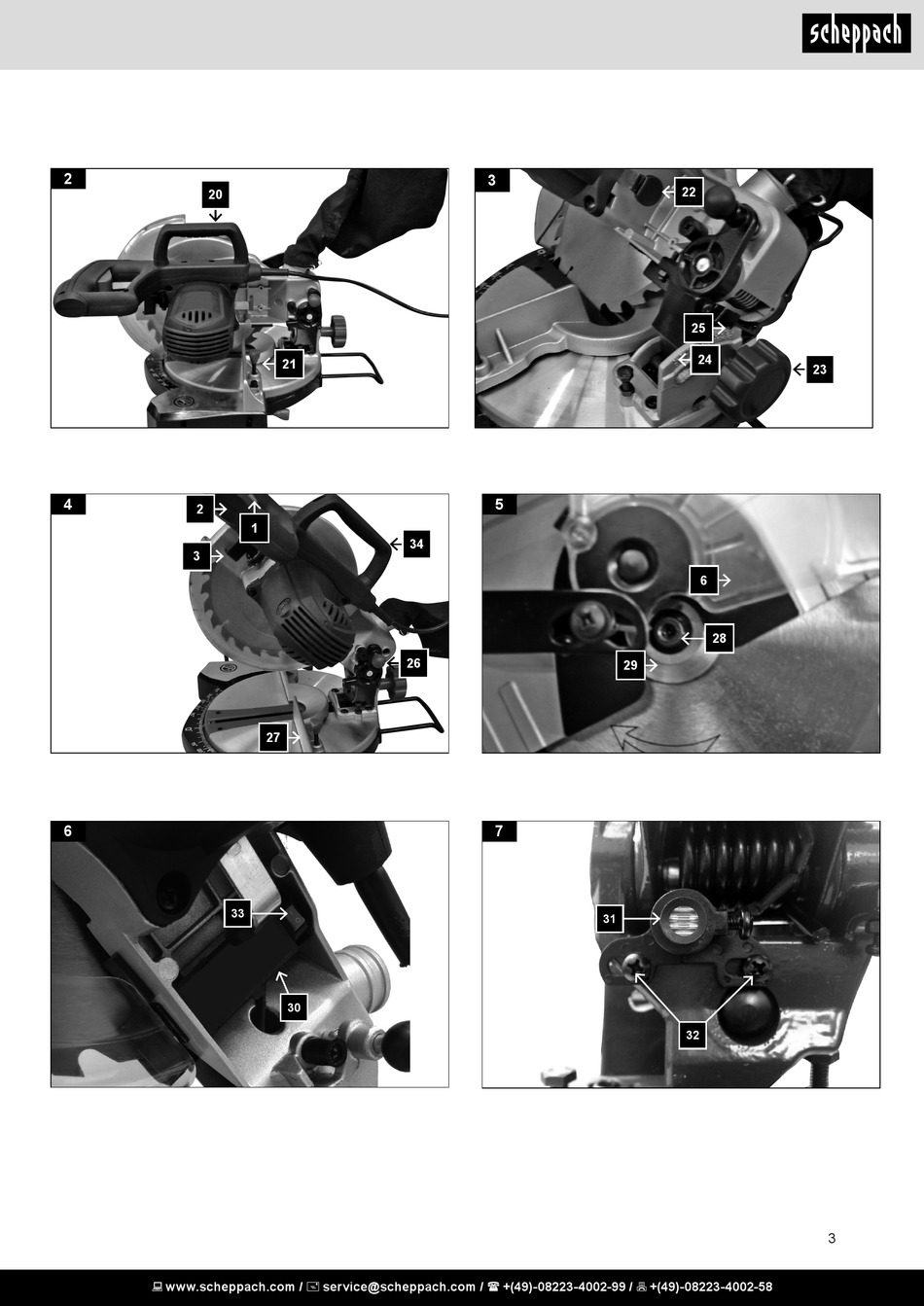 scheppach

2

20

21

3

22

25

24

23

4

2

1

3

34

26

27

5

6

28

29

6

33

30

7

31

32

3

www.scheppach.com / service@scheppach.com / +(49)-08223-4002-99 / +(49)-08223-4002-58