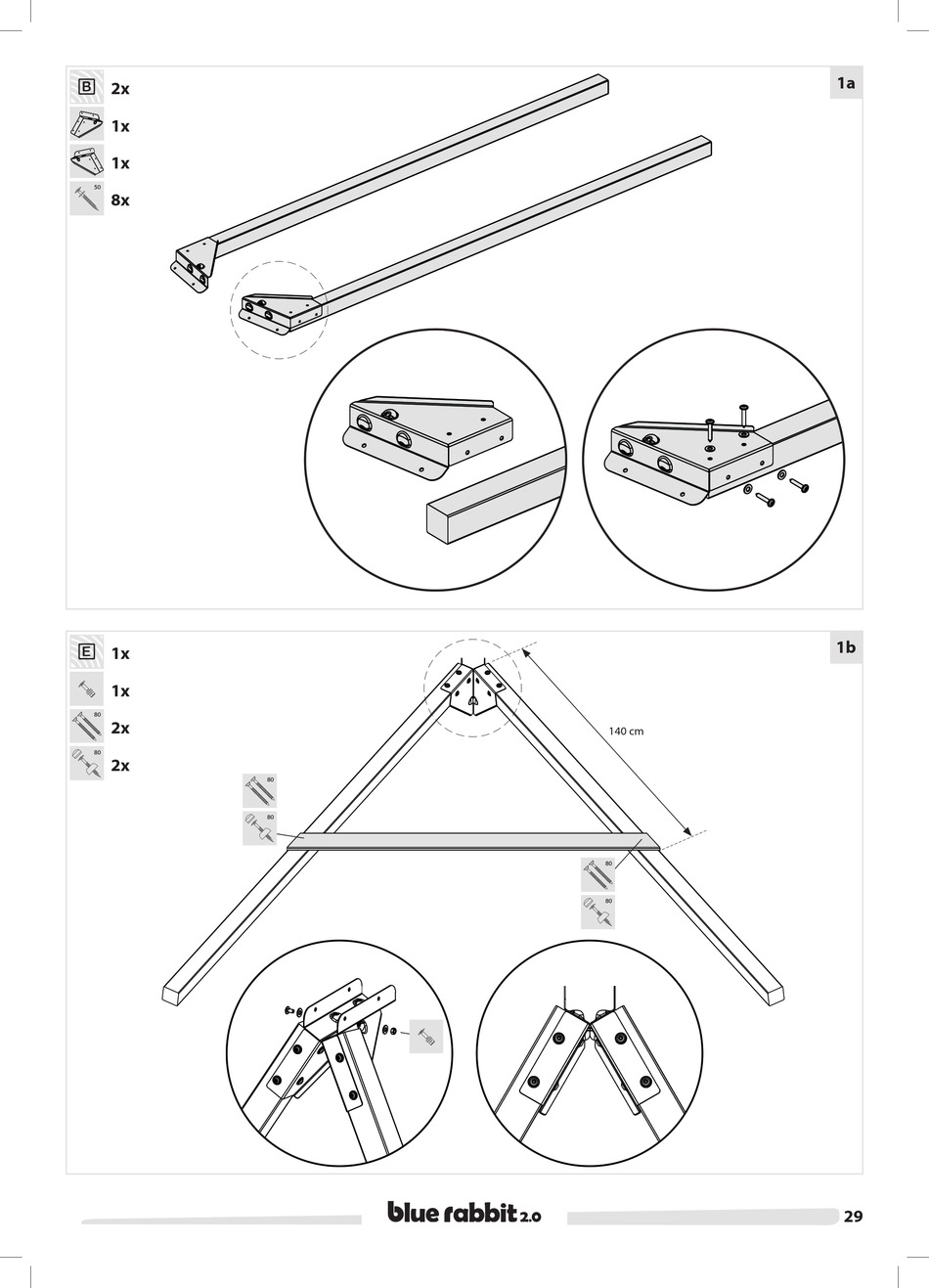 B 2x
1x
1x
50
8x

1a

E 1x
1x
80
2x
80
2x

1b

140 cm

80
80
80
80

blue rabbit 2.0

29