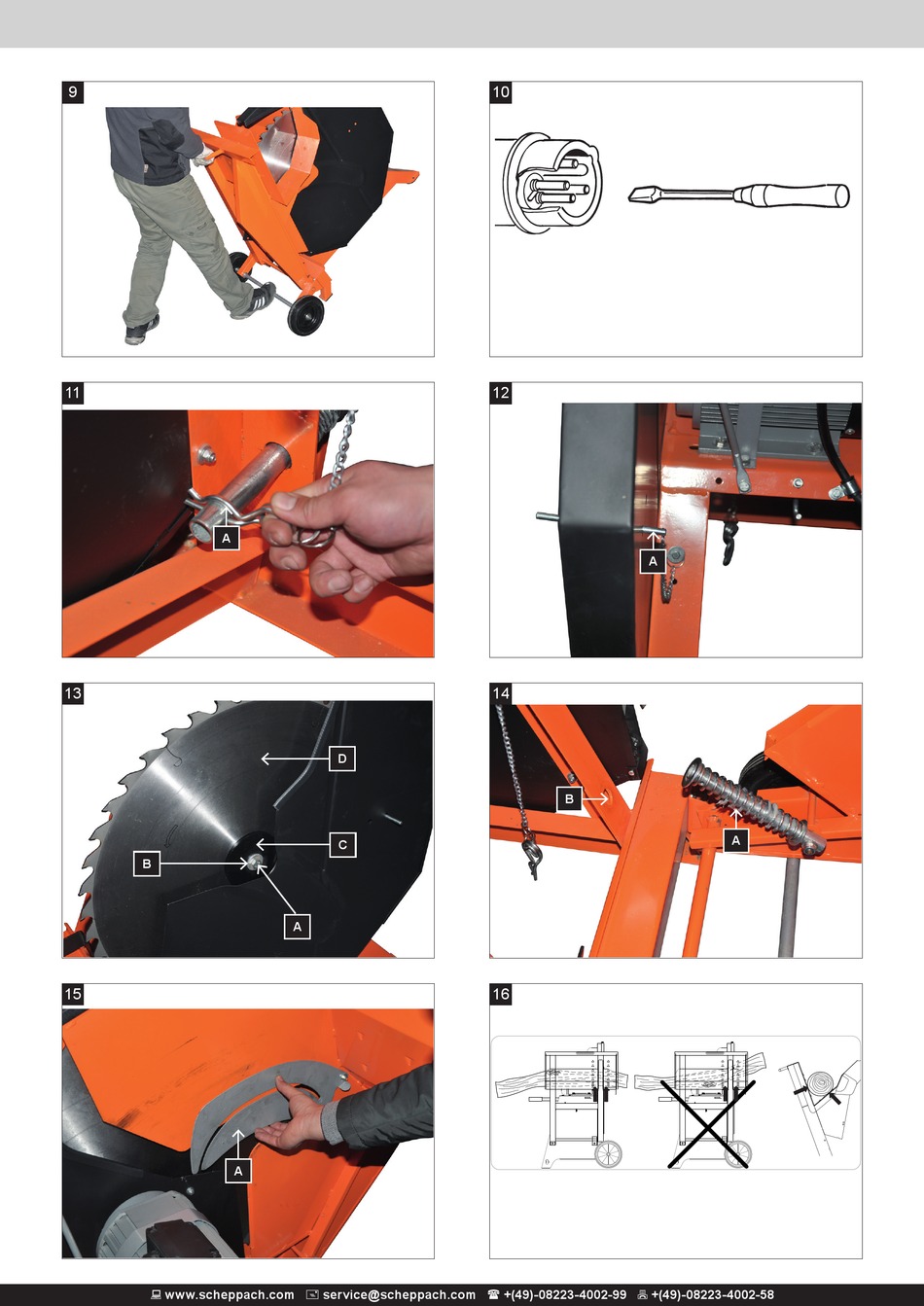 9

10

11

A

12

A

13

D

C

B

A

14

B

A

15

A

16

www.scheppach.com service@scheppach.com +(49)-08223-4002-99 +(49)-08223-4002-58