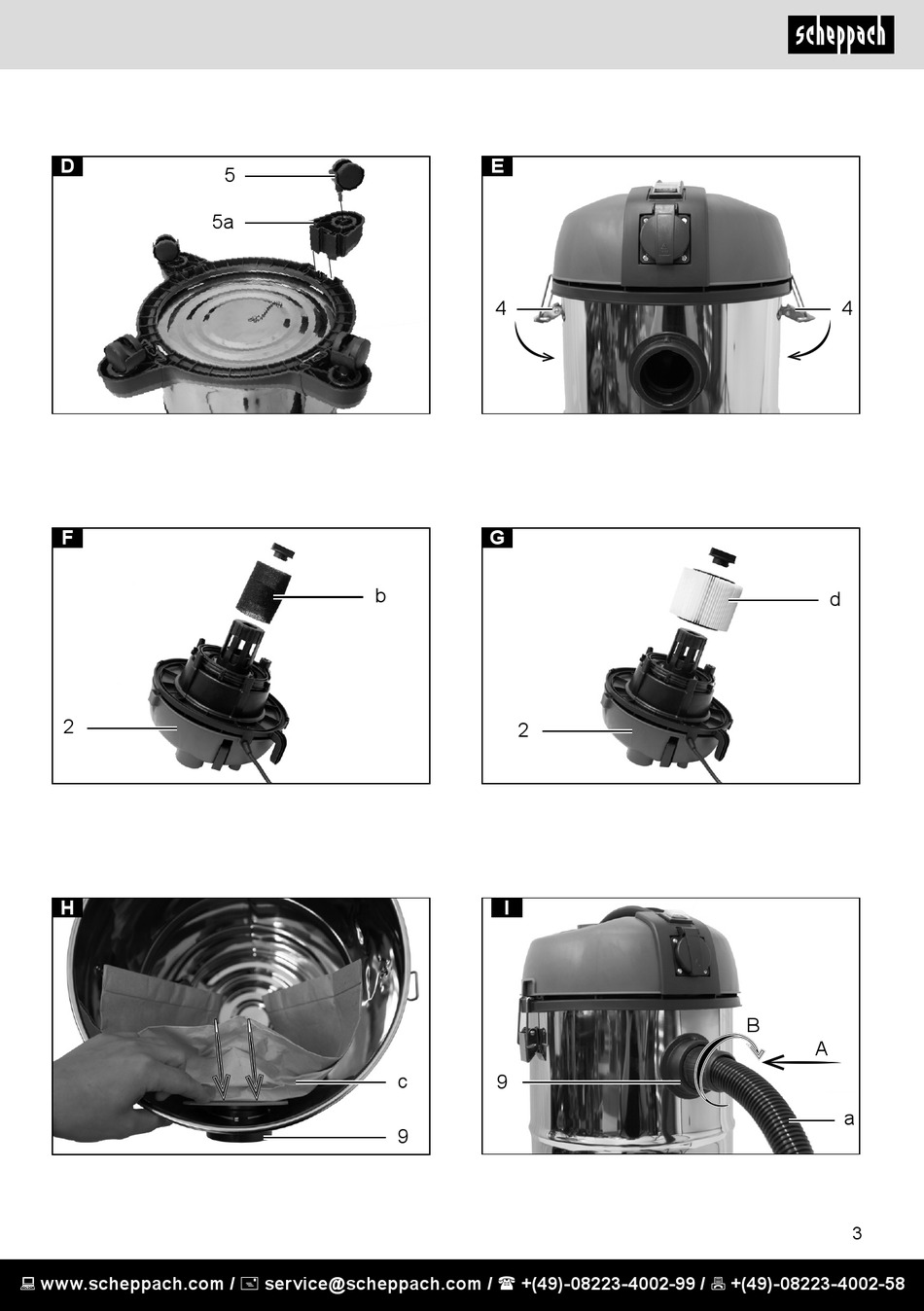 scheppach

D
5
5a

E
4
4

F
b
2

G
d
2

H
c
9

I
B
A
9
a

3

www.scheppach.com / service@scheppach.com / +(49)-08223-4002-99 / +(49)-08223-4002-58