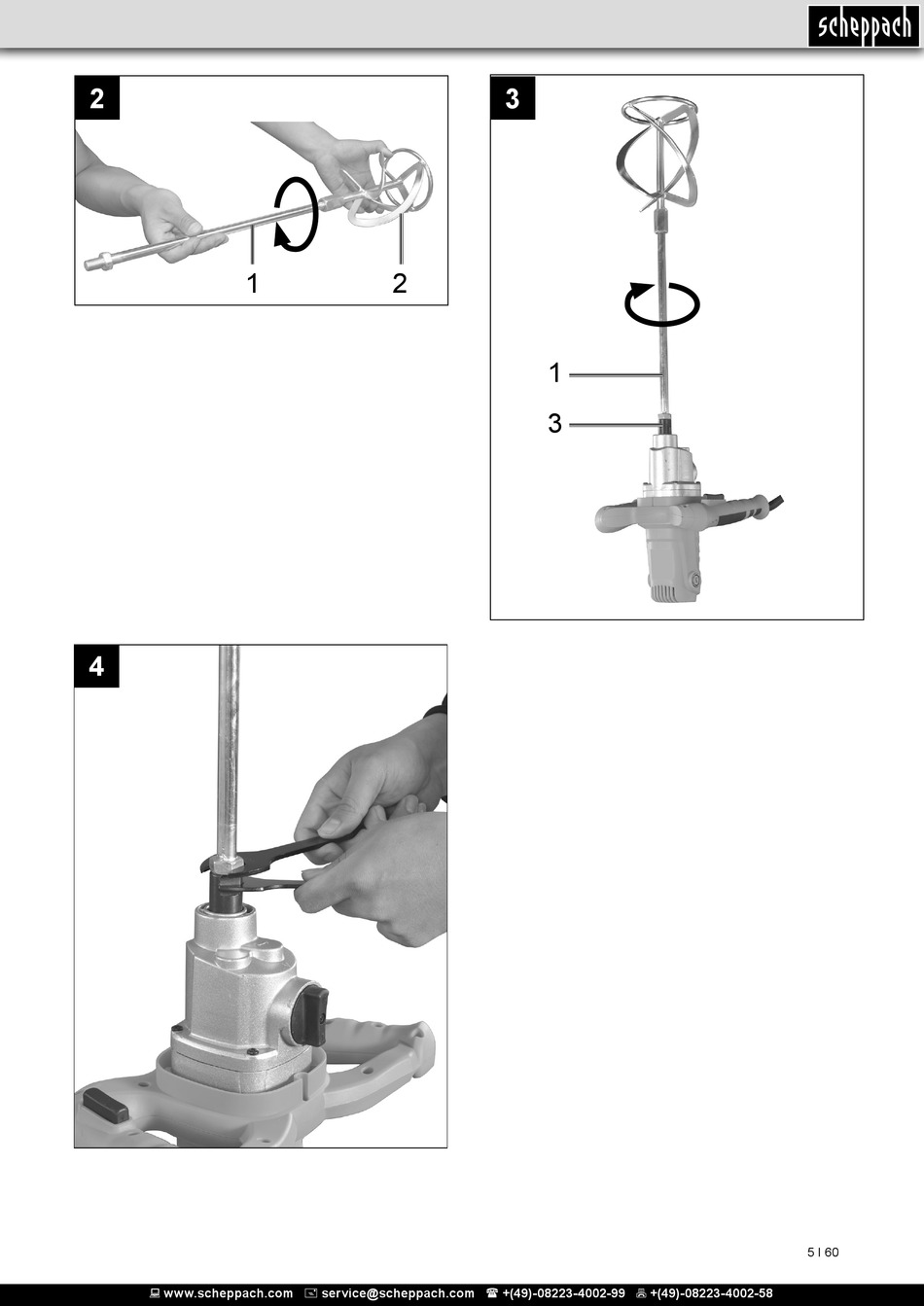 scheppach

2

1 2

3

1

3

4

5 I 60

www.scheppach.com service@scheppach.com +(49)-08223-4002-99 +(49)-08223-4002-58