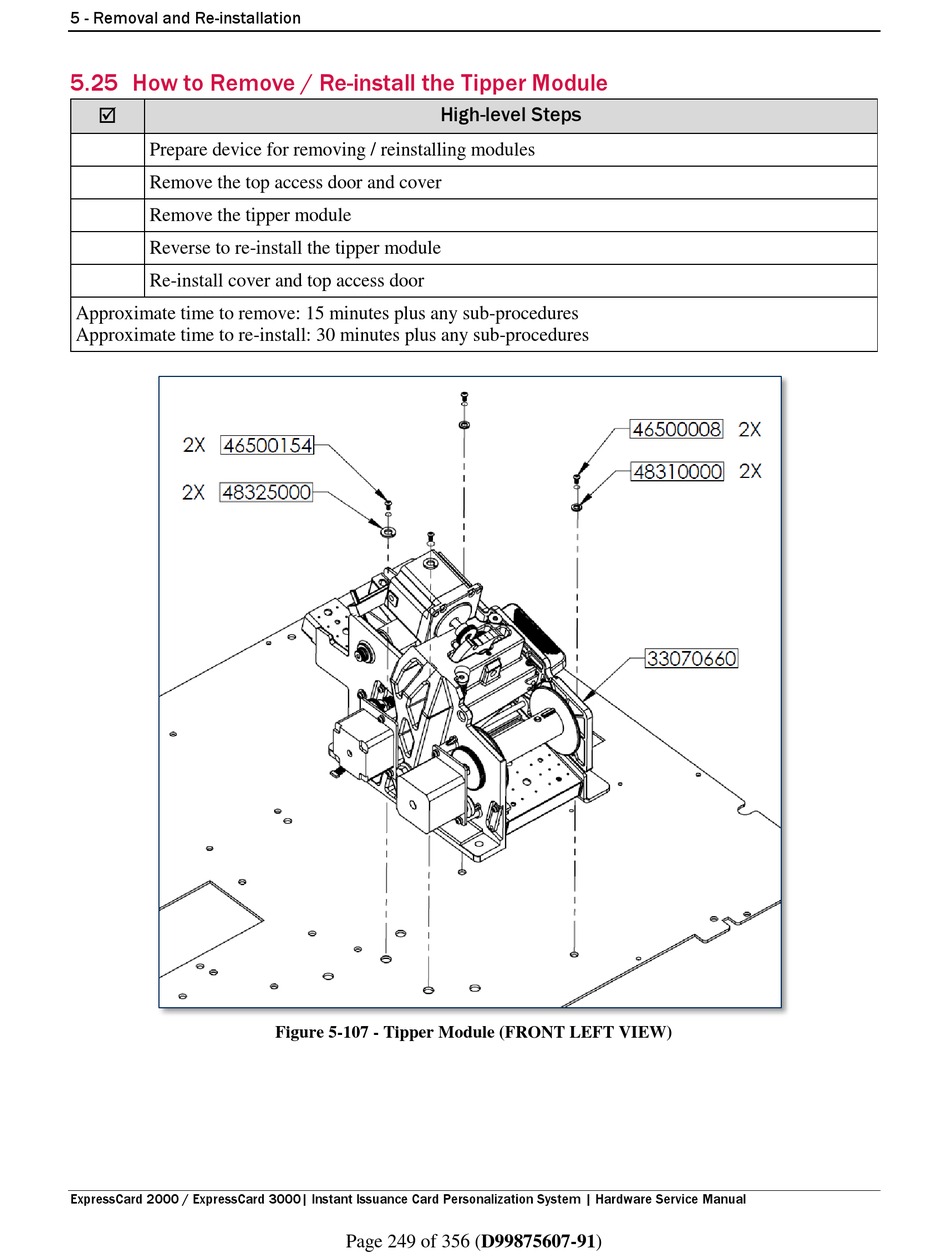 5 - Removal and Re-installation

5.25 How to Remove / Re-install the Tipper Module

| ☑ | High-level Steps |
|---|---|
| | Prepare device for removing / reinstalling modules |
| | Remove the top access door and cover |
| | Remove the tipper module |
| | Reverse to re-install the tipper module |
| | Re-install cover and top access door |

Approximate time to remove: 15 minutes plus any sub-procedures
Approximate time to re-install: 30 minutes plus any sub-procedures

2X 46500154
2X 48325000
46500008 2X
48310000 2X
33070660

Figure 5-107 - Tipper Module (FRONT LEFT VIEW)

ExpressCard 2000 / ExpressCard 3000| Instant Issuance Card Personalization System | Hardware Service Manual

Page 249 of 356 (D99875607-91)