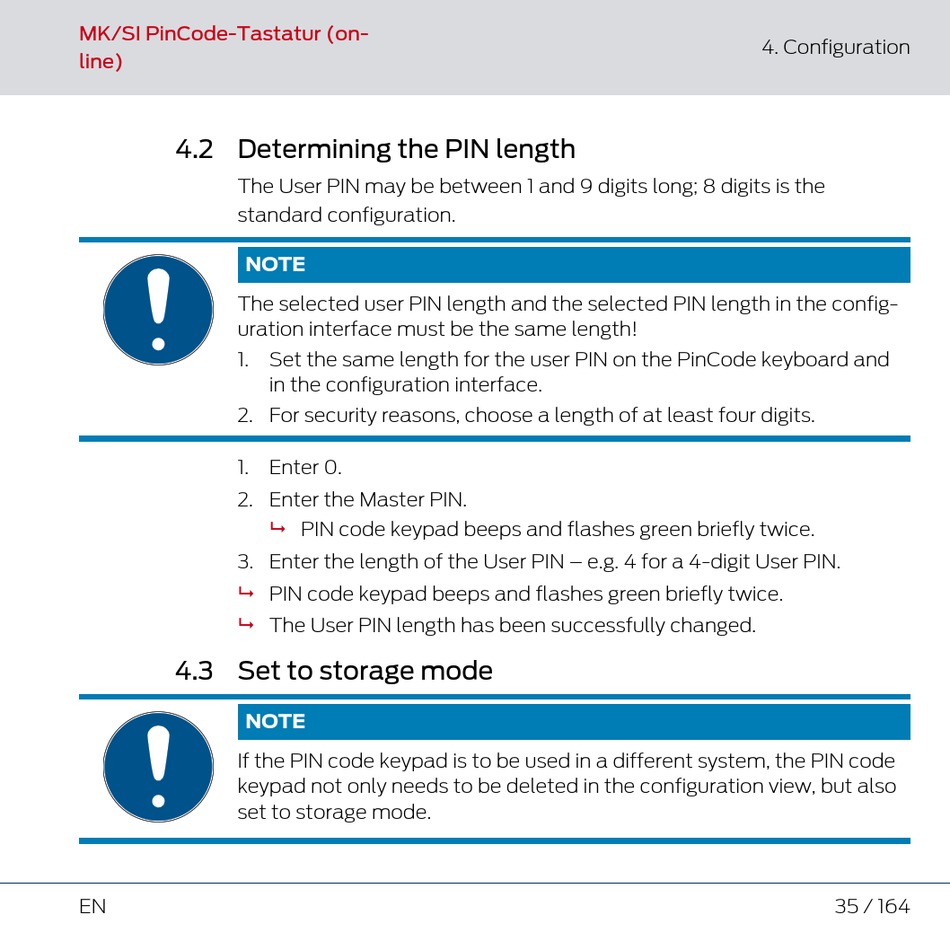 MK/SI PinCode-Tastatur (online)

4. Configuration

4.2 Determining the PIN length

The User PIN may be between 1 and 9 digits long; 8 digits is the standard configuration.

NOTE

The selected user PIN length and the selected PIN length in the configuration interface must be the same length!

1. Set the same length for the user PIN on the PinCode keyboard and in the configuration interface.
2. For security reasons, choose a length of at least four digits.

1. Enter 0.
2. Enter the Master PIN.
↳ PIN code keypad beeps and flashes green briefly twice.
3. Enter the length of the User PIN – e.g. 4 for a 4-digit User PIN.
↳ PIN code keypad beeps and flashes green briefly twice.
↳ The User PIN length has been successfully changed.

4.3 Set to storage mode

NOTE

If the PIN code keypad is to be used in a different system, the PIN code keypad not only needs to be deleted in the configuration view, but also set to storage mode.

EN

35 / 164