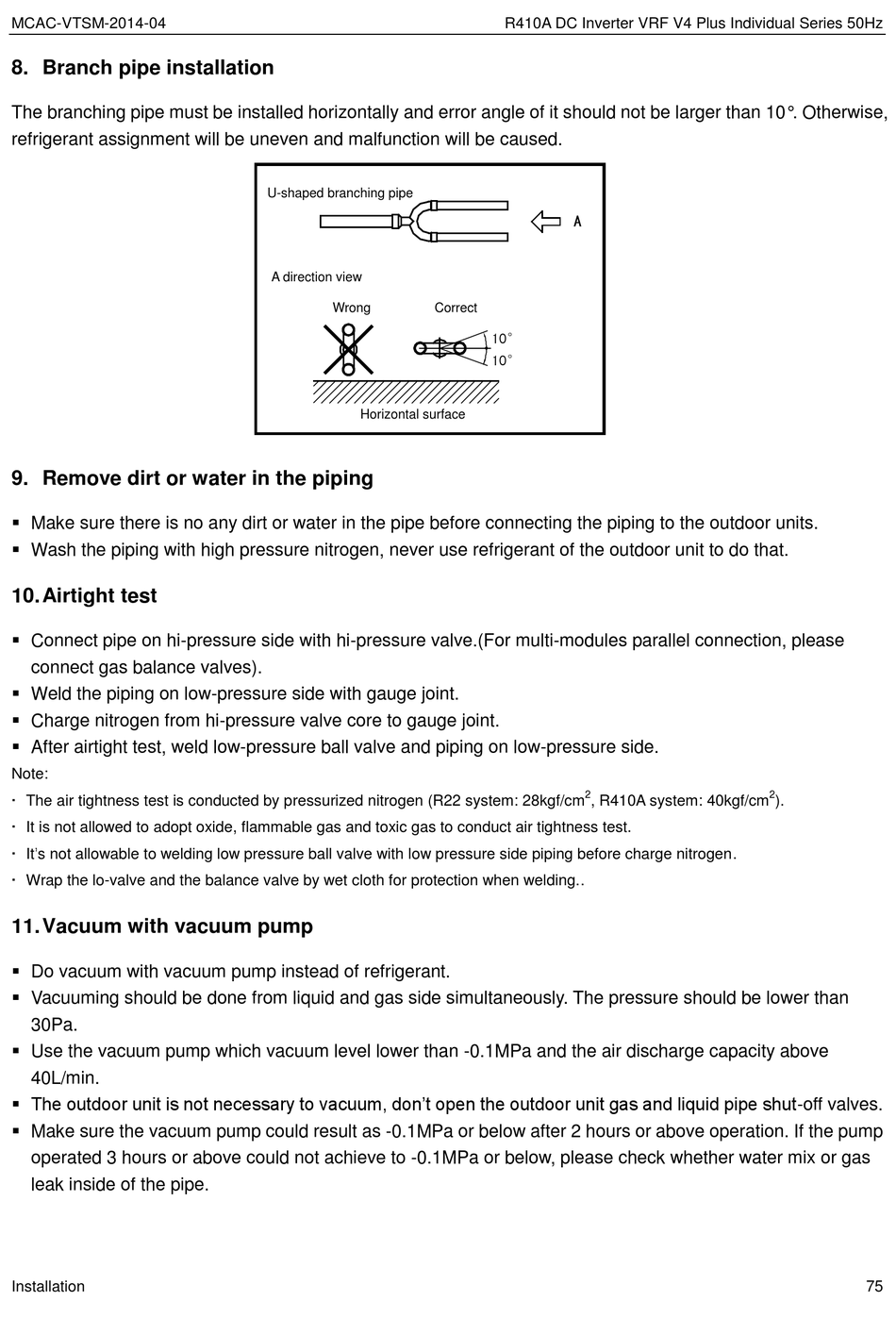 MCAC-VTSM-2014-04 R410A DC Inverter VRF V4 Plus Individual Series 50Hz

8. Branch pipe installation

The branching pipe must be installed horizontally and error angle of it should not be larger than 10°. Otherwise, refrigerant assignment will be uneven and malfunction will be caused.

U-shaped branching pipe

A

A direction view

Wrong

Correct

10°

10°

Horizontal surface

9. Remove dirt or water in the piping

▪ Make sure there is no any dirt or water in the pipe before connecting the piping to the outdoor units.
▪ Wash the piping with high pressure nitrogen, never use refrigerant of the outdoor unit to do that.

10. Airtight test

▪ Connect pipe on hi-pressure side with hi-pressure valve.(For multi-modules parallel connection, please connect gas balance valves).
▪ Weld the piping on low-pressure side with gauge joint.
▪ Charge nitrogen from hi-pressure valve core to gauge joint.
▪ After airtight test, weld low-pressure ball valve and piping on low-pressure side.

Note:
· The air tightness test is conducted by pressurized nitrogen (R22 system: 28kgf/cm$^2$, R410A system: 40kgf/cm$^2$).
· It is not allowed to adopt oxide, flammable gas and toxic gas to conduct air tightness test.
· It's not allowable to welding low pressure ball valve with low pressure side piping before charge nitrogen.
· Wrap the lo-valve and the balance valve by wet cloth for protection when welding..

11. Vacuum with vacuum pump

▪ Do vacuum with vacuum pump instead of refrigerant.
▪ Vacuuming should be done from liquid and gas side simultaneously. The pressure should be lower than 30Pa.
▪ Use the vacuum pump which vacuum level lower than -0.1MPa and the air discharge capacity above 40L/min.
▪ The outdoor unit is not necessary to vacuum, don't open the outdoor unit gas and liquid pipe shut-off valves.
▪ Make sure the vacuum pump could result as -0.1MPa or below after 2 hours or above operation. If the pump operated 3 hours or above could not achieve to -0.1MPa or below, please check whether water mix or gas leak inside of the pipe.

Installation 75