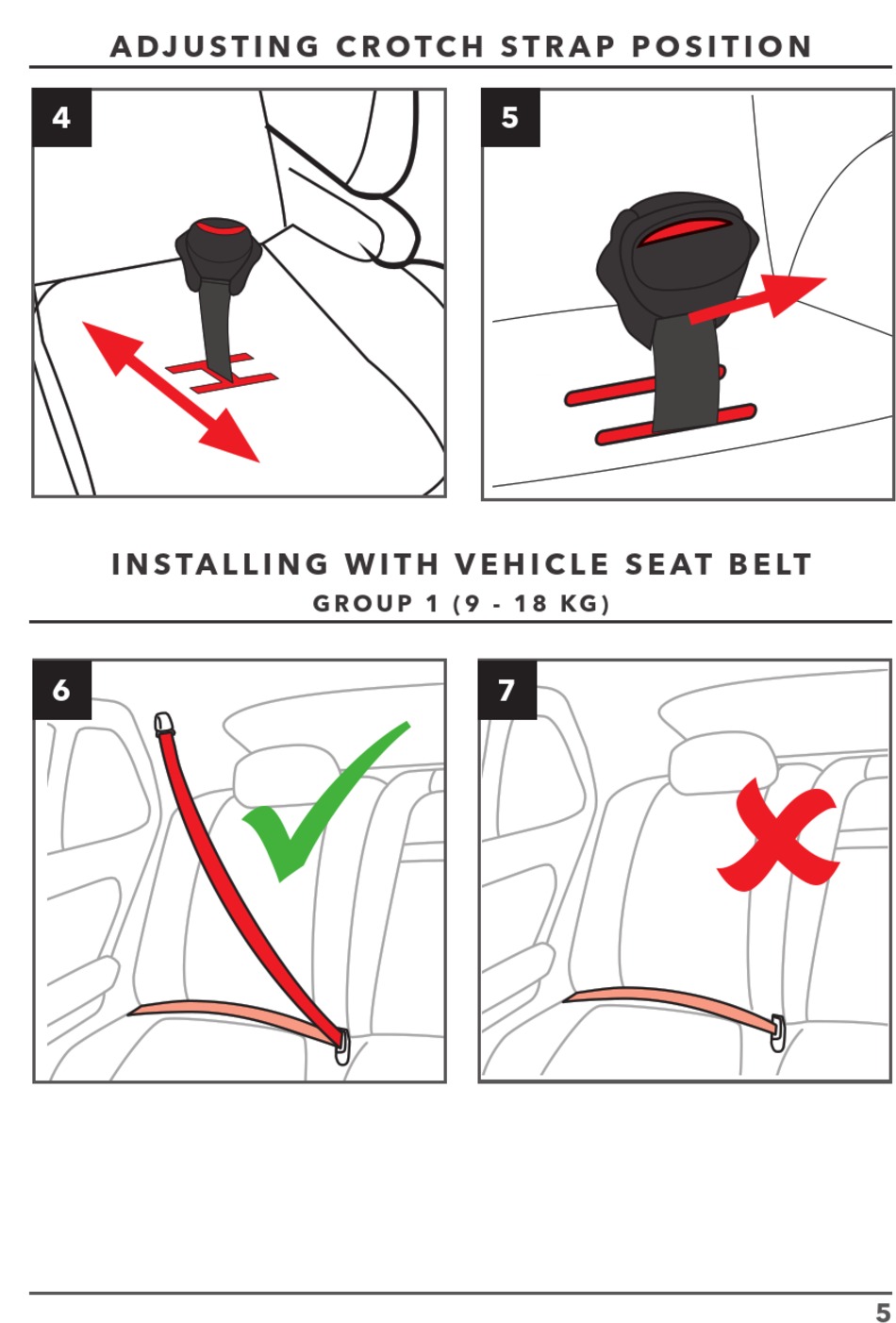 ADJUSTING CROTCH STRAP POSITION

4

5

INSTALLING WITH VEHICLE SEAT BELT
GROUP 1 (9 - 18 KG)

6

7

5