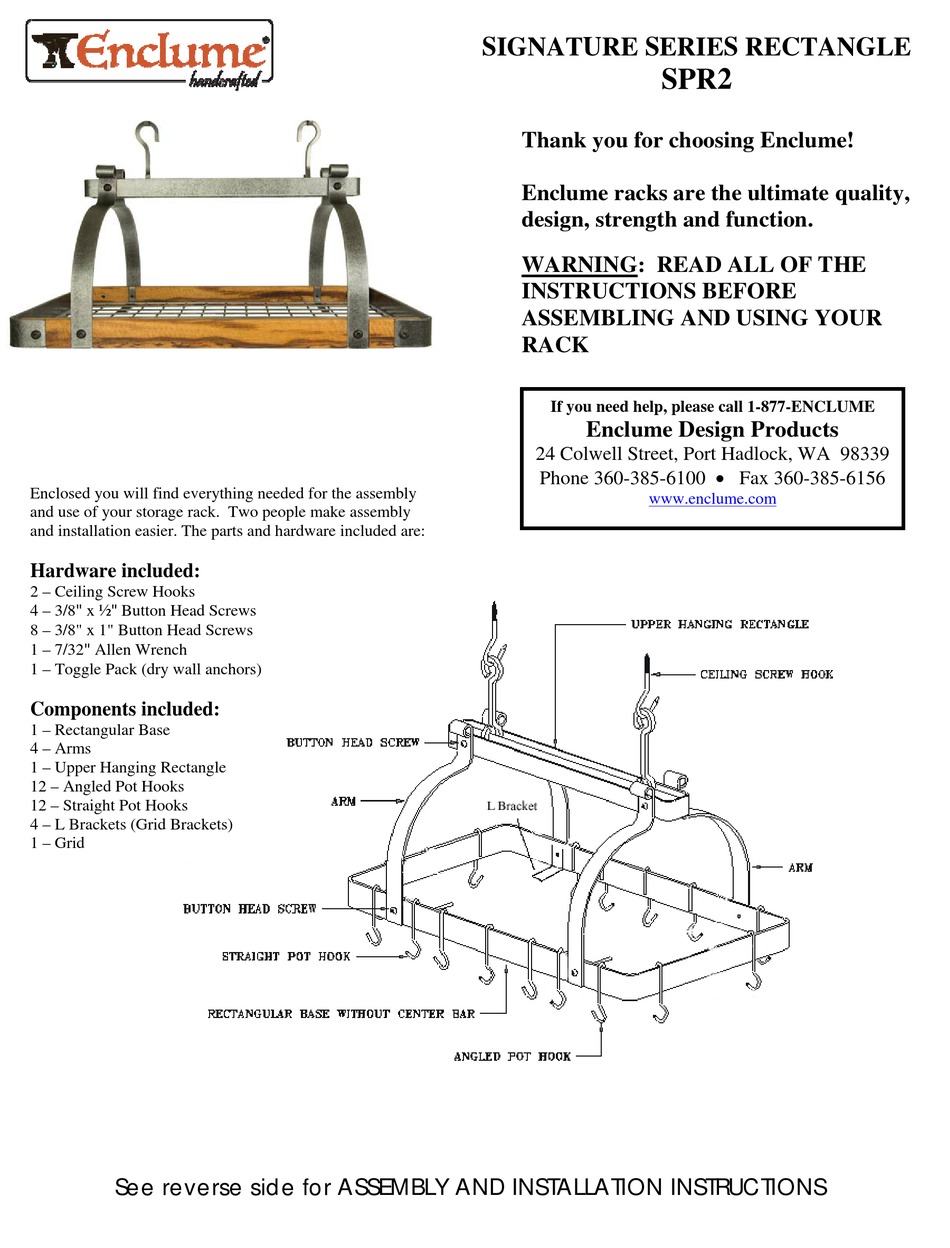 Enclume
handcrafted

SIGNATURE SERIES RECTANGLE
SPR2

Thank you for choosing Enclume!

Enclume racks are the ultimate quality, design, strength and function.

WARNING: READ ALL OF THE INSTRUCTIONS BEFORE ASSEMBLING AND USING YOUR RACK

If you need help, please call 1-877-ENCLUME
Enclume Design Products
24 Colwell Street, Port Hadlock, WA 98339
Phone 360-385-6100 • Fax 360-385-6156
www.enclume.com

Enclosed you will find everything needed for the assembly and use of your storage rack. Two people make assembly and installation easier. The parts and hardware included are:

Hardware included:
2 – Ceiling Screw Hooks
4 – 3/8" x ½" Button Head Screws
8 – 3/8" x 1" Button Head Screws
1 – 7/32" Allen Wrench
1 – Toggle Pack (dry wall anchors)

Components included:
1 – Rectangular Base
4 – Arms
1 – Upper Hanging Rectangle
12 – Angled Pot Hooks
12 – Straight Pot Hooks
4 – L Brackets (Grid Brackets)
1 – Grid

UPPER HANGING RECTANGLE
CEILING SCREW HOOK
BUTTON HEAD SCREW
ARM
L Bracket
ARM
BUTTON HEAD SCREW
STRAIGHT POT HOOK
RECTANGULAR BASE WITHOUT CENTER BAR
ANGLED POT HOOK

See reverse side for ASSEMBLY AND INSTALLATION INSTRUCTIONS