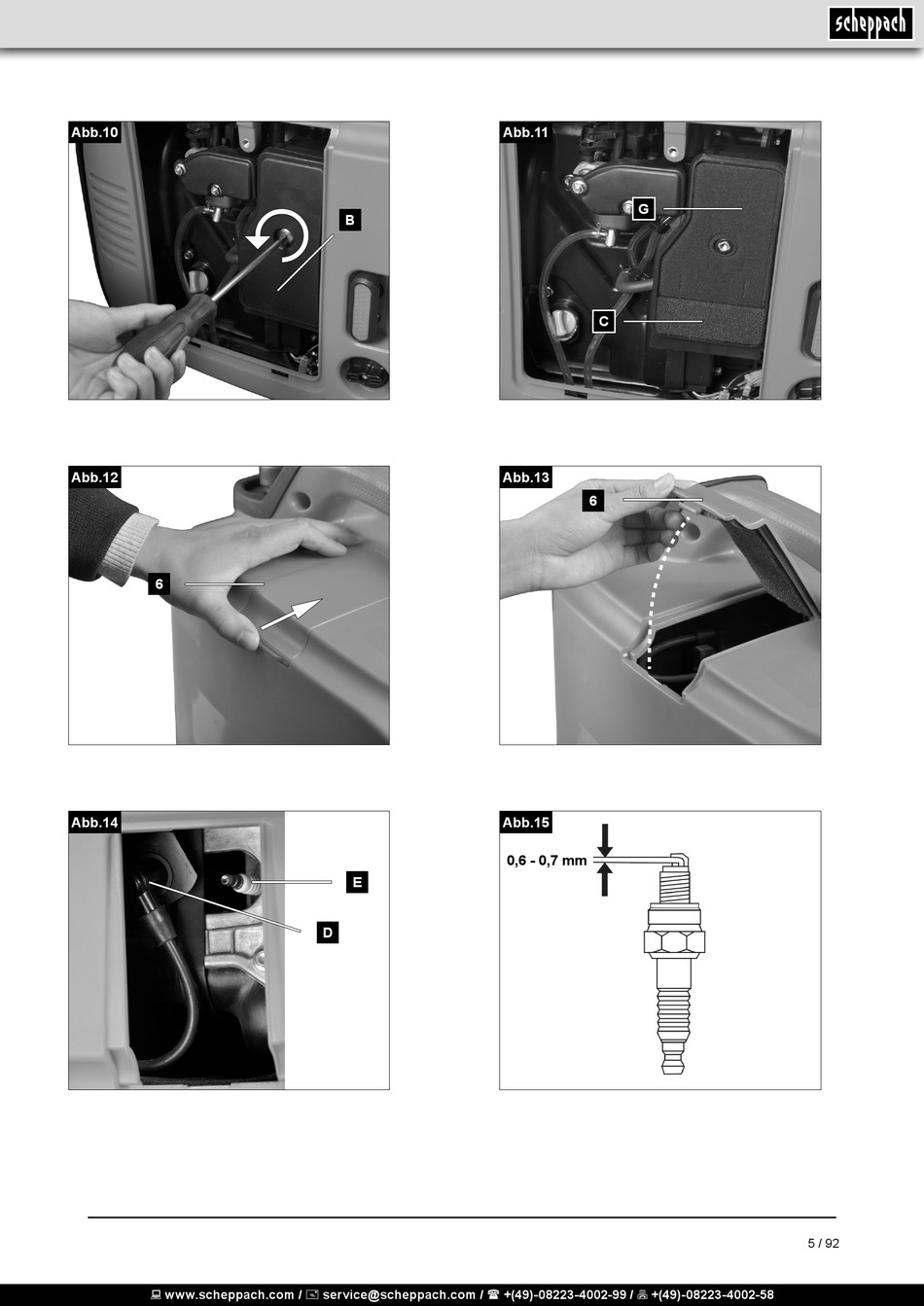 scheppach

Abb.10

B

Abb.11

G

C

Abb.12

6

Abb.13

6

Abb.14

E

D

Abb.15

0,6 - 0,7 mm

5 / 92

www.scheppach.com / service@scheppach.com / +(49)-08223-4002-99 / +(49)-08223-4002-58