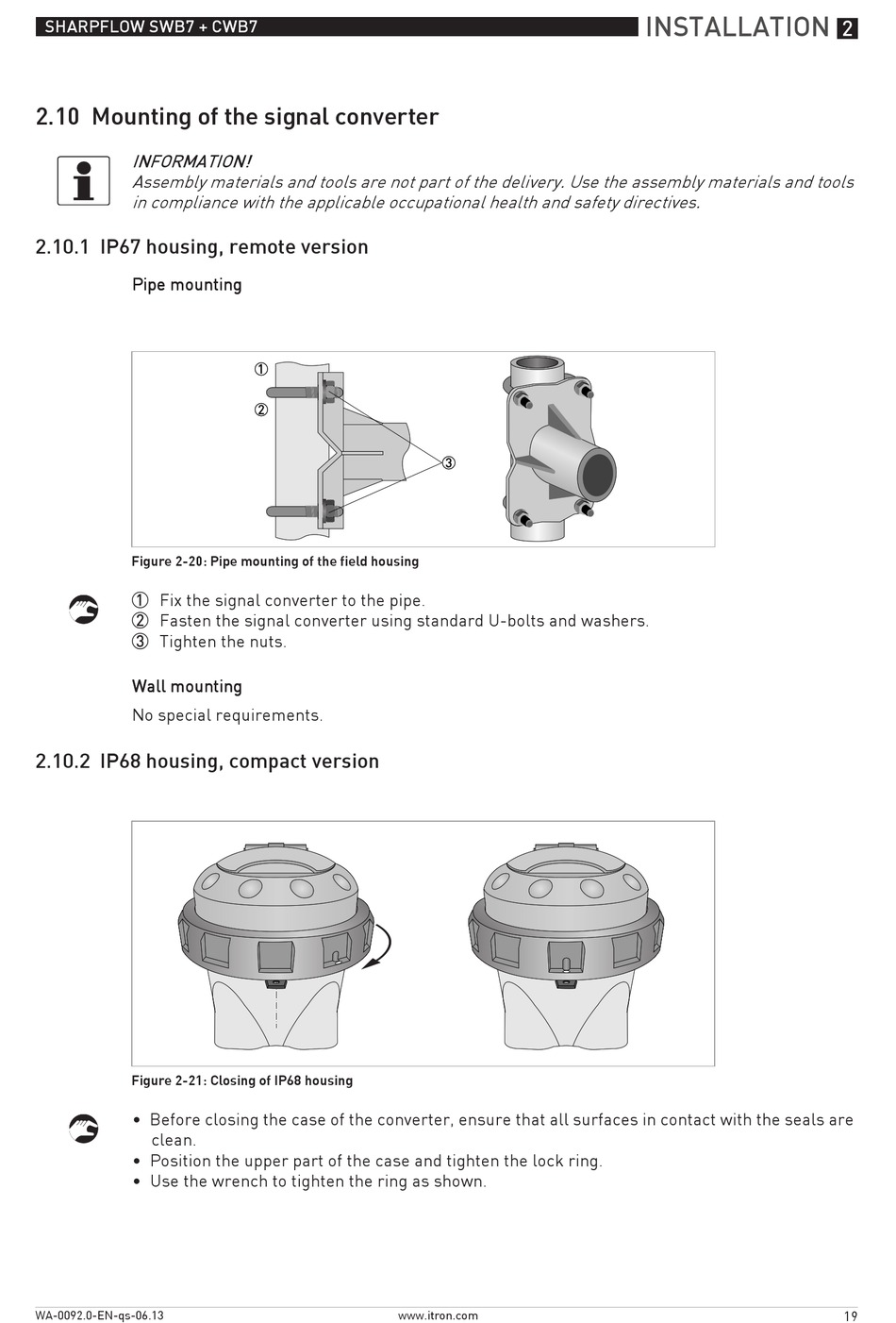 SHARPFLOW SWB7 + CWB7

INSTALLATION 2

2.10 Mounting of the signal converter

INFORMATION!
Assembly materials and tools are not part of the delivery. Use the assembly materials and tools in compliance with the applicable occupational health and safety directives.

2.10.1 IP67 housing, remote version

Pipe mounting

①
②
③

Figure 2-20: Pipe mounting of the field housing

① Fix the signal converter to the pipe.
② Fasten the signal converter using standard U-bolts and washers.
③ Tighten the nuts.

Wall mounting

No special requirements.

2.10.2 IP68 housing, compact version

Figure 2-21: Closing of IP68 housing

• Before closing the case of the converter, ensure that all surfaces in contact with the seals are clean.
• Position the upper part of the case and tighten the lock ring.
• Use the wrench to tighten the ring as shown.

WA-0092.0-EN-qs-06.13

www.itron.com

19