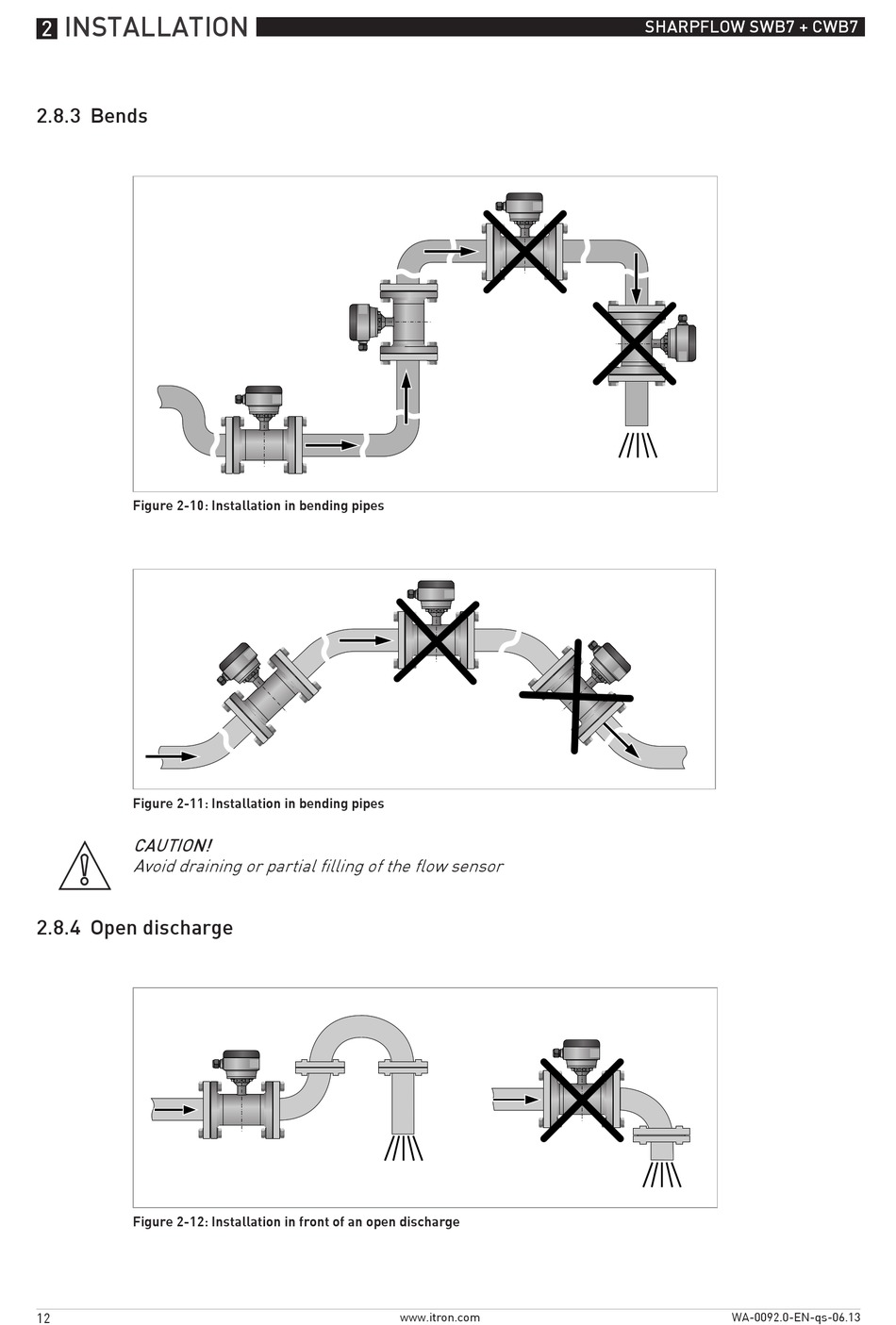 2 INSTALLATION

SHARPFLOW SWB7 + CWB7

2.8.3 Bends

Figure 2-10: Installation in bending pipes

Figure 2-11: Installation in bending pipes

CAUTION!
Avoid draining or partial filling of the flow sensor

2.8.4 Open discharge

Figure 2-12: Installation in front of an open discharge

12

www.itron.com

WA-0092.0-EN-qs-06.13