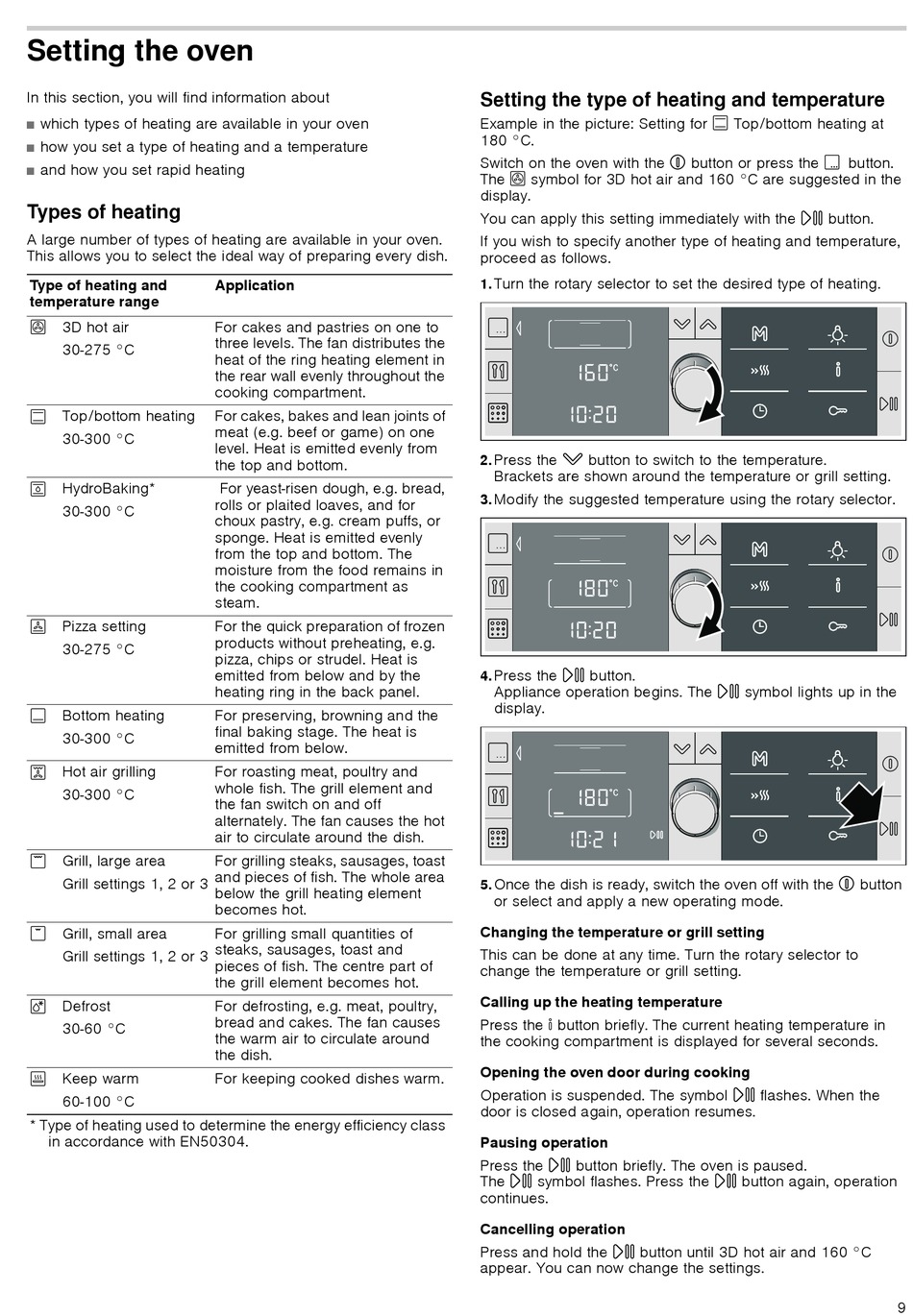 Setting the oven

In this section, you will find information about

■ which types of heating are available in your oven
■ how you set a type of heating and a temperature
■ and how you set rapid heating

Types of heating

A large number of types of heating are available in your oven. This allows you to select the ideal way of preparing every dish.

| Type of heating and temperature range | Application |
|---|---|
| 3D hot air 30-275 °C | For cakes and pastries on one to three levels. The fan distributes the heat of the ring heating element in the rear wall evenly throughout the cooking compartment. |
| Top/bottom heating 30-300 °C | For cakes, bakes and lean joints of meat (e.g. beef or game) on one level. Heat is emitted evenly from the top and bottom. |
| HydroBaking* 30-300 °C | For yeast-risen dough, e.g. bread, rolls or plaited loaves, and for choux pastry, e.g. cream puffs, or sponge. Heat is emitted evenly from the top and bottom. The moisture from the food remains in the cooking compartment as steam. |
| Pizza setting 30-275 °C | For the quick preparation of frozen products without preheating, e.g. pizza, chips or strudel. Heat is emitted from below and by the heating ring in the back panel. |
| Bottom heating 30-300 °C | For preserving, browning and the final baking stage. The heat is emitted from below. |
| Hot air grilling 30-300 °C | For roasting meat, poultry and whole fish. The grill element and the fan switch on and off alternately. The fan causes the hot air to circulate around the dish. |
| Grill, large area Grill settings 1, 2 or 3 | For grilling steaks, sausages, toast and pieces of fish. The whole area below the grill heating element becomes hot. |
| Grill, small area Grill settings 1, 2 or 3 | For grilling small quantities of steaks, sausages, toast and pieces of fish. The centre part of the grill element becomes hot. |
| Defrost 30-60 °C | For defrosting, e.g. meat, poultry, bread and cakes. The fan causes the warm air to circulate around the dish. |
| Keep warm 60-100 °C | For keeping cooked dishes warm. |

* Type of heating used to determine the energy efficiency class in accordance with EN50304.

Setting the type of heating and temperature

Example in the picture: Setting for Top/bottom heating at 180 °C.

Switch on the oven with the button or press the button. The symbol for 3D hot air and 160 °C are suggested in the display.

You can apply this setting immediately with the button.

If you wish to specify another type of heating and temperature, proceed as follows.

1. Turn the rotary selector to set the desired type of heating.

160°C
10:20

2. Press the button to switch to the temperature. Brackets are shown around the temperature or grill setting.
3. Modify the suggested temperature using the rotary selector.

180°C
10:20

4. Press the button. Appliance operation begins. The symbol lights up in the display.

180°C
10:21

5. Once the dish is ready, switch the oven off with the button or select and apply a new operating mode.

Changing the temperature or grill setting

This can be done at any time. Turn the rotary selector to change the temperature or grill setting.

Calling up the heating temperature

Press the button briefly. The current heating temperature in the cooking compartment is displayed for several seconds.

Opening the oven door during cooking

Operation is suspended. The symbol flashes. When the door is closed again, operation resumes.

Pausing operation

Press the button briefly. The oven is paused. The symbol flashes. Press the button again, operation continues.

Cancelling operation

Press and hold the button until 3D hot air and 160 °C appear. You can now change the settings.

9