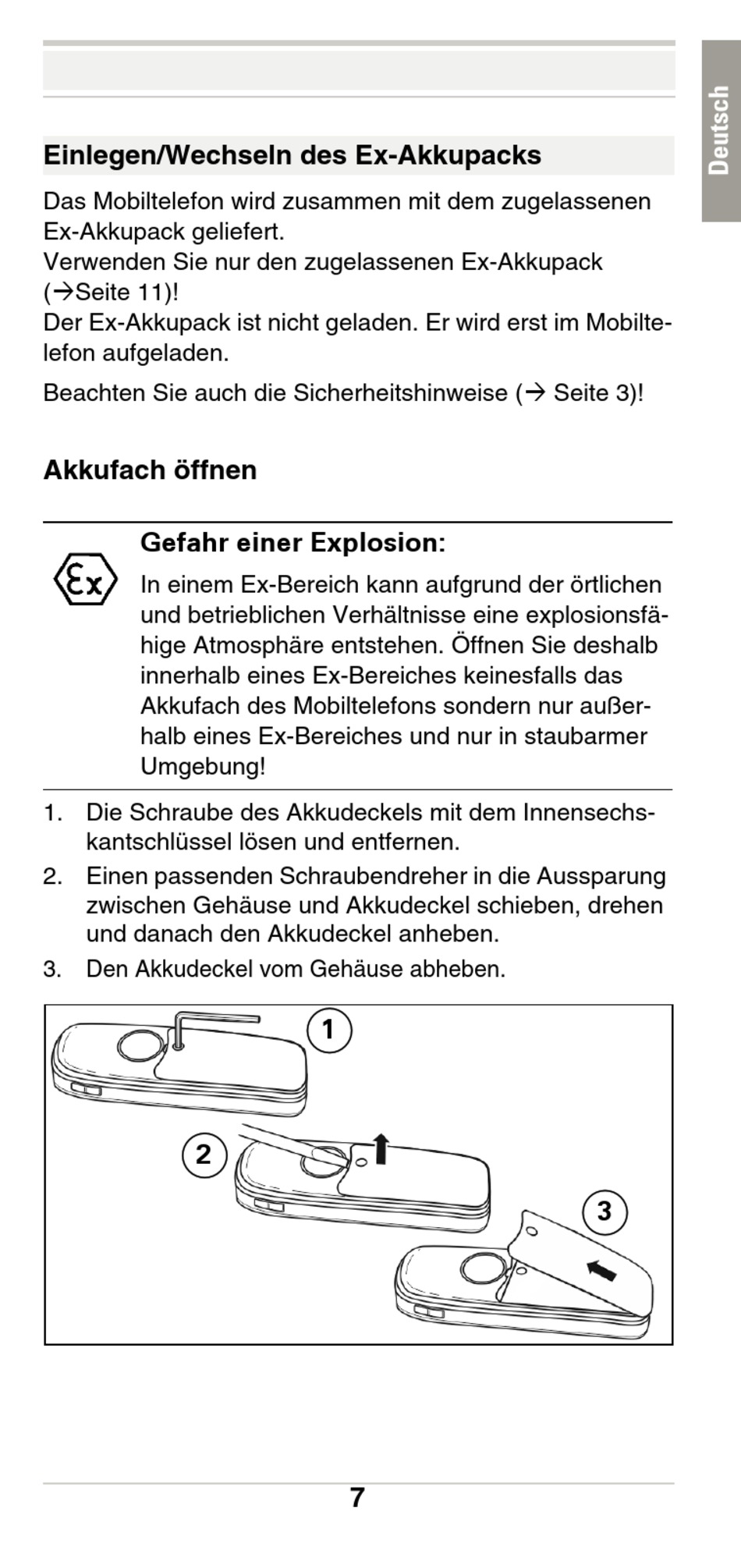 Deutsch

Einlegen/Wechseln des Ex-Akkupacks

Das Mobiltelefon wird zusammen mit dem zugelassenen Ex-Akkupack geliefert.
Verwenden Sie nur den zugelassenen Ex-Akkupack (→Seite 11)!
Der Ex-Akkupack ist nicht geladen. Er wird erst im Mobiltelefon aufgeladen.

Beachten Sie auch die Sicherheitshinweise (→ Seite 3)!

Akkufach öffnen

Ex

Gefahr einer Explosion:

In einem Ex-Bereich kann aufgrund der örtlichen und betrieblichen Verhältnisse eine explosionsfähige Atmosphäre entstehen. Öffnen Sie deshalb innerhalb eines Ex-Bereiches keinesfalls das Akkufach des Mobiltelefons sondern nur außerhalb eines Ex-Bereiches und nur in staubarmer Umgebung!

1. Die Schraube des Akkudeckels mit dem Innensechskantschlüssel lösen und entfernen.
2. Einen passenden Schraubendreher in die Aussparung zwischen Gehäuse und Akkudeckel schieben, drehen und danach den Akkudeckel anheben.
3. Den Akkudeckel vom Gehäuse abheben.

1
2
3

7