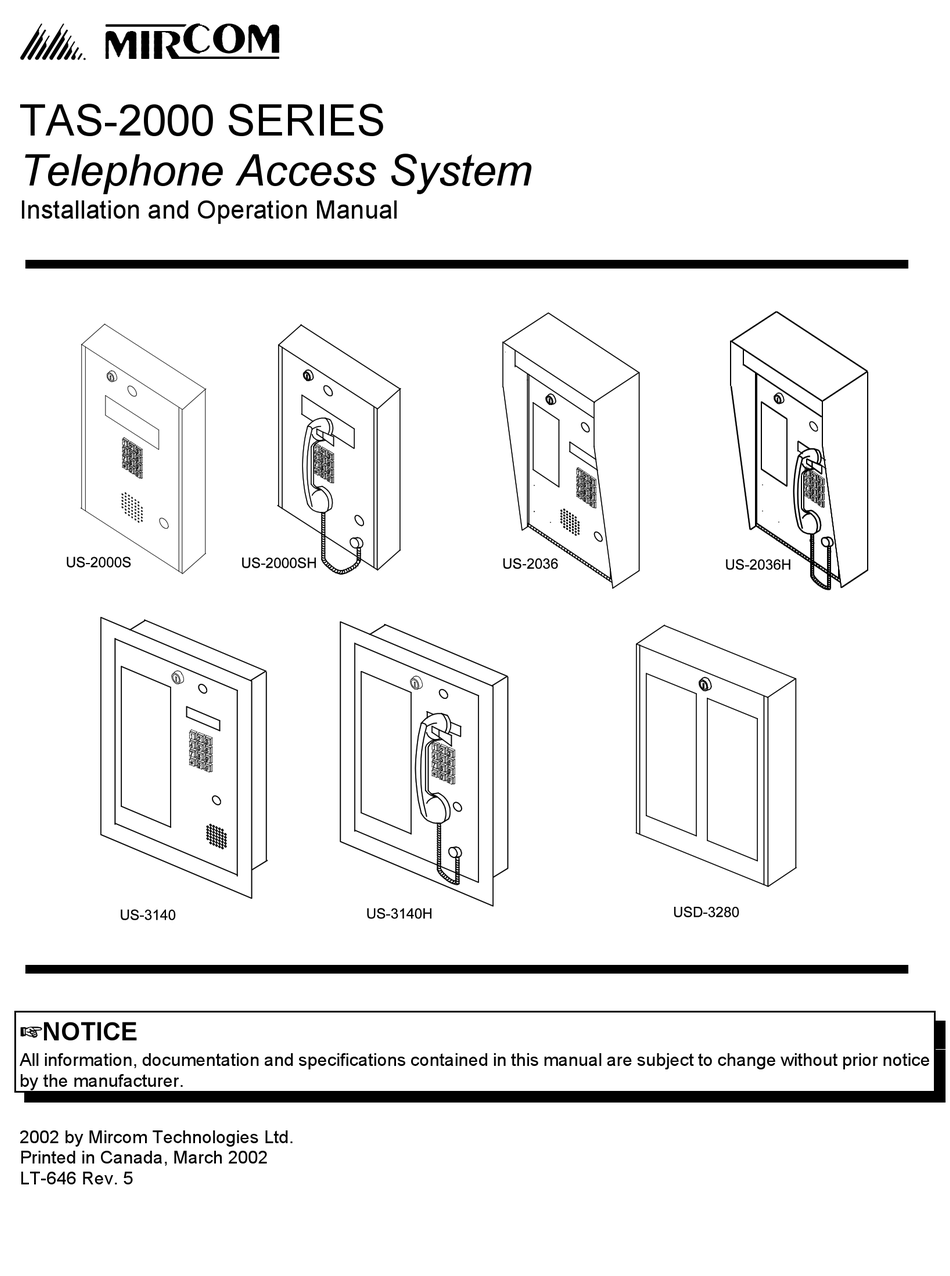 MIRCOM

TAS-2000 SERIES
Telephone Access System
Installation and Operation Manual

US-2000S
US-2000SH
US-2036
US-2036H
US-3140
US-3140H
USD-3280

☞NOTICE
All information, documentation and specifications contained in this manual are subject to change without prior notice by the manufacturer.

2002 by Mircom Technologies Ltd.
Printed in Canada, March 2002
LT-646 Rev. 5