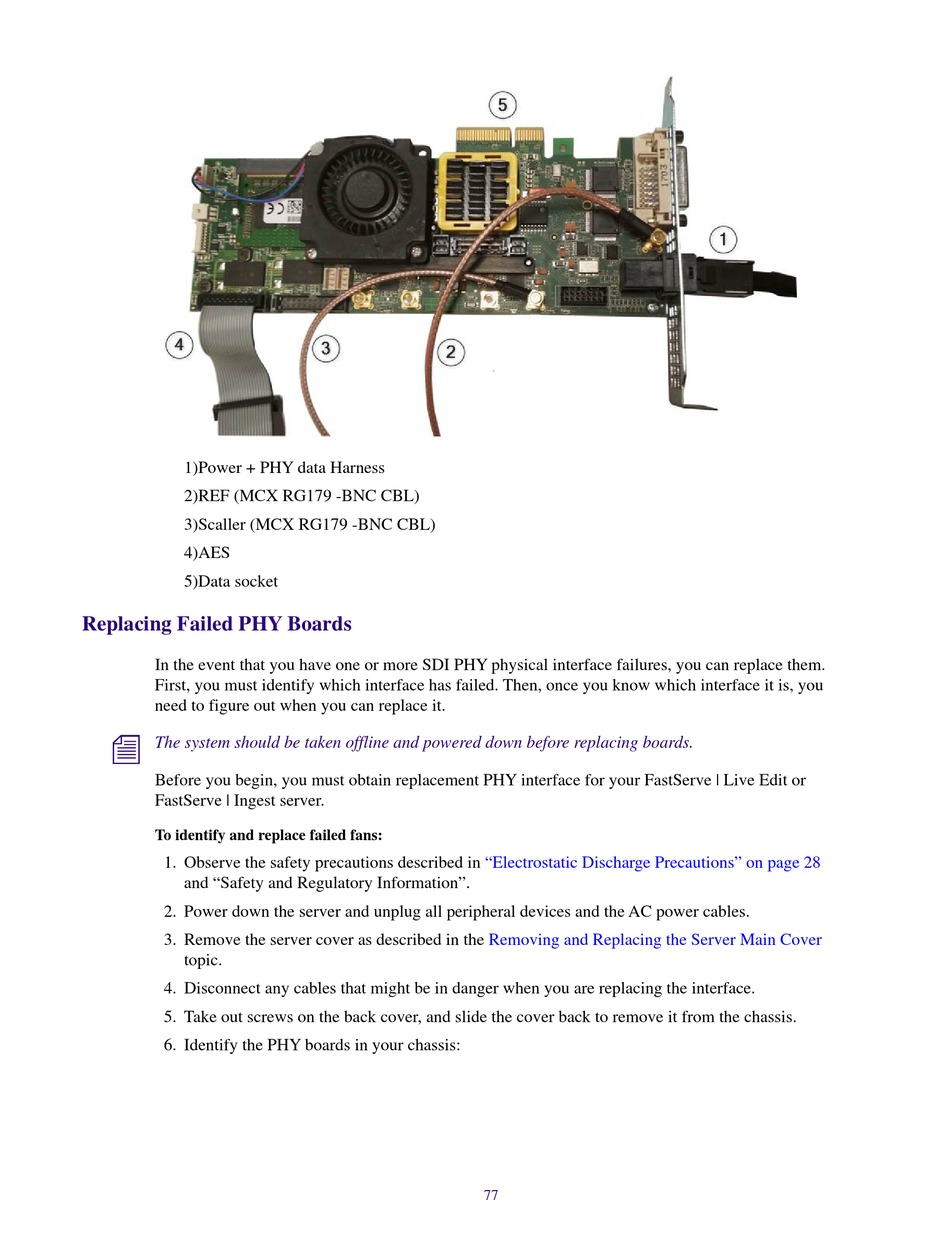 5

1

4

3

2

1)Power + PHY data Harness

2)REF (MCX RG179 -BNC CBL)

3)Scaller (MCX RG179 -BNC CBL)

4)AES

5)Data socket

Replacing Failed PHY Boards

In the event that you have one or more SDI PHY physical interface failures, you can replace them. First, you must identify which interface has failed. Then, once you know which interface it is, you need to figure out when you can replace it.

The system should be taken offline and powered down before replacing boards.

Before you begin, you must obtain replacement PHY interface for your FastServe | Live Edit or FastServe | Ingest server.

To identify and replace failed fans:

1. Observe the safety precautions described in “Electrostatic Discharge Precautions” on page 28 and “Safety and Regulatory Information”.
2. Power down the server and unplug all peripheral devices and the AC power cables.
3. Remove the server cover as described in the Removing and Replacing the Server Main Cover topic.
4. Disconnect any cables that might be in danger when you are replacing the interface.
5. Take out screws on the back cover, and slide the cover back to remove it from the chassis.
6. Identify the PHY boards in your chassis:

77