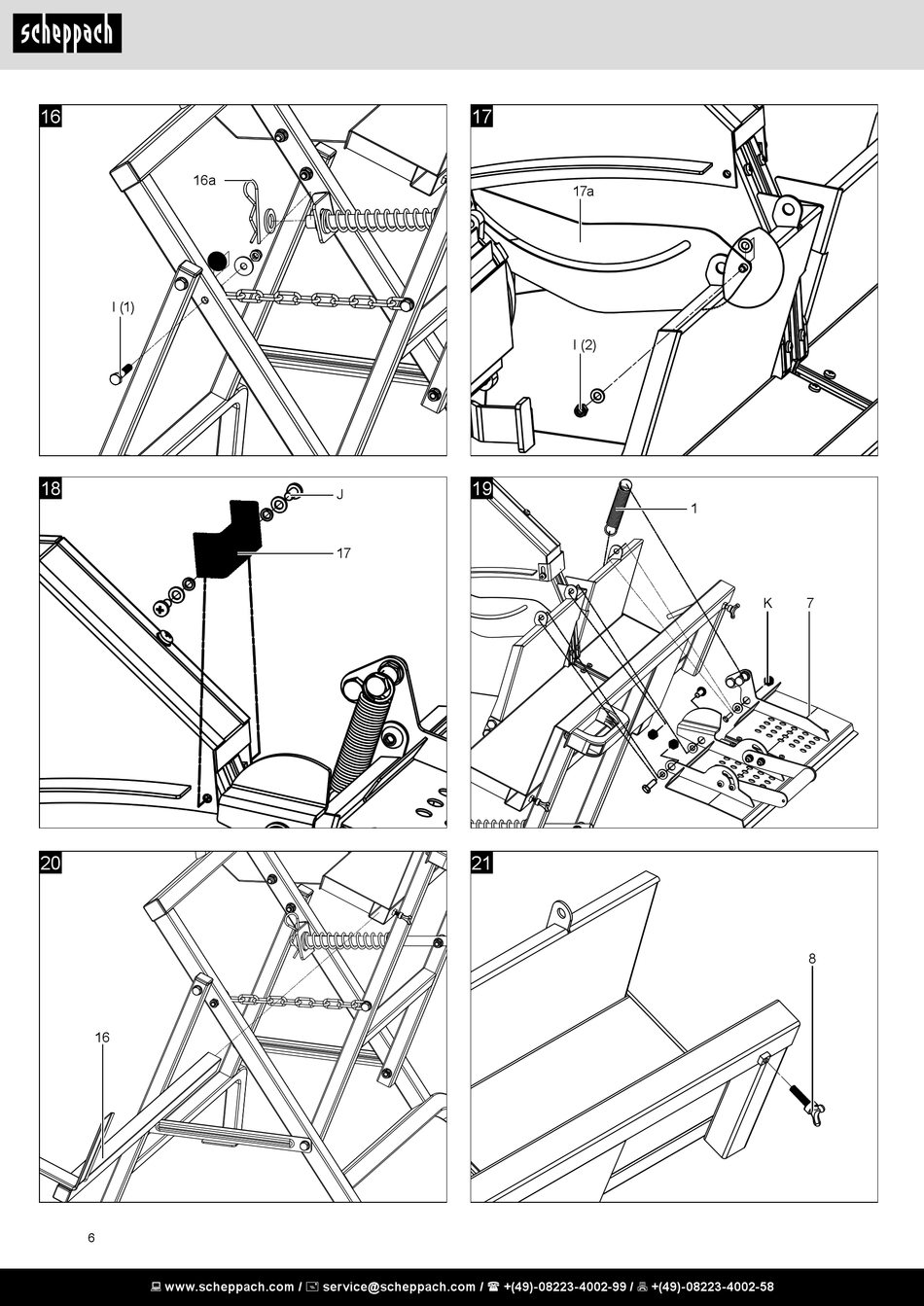 scheppach

16

16a

I (1)

17

17a

I (2)

18

J

17

19

1

K

7

20

16

21

8

6

www.scheppach.com / service@scheppach.com / +(49)-08223-4002-99 / +(49)-08223-4002-58