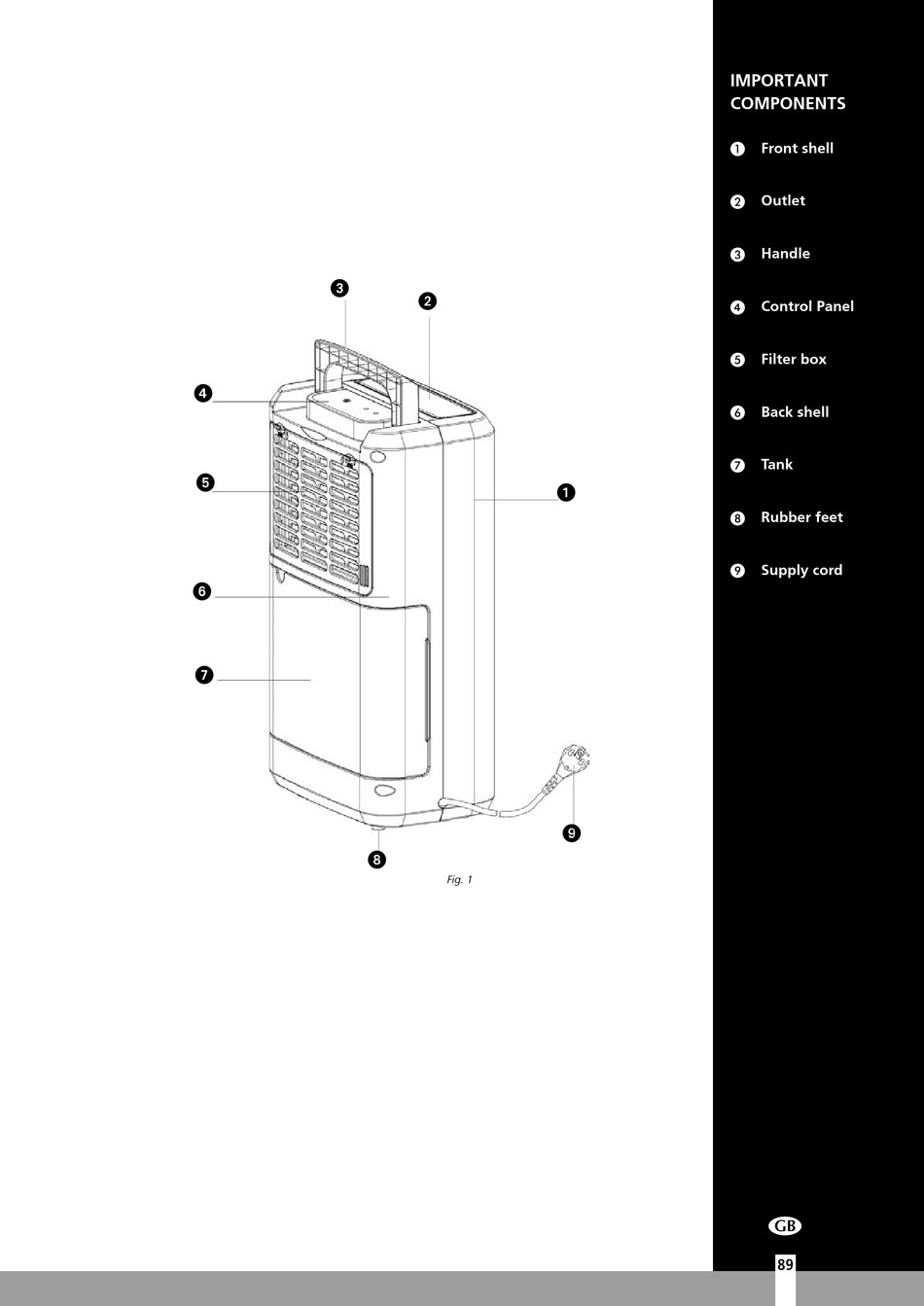 3
2
4
5
1
6
7
9
8
Fig. 1

IMPORTANT COMPONENTS

1 Front shell

2 Outlet

3 Handle

4 Control Panel

5 Filter box

6 Back shell

7 Tank

8 Rubber feet

9 Supply cord

GB

89