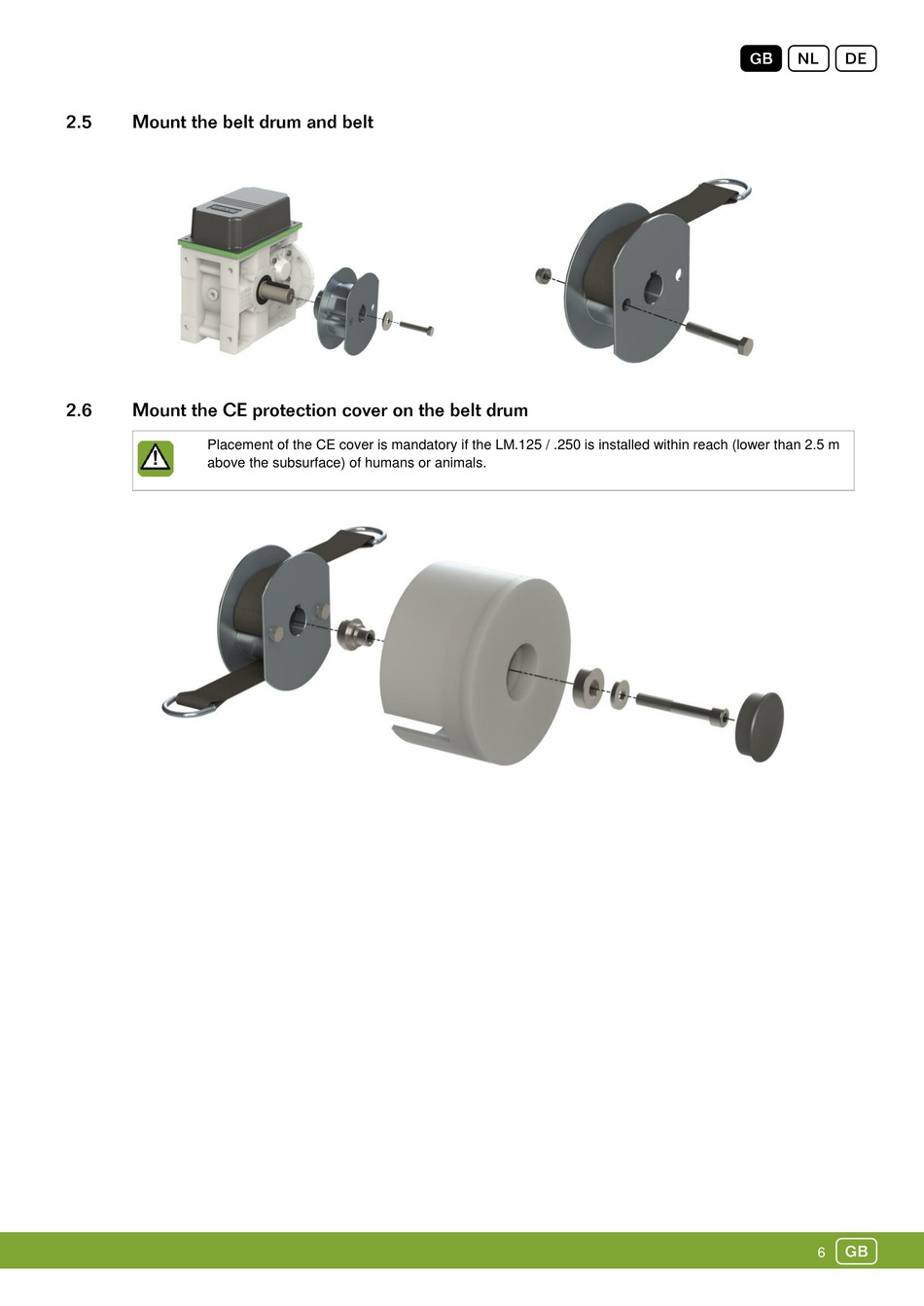 GB NL DE

2.5 Mount the belt drum and belt

2.6 Mount the CE protection cover on the belt drum

Placement of the CE cover is mandatory if the LM.125 / .250 is installed within reach (lower than 2.5 m above the subsurface) of humans or animals.

6 GB