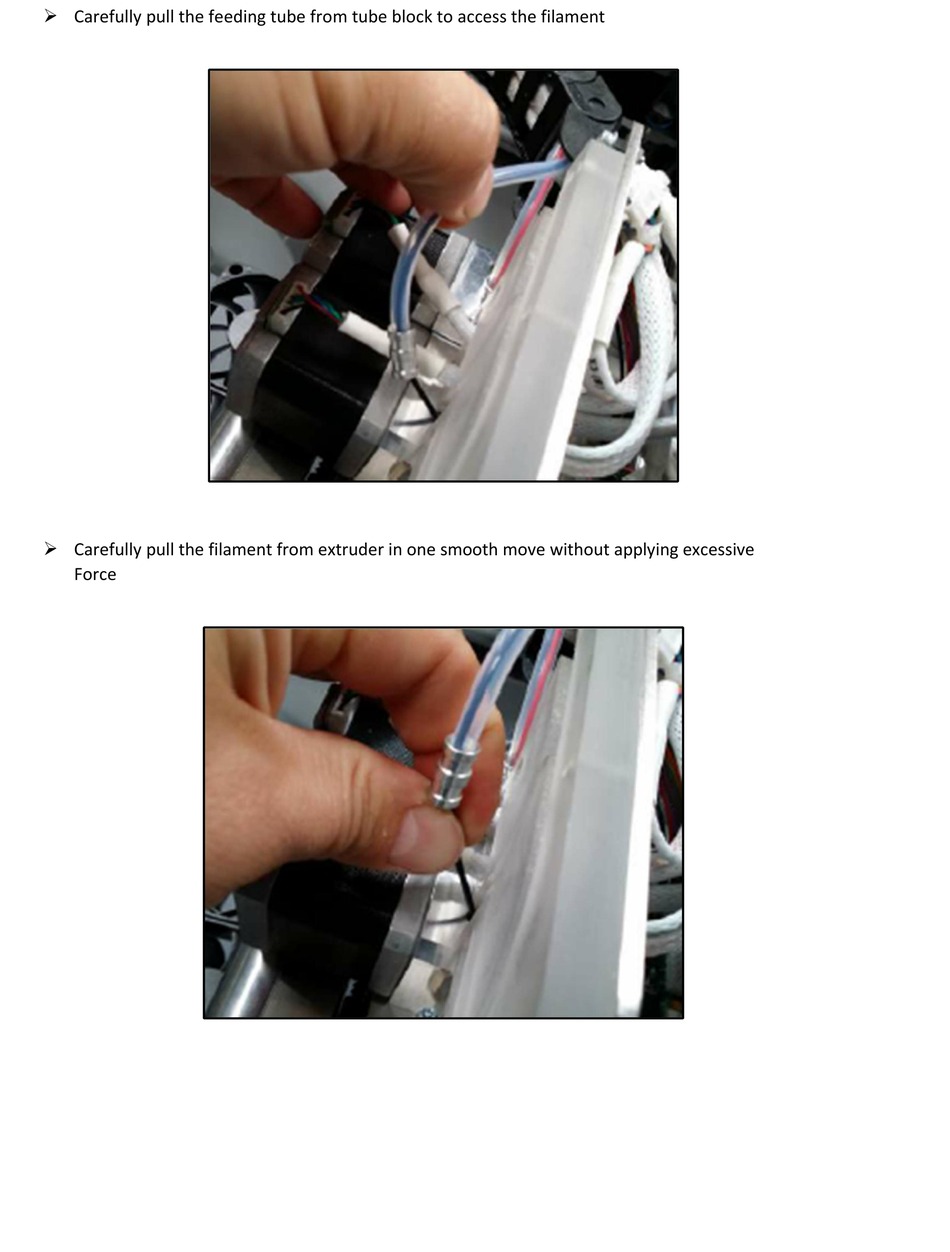 ➢ Carefully pull the feeding tube from tube block to access the filament

➢ Carefully pull the filament from extruder in one smooth move without applying excessive Force