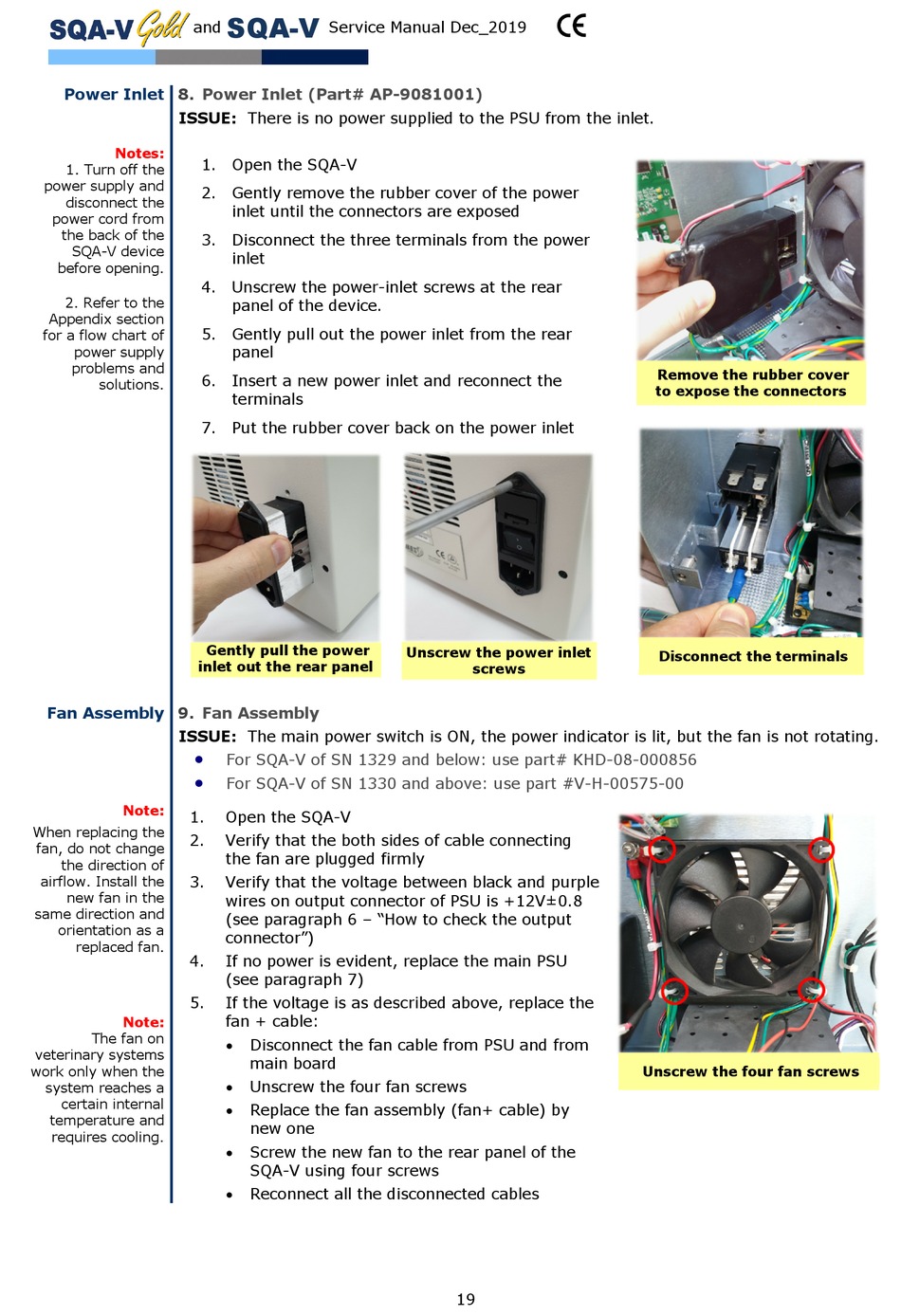 SQA-V Gold and SQA-V Service Manual Dec_2019 CE

Power Inlet

Notes:
1. Turn off the power supply and disconnect the power cord from the back of the SQA-V device before opening.

2. Refer to the Appendix section for a flow chart of power supply problems and solutions.

8. Power Inlet (Part# AP-9081001)
ISSUE: There is no power supplied to the PSU from the inlet.

1. Open the SQA-V
2. Gently remove the rubber cover of the power inlet until the connectors are exposed
3. Disconnect the three terminals from the power inlet
4. Unscrew the power-inlet screws at the rear panel of the device.
5. Gently pull out the power inlet from the rear panel
6. Insert a new power inlet and reconnect the terminals
7. Put the rubber cover back on the power inlet

Remove the rubber cover to expose the connectors

Gently pull the power inlet out the rear panel

Unscrew the power inlet screws

Disconnect the terminals

Fan Assembly

Note:
When replacing the fan, do not change the direction of airflow. Install the new fan in the same direction and orientation as a replaced fan.

Note:
The fan on veterinary systems work only when the system reaches a certain internal temperature and requires cooling.

9. Fan Assembly
ISSUE: The main power switch is ON, the power indicator is lit, but the fan is not rotating.
• For SQA-V of SN 1329 and below: use part# KHD-08-000856
• For SQA-V of SN 1330 and above: use part #V-H-00575-00

1. Open the SQA-V
2. Verify that the both sides of cable connecting the fan are plugged firmly
3. Verify that the voltage between black and purple wires on output connector of PSU is +12V±0.8 (see paragraph 6 – “How to check the output connector”)
4. If no power is evident, replace the main PSU (see paragraph 7)
5. If the voltage is as described above, replace the fan + cable:
• Disconnect the fan cable from PSU and from main board
• Unscrew the four fan screws
• Replace the fan assembly (fan+ cable) by new one
• Screw the new fan to the rear panel of the SQA-V using four screws
• Reconnect all the disconnected cables

Unscrew the four fan screws

19