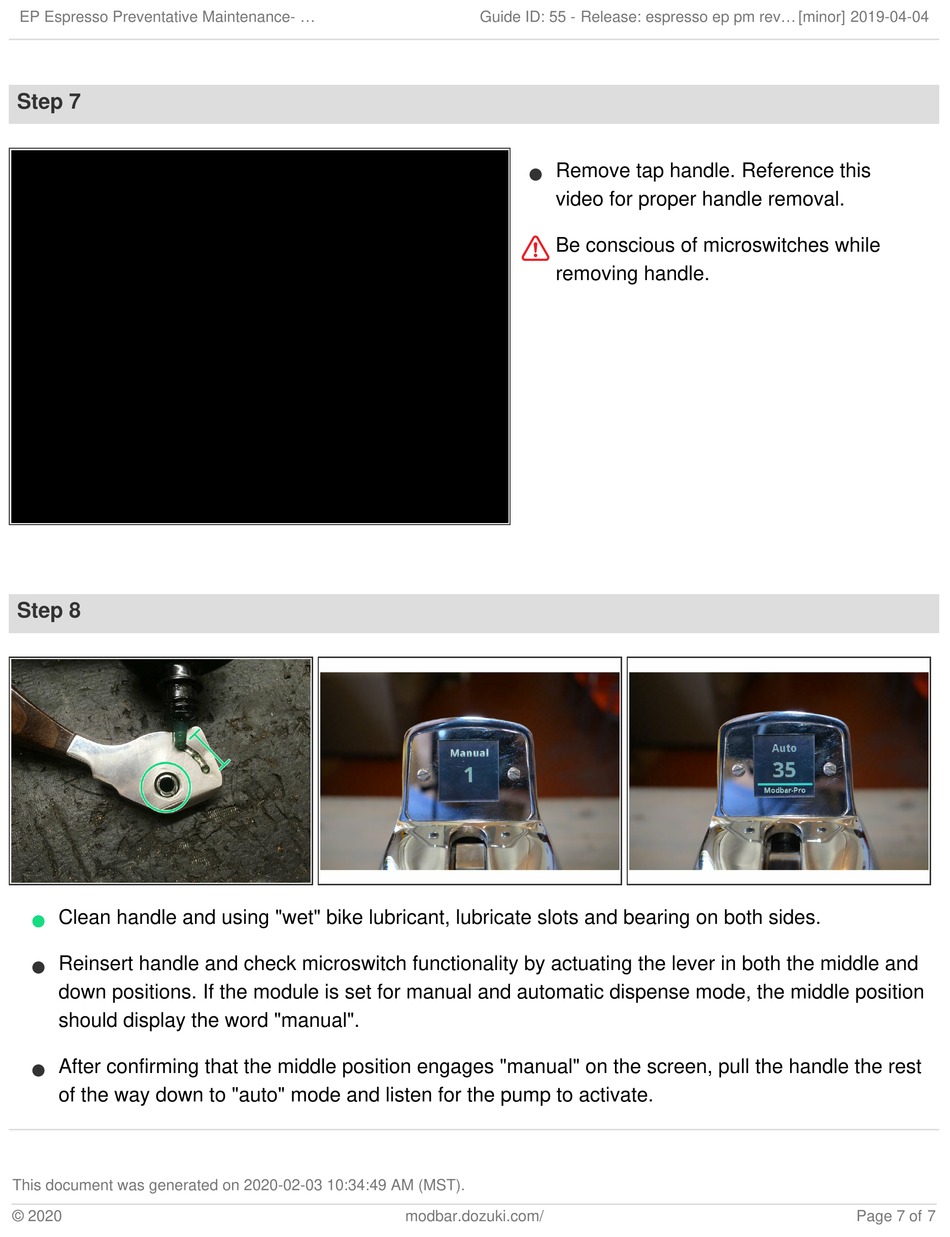 EP Espresso Preventative Maintenance- …

Guide ID: 55 - Release: espresso ep pm rev… [minor] 2019-04-04

Step 7

Remove tap handle. Reference this video for proper handle removal.

Be conscious of microswitches while removing handle.

Step 8

Manual
1

Auto
35
Modbar-Pro

Clean handle and using "wet" bike lubricant, lubricate slots and bearing on both sides.

Reinsert handle and check microswitch functionality by actuating the lever in both the middle and down positions. If the module is set for manual and automatic dispense mode, the middle position should display the word "manual".

After confirming that the middle position engages "manual" on the screen, pull the handle the rest of the way down to "auto" mode and listen for the pump to activate.

This document was generated on 2020-02-03 10:34:49 AM (MST).

© 2020

modbar.dozuki.com/

Page 7 of 7